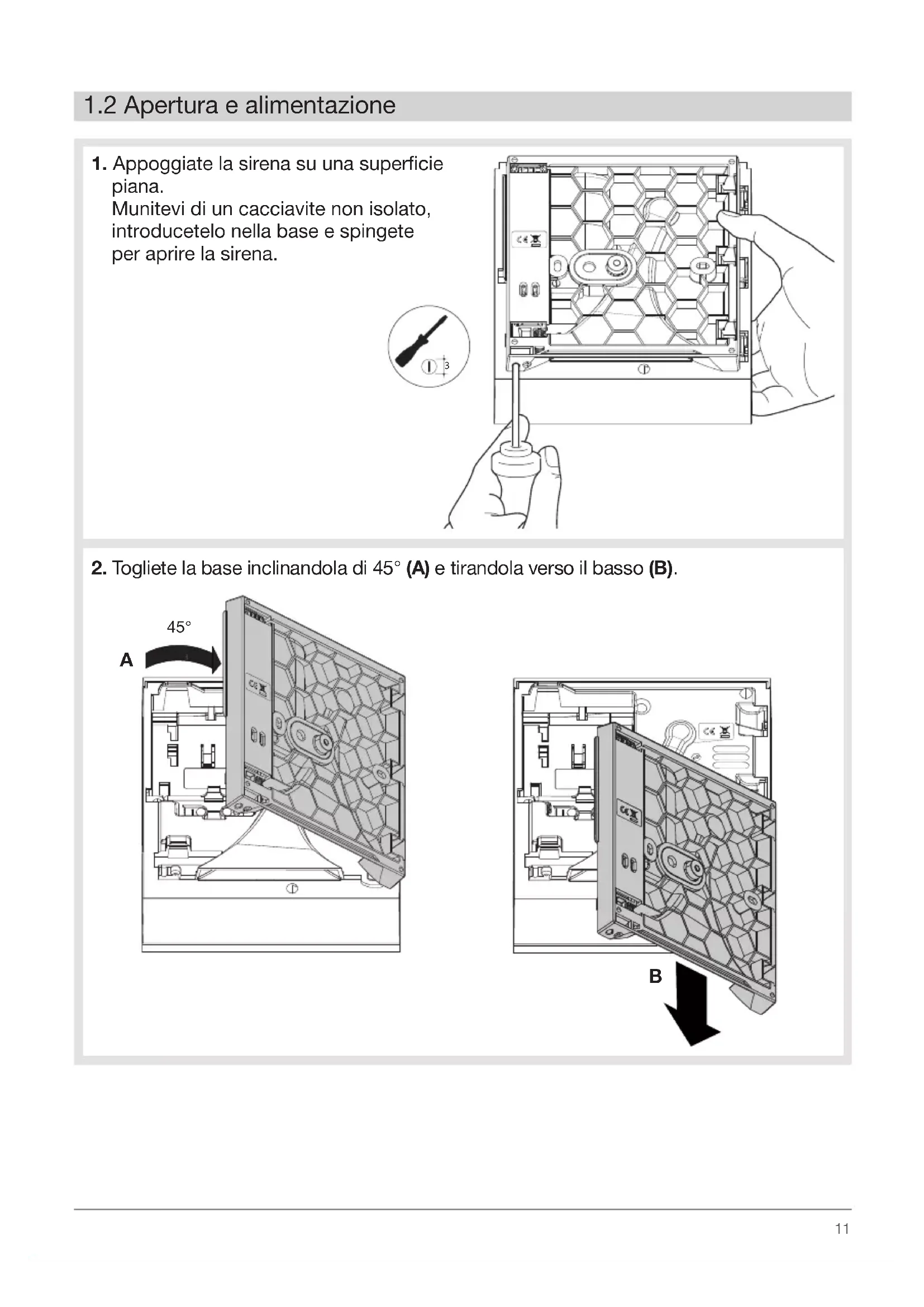 1.2 Apertura e alimentazione

1. Appoggiate la sirena su una superficie piana.
Munitevi di un cacciavite non isolato, introducetelo nella base e spingete per aprire la sirena.

3

2. Togliete la base inclinandola di 45° (A) e tirandola verso il basso (B).

45°

A

B

11