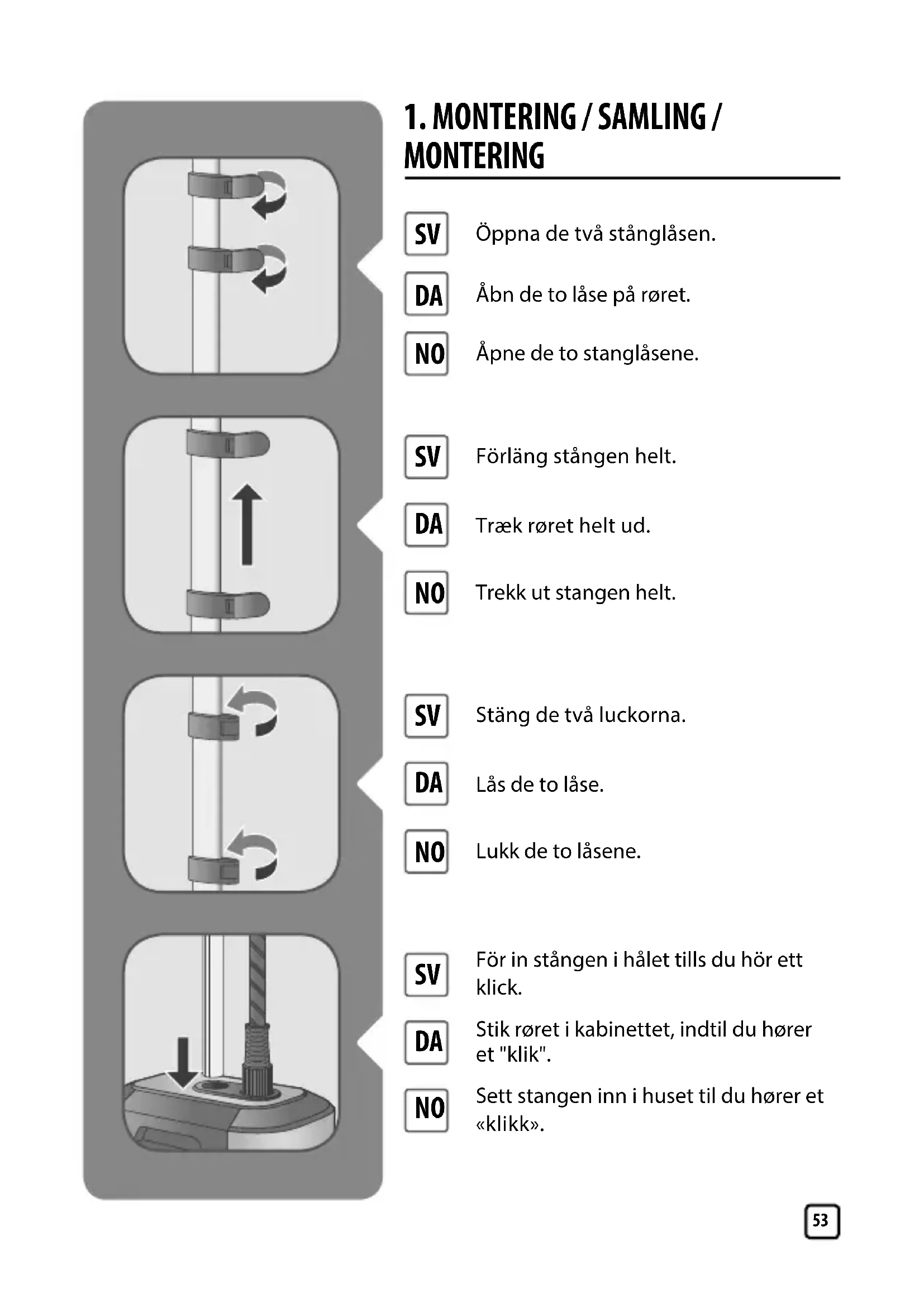 1. MONTERING / SAMLING / MONTERING

SV Öppna de två stånglåsen.

DA Åbn de to låse på røret.

NO Åpne de to stanglåsene.

SV Förläng stången helt.

DA Træk røret helt ud.

NO Trekk ut stangen helt.

SV Stäng de två luckorna.

DA Lås de to låse.

NO Lukk de to låsene.

SV För in stången i hålet tills du hör ett klick.

DA Stik røret i kabinettet, indtil du hører et "klik".

NO Sett stangen inn i huset til du hører et «klikk».

53