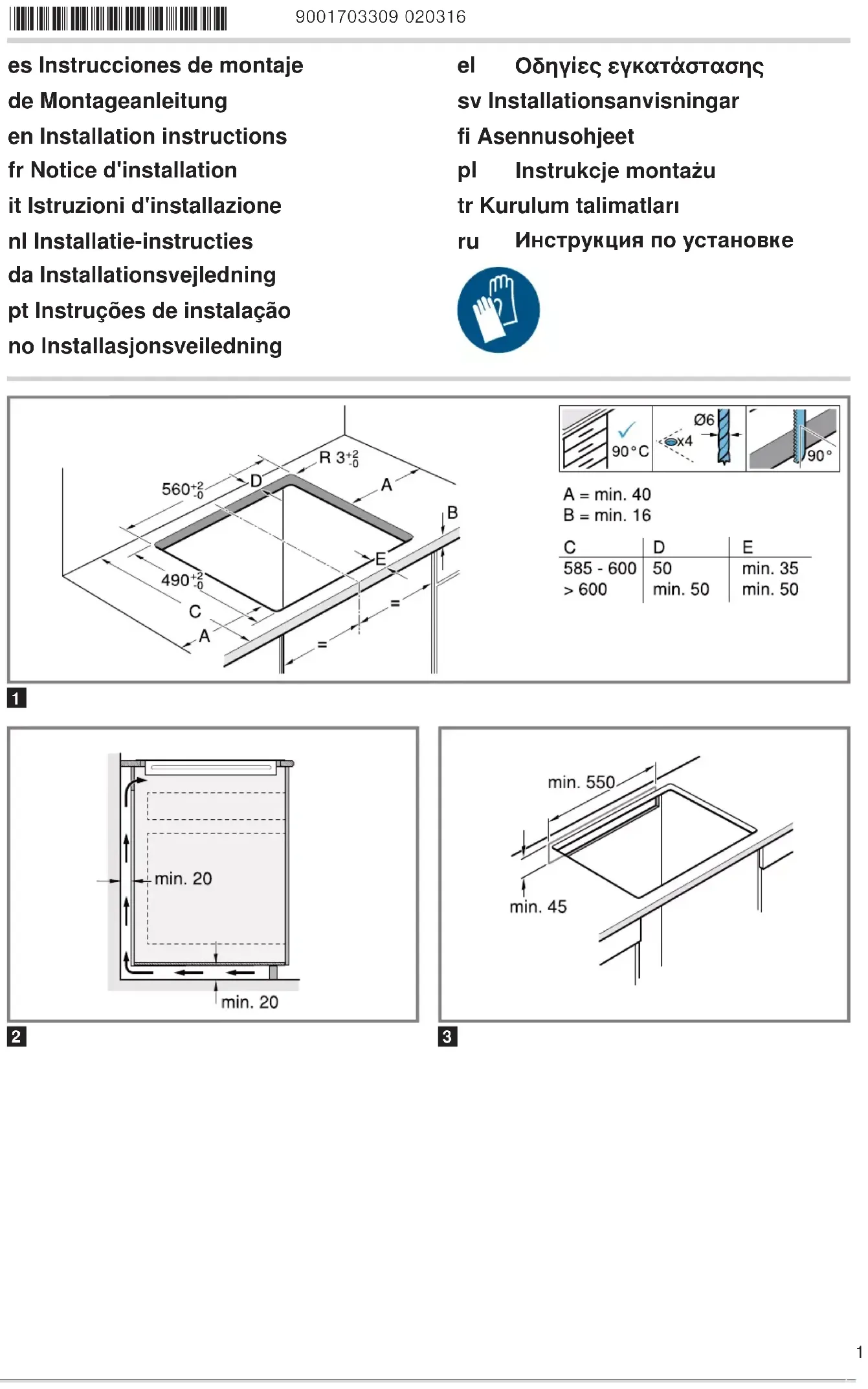 9001703309 020316

es Instrucciones de montaje
de Montageanleitung
en Installation instructions
fr Notice d'installation
it Istruzioni d'installazione
nl Installatie-instructies
da Installationsvejledning
pt Instruções de instalação
no Installasjonsveiledning

el Οδηγίες εγκατάστασης
sv Installationsanvisningar
fi Asennusohjeet
pl Instrukcje montażu
tr Kurulum talimatları
ru Инструкция по установке

$560^{+2}_{-0}$
D
R $3^{+2}_{-0}$
A
B
E
$490^{+2}_{-0}$
C
A
=
=

90°C
Ø6
x4
90°

A = min. 40
B = min. 16

| C | D | E |
|---|---|---|
| 585 - 600 | 50 | min. 35 |
| > 600 | min. 50 | min. 50 |

1

min. 20
min. 20

2

min. 550
min. 45

3

1