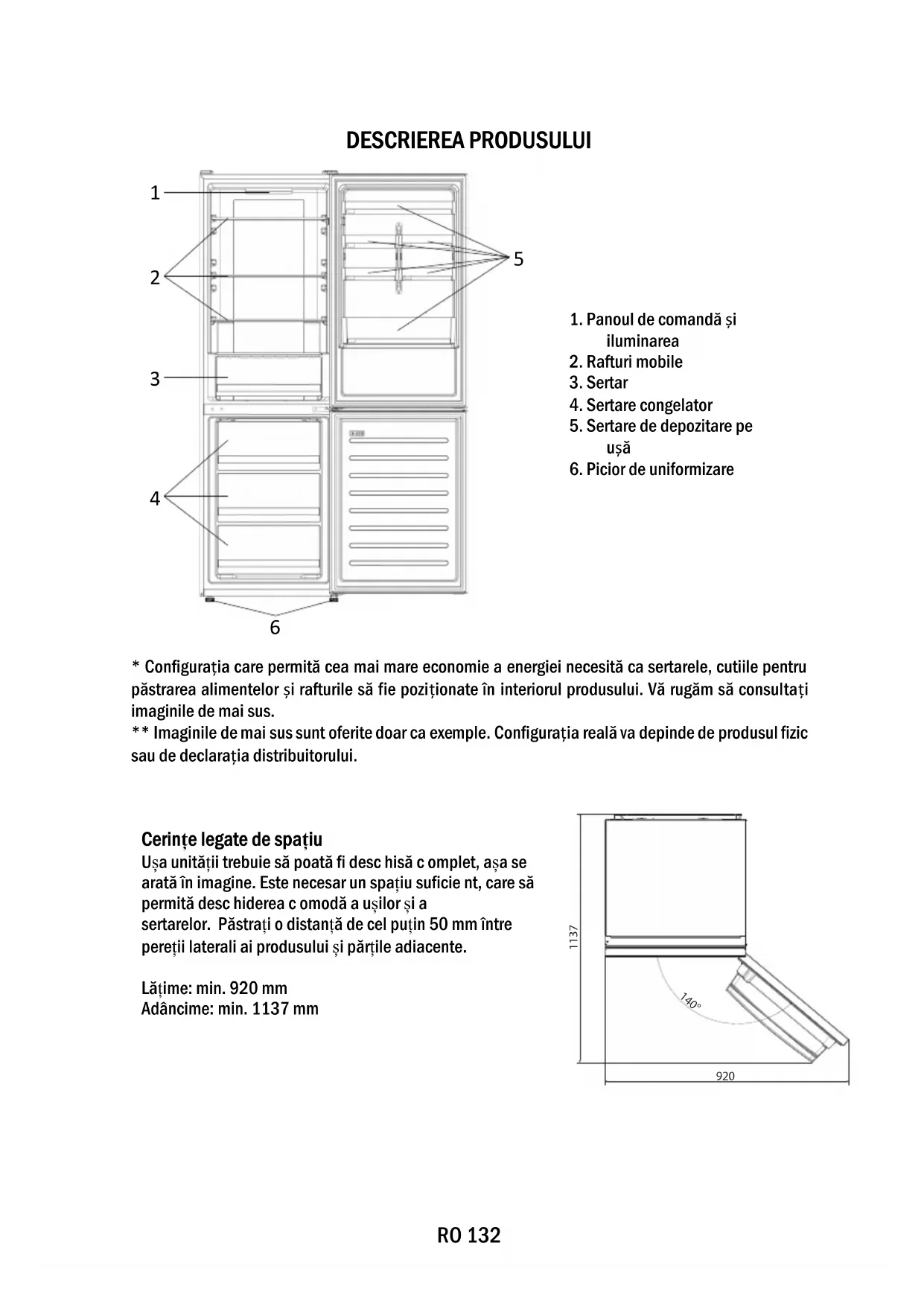 DESCRIEREA PRODUSULUI

1

2

3

4

5

6

1. Panoul de comandă și iluminarea
2. Rafturi mobile
3. Sertar
4. Sertare congelator
5. Sertare de depozitare pe ușă
6. Picior de uniformizare

* Configurația care permită cea mai mare economie a energiei necesită ca sertarele, cutiile pentru păstrarea alimentelor și rafturile să fie poziționate în interiorul produsului. Vă rugăm să consultați imaginile de mai sus.
** Imaginile de mai sus sunt oferite doar ca exemple. Configurația reală va depinde de produsul fizic sau de declarația distribuitorului.

Cerințe legate de spațiu
Ușa unității trebuie să poată fi desc hisă c omplet, așa se arată în imagine. Este necesar un spațiu suficie nt, care să permită desc hiderea c omodă a ușilor și a sertarelor. Păstrați o distanță de cel puțin 50 mm între pereții laterali ai produsului și părțile adiacente.

Lățime: min. 920 mm
Adâncime: min. 1137 mm

1137

140°

920

RO 132