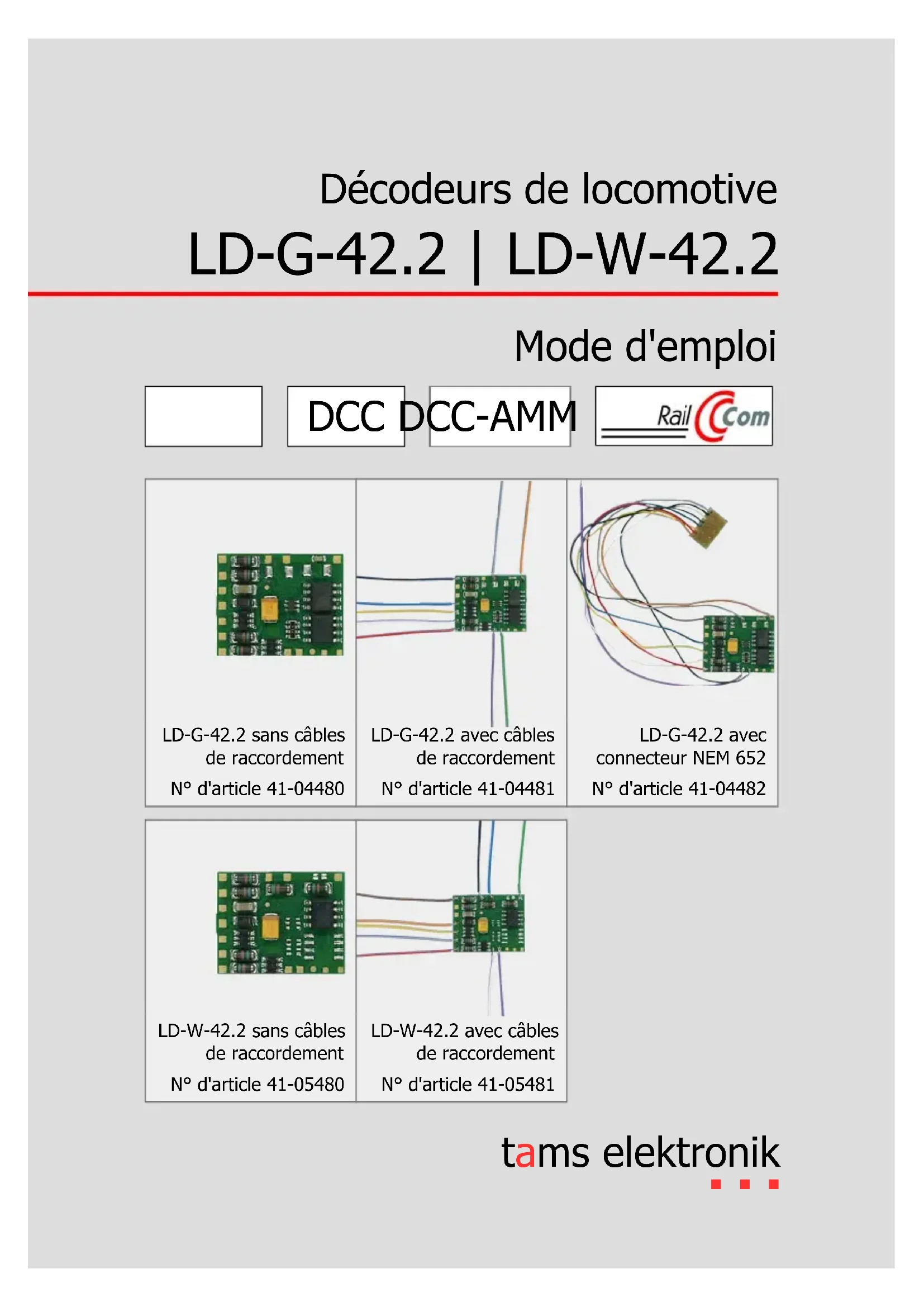 Décodeurs de locomotive

LD-G-42.2 | LD-W-42.2

Mode d'emploi

DCC DCC-AMM

RailCom

LD-G-42.2 sans câbles de raccordement

N° d'article 41-04480

LD-G-42.2 avec câbles de raccordement

N° d'article 41-04481

LD-G-42.2 avec connecteur NEM 652

N° d'article 41-04482

LD-W-42.2 sans câbles de raccordement

N° d'article 41-05480

LD-W-42.2 avec câbles de raccordement

N° d'article 41-05481

tams elektronik