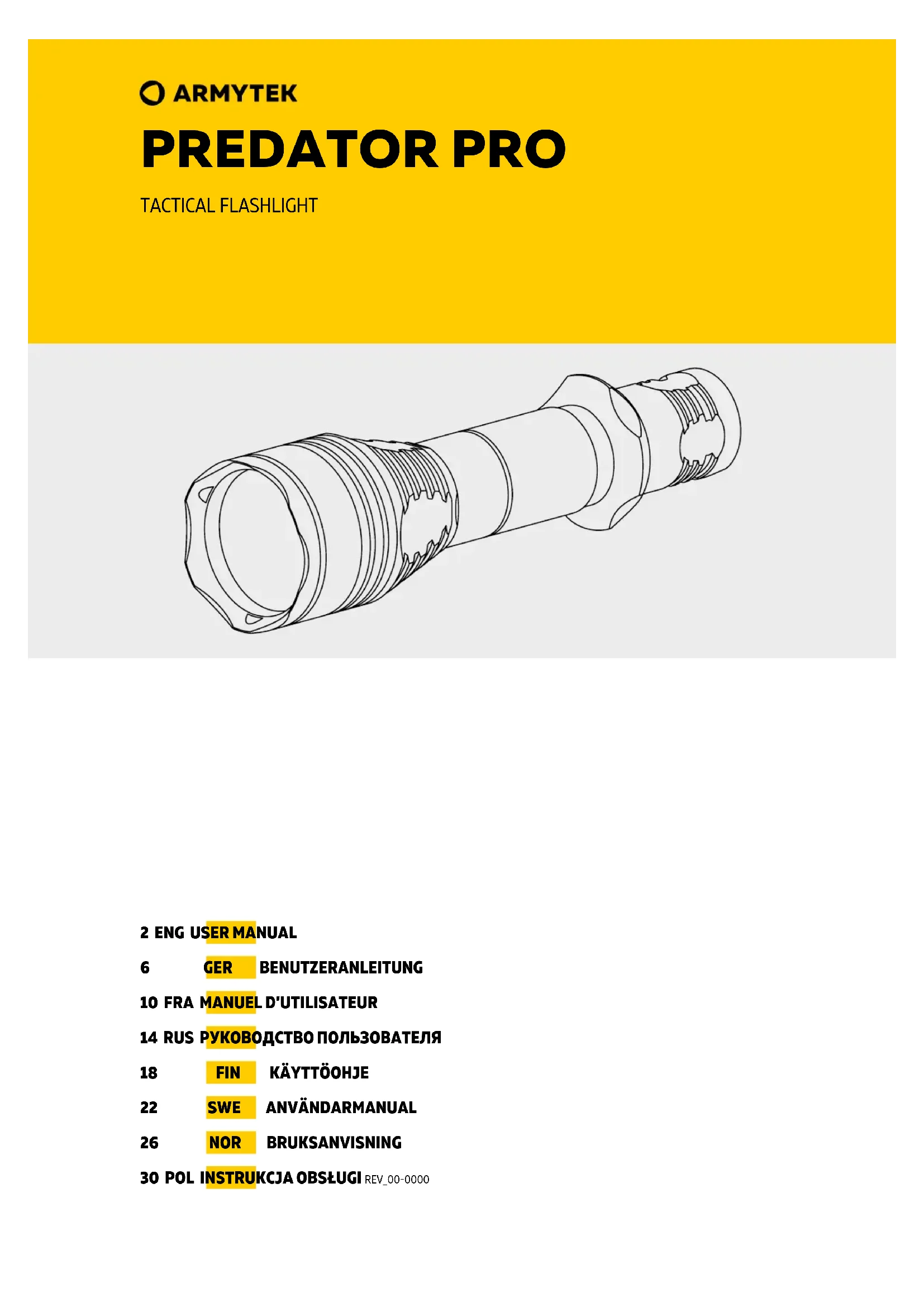 ARMYTEK

PREDATOR PRO

TACTICAL FLASHLIGHT

2 ENG USER MANUAL

6 GER BENUTZERANLEITUNG

10 FRA MANUEL D'UTILISATEUR

14 RUS РУКОВОДСТВО ПОЛЬЗОВАТЕЛЯ

18 FIN KÄYTTÖOHJE

22 SWE ANVÄNDARMANUAL

26 NOR BRUKSANVISNING

30 POL INSTRUKCJA OBSŁUGI REV_00-0000