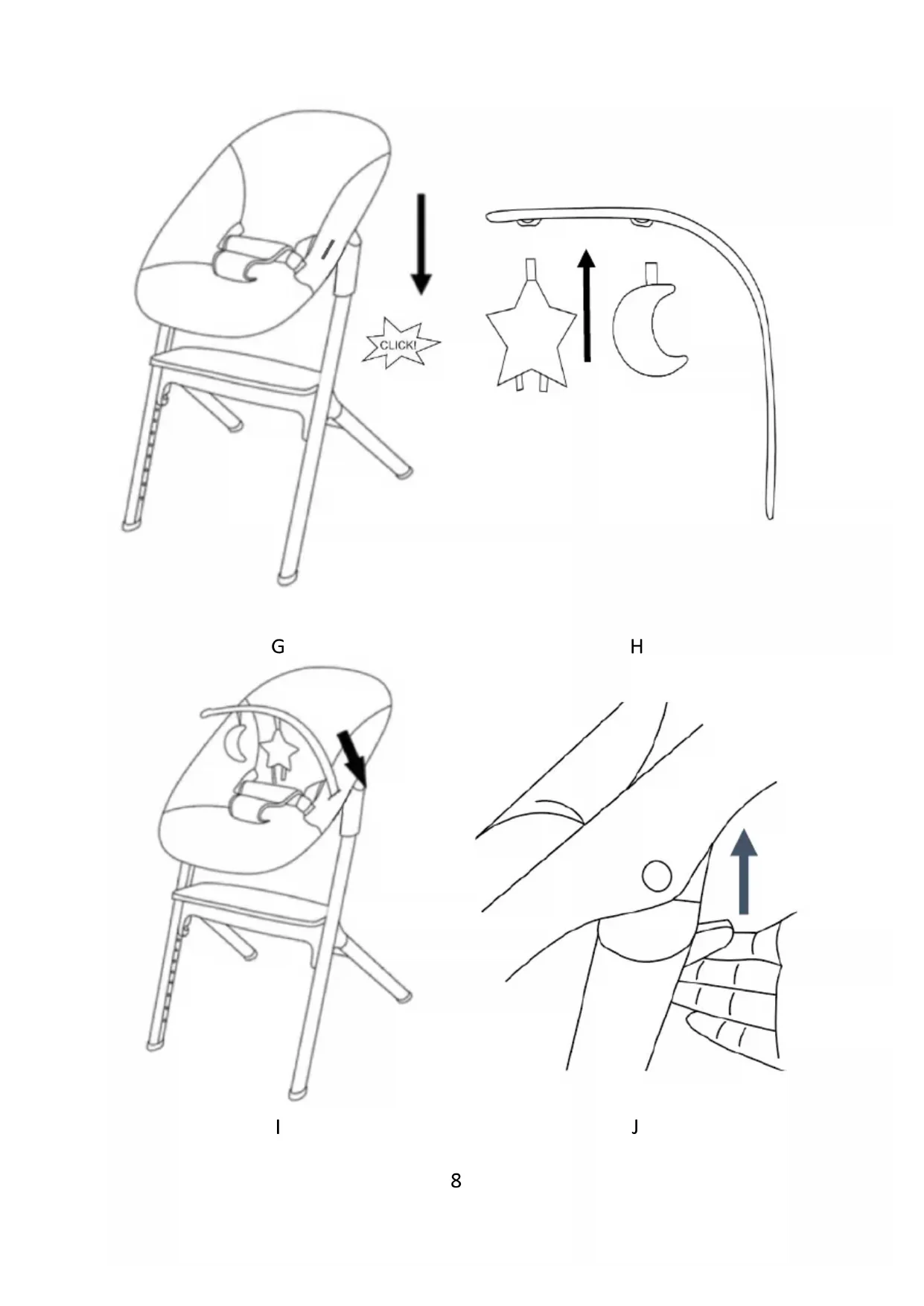 CLICK!

G

H

I

J

8