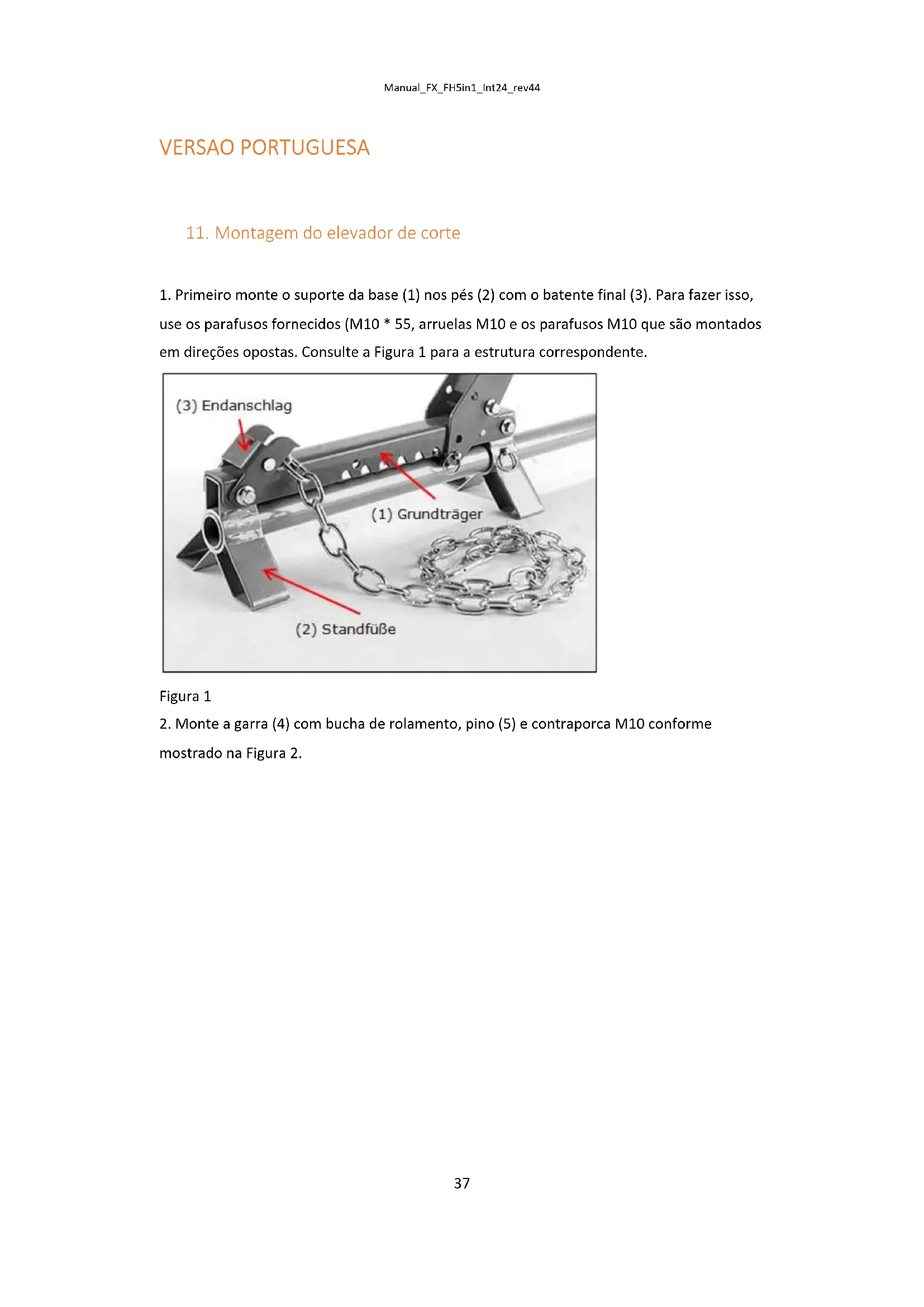 Manual_FX_FH5in1_Int24_rev44

VERSAO PORTUGUESA

11. Montagem do elevador de corte

1. Primeiro monte o suporte da base (1) nos pés (2) com o batente final (3). Para fazer isso, use os parafusos fornecidos (M10 * 55, arruelas M10 e os parafusos M10 que são montados em direções opostas. Consulte a Figura 1 para a estrutura correspondente.

(3) Endanschlag

(1) Grundträger

(2) Standfüße

Figura 1

2. Monte a garra (4) com bucha de rolamento, pino (5) e contraporca M10 conforme mostrado na Figura 2.

37