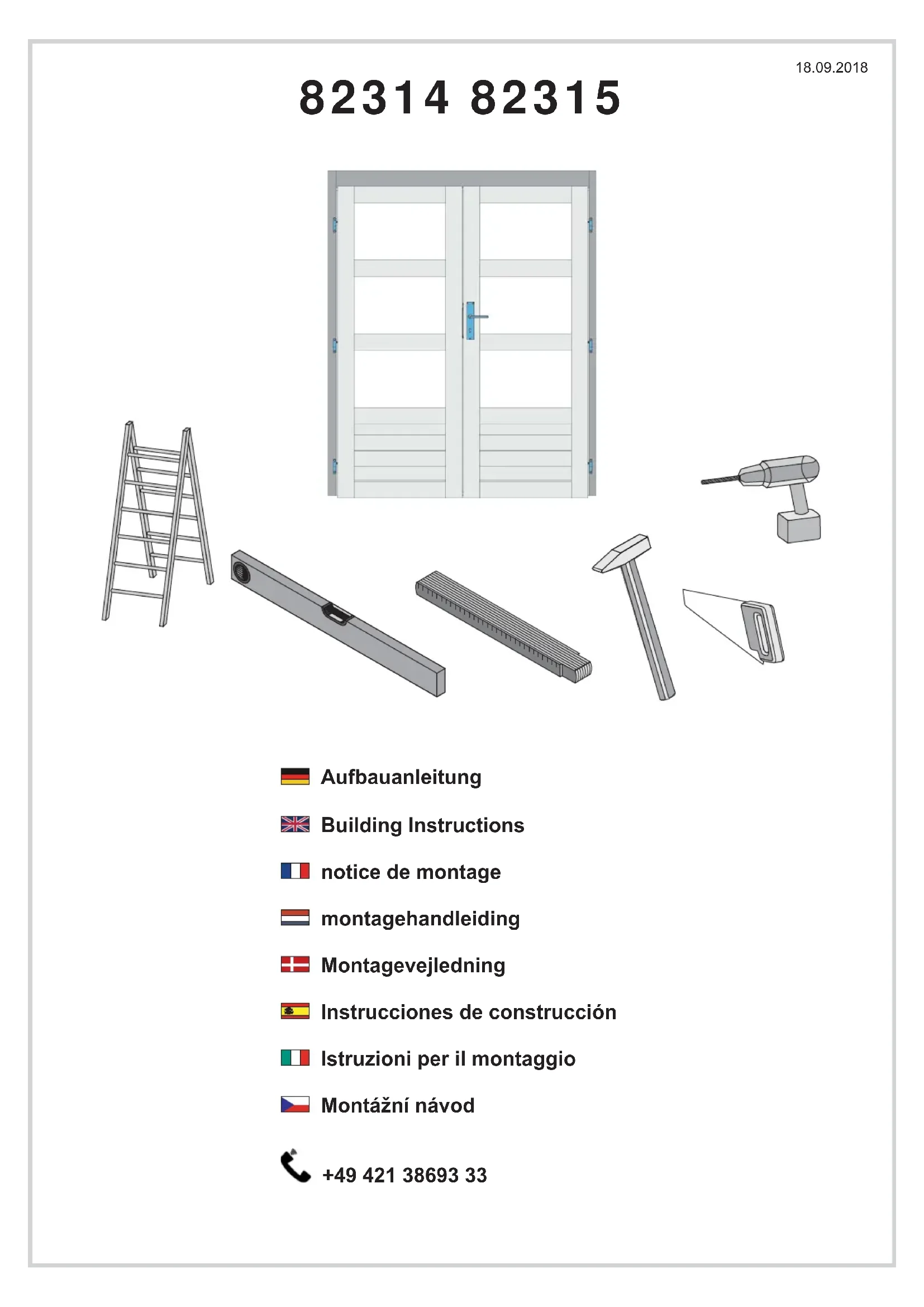 18.09.2018

82314 82315

Aufbauanleitung

Building Instructions

notice de montage

montagehandleiding

Montagevejledning

Instrucciones de construcción

Istruzioni per il montaggio

Montážní návod

+49 421 38693 33