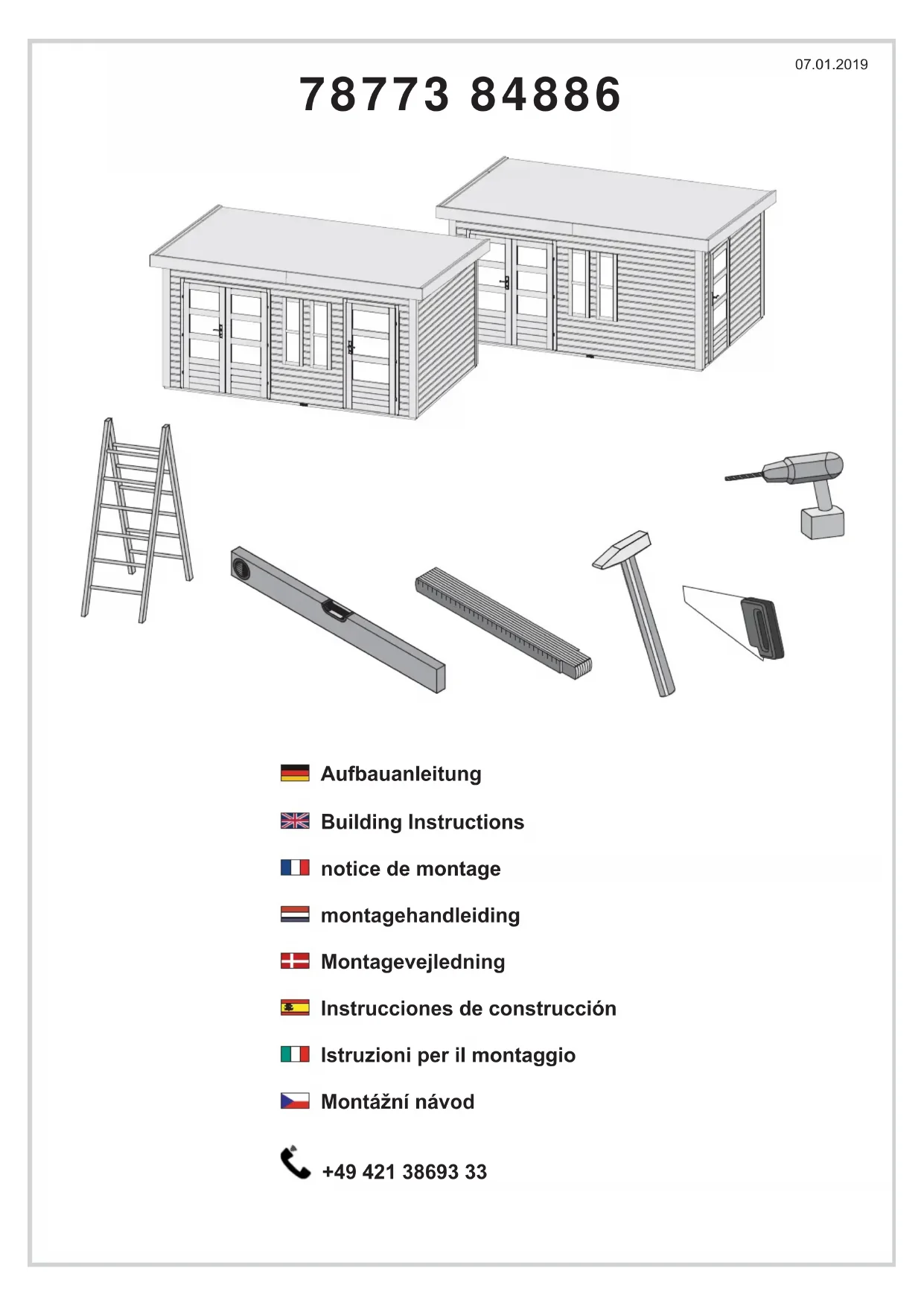 07.01.2019

78773 84886

Aufbauanleitung

Building Instructions

notice de montage

montagehandleiding

Montagevejledning

Instrucciones de construcción

Istruzioni per il montaggio

Montážní návod

+49 421 38693 33