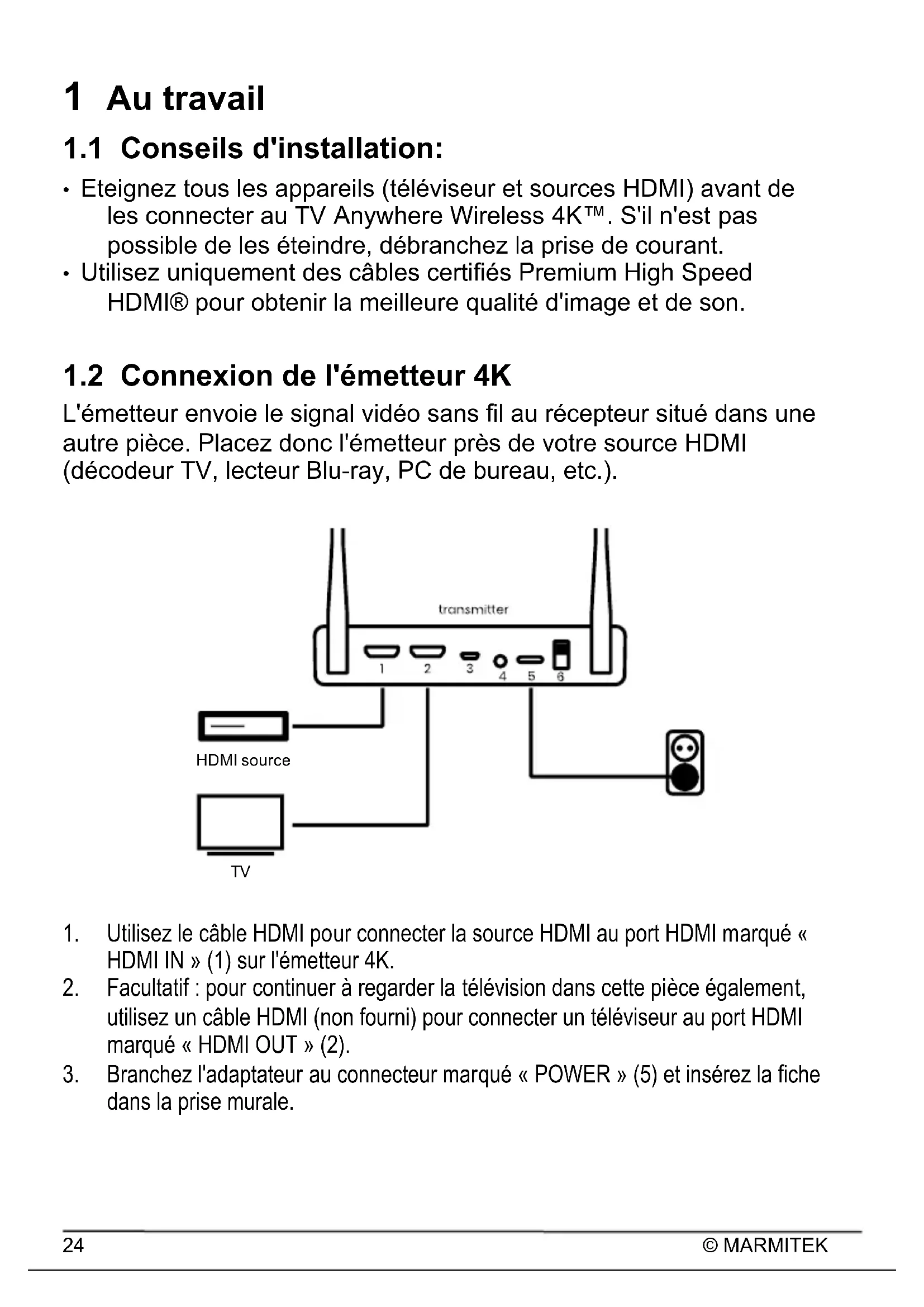 1 Au travail

1.1 Conseils d'installation:

• Eteignez tous les appareils (téléviseur et sources HDMI) avant de les connecter au TV Anywhere Wireless 4K™. S'il n'est pas possible de les éteindre, débranchez la prise de courant.
• Utilisez uniquement des câbles certifiés Premium High Speed HDMI® pour obtenir la meilleure qualité d'image et de son.

1.2 Connexion de l'émetteur 4K

L'émetteur envoie le signal vidéo sans fil au récepteur situé dans une autre pièce. Placez donc l'émetteur près de votre source HDMI (décodeur TV, lecteur Blu-ray, PC de bureau, etc.).

transmitter
1 2 3 4 5 6
HDMI source
TV

1. Utilisez le câble HDMI pour connecter la source HDMI au port HDMI marqué « HDMI IN » (1) sur l'émetteur 4K.
2. Facultatif : pour continuer à regarder la télévision dans cette pièce également, utilisez un câble HDMI (non fourni) pour connecter un téléviseur au port HDMI marqué « HDMI OUT » (2).
3. Branchez l'adaptateur au connecteur marqué « POWER » (5) et insérez la fiche dans la prise murale.

24 © MARMITEK