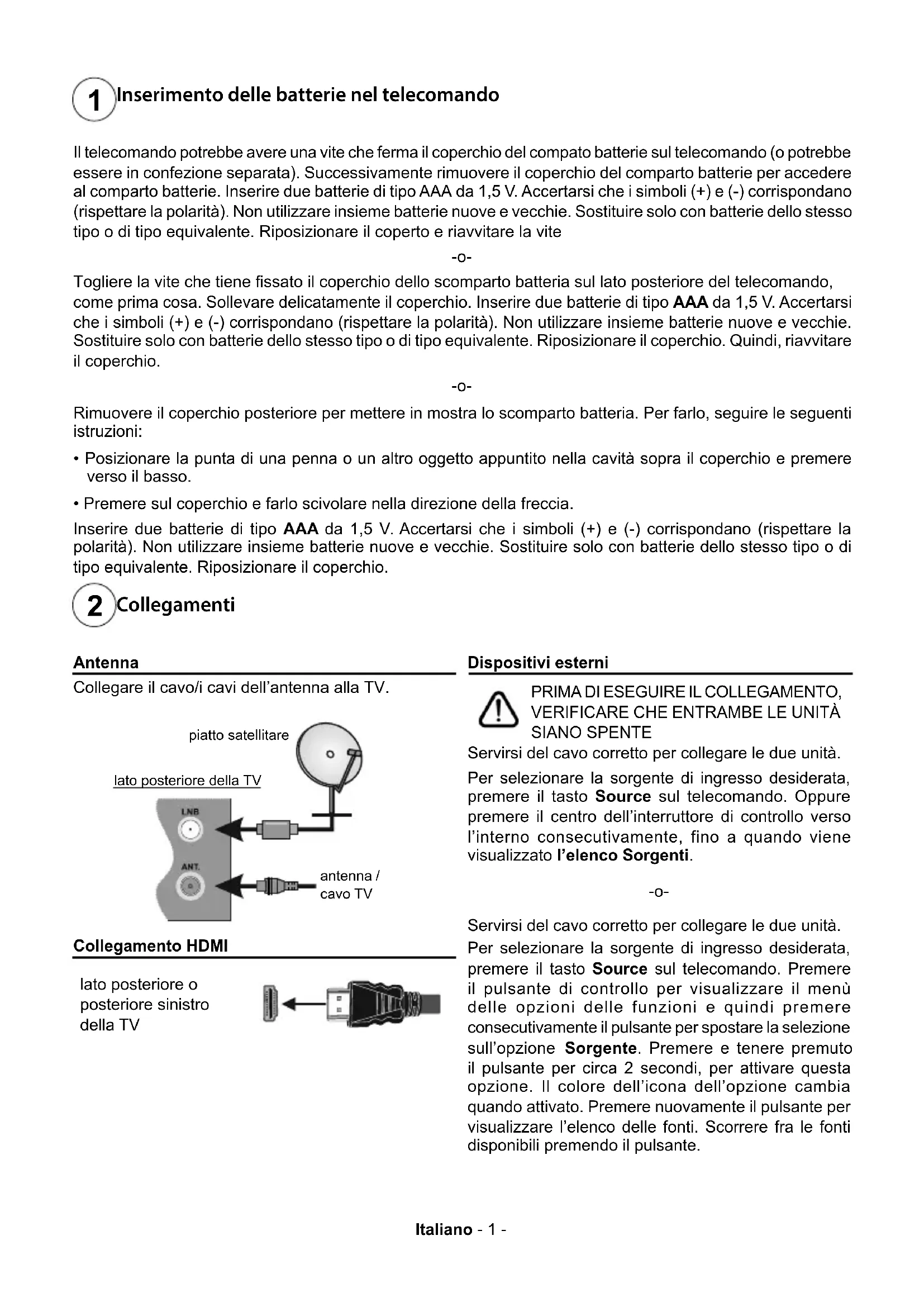 1 Inserimento delle batterie nel telecomando

Il telecomando potrebbe avere una vite che ferma il coperchio del compato batterie sul telecomando (o potrebbe essere in confezione separata). Successivamente rimuovere il coperchio del comparto batterie per accedere al comparto batterie. Inserire due batterie di tipo AAA da 1,5 V. Accertarsi che i simboli (+) e (-) corrispondano (rispettare la polarità). Non utilizzare insieme batterie nuove e vecchie. Sostituire solo con batterie dello stesso tipo o di tipo equivalente. Riposizionare il coperto e riavvitare la vite

-o-

Togliere la vite che tiene fissato il coperchio dello scomparto batteria sul lato posteriore del telecomando, come prima cosa. Sollevare delicatamente il coperchio. Inserire due batterie di tipo AAA da 1,5 V. Accertarsi che i simboli (+) e (-) corrispondano (rispettare la polarità). Non utilizzare insieme batterie nuove e vecchie. Sostituire solo con batterie dello stesso tipo o di tipo equivalente. Riposizionare il coperchio. Quindi, riavvitare il coperchio.

-o-

Rimuovere il coperchio posteriore per mettere in mostra lo scomparto batteria. Per farlo, seguire le seguenti istruzioni:

• Posizionare la punta di una penna o un altro oggetto appuntito nella cavità sopra il coperchio e premere verso il basso.

• Premere sul coperchio e farlo scivolare nella direzione della freccia.

Inserire due batterie di tipo AAA da 1,5 V. Accertarsi che i simboli (+) e (-) corrispondano (rispettare la polarità). Non utilizzare insieme batterie nuove e vecchie. Sostituire solo con batterie dello stesso tipo o di tipo equivalente. Riposizionare il coperchio.

2 Collegamenti

Antenna

Collegare il cavo/i cavi dell'antenna alla TV.

piatto satellitare

lato posteriore della TV

LNB

ANT.

antenna / cavo TV

Collegamento HDMI

lato posteriore o posteriore sinistro della TV

Dispositivi esterni

PRIMA DI ESEGUIRE IL COLLEGAMENTO, VERIFICARE CHE ENTRAMBE LE UNITÀ SIANO SPENTE

Servirsi del cavo corretto per collegare le due unità.

Per selezionare la sorgente di ingresso desiderata, premere il tasto Source sul telecomando. Oppure premere il centro dell'interruttore di controllo verso l'interno consecutivamente, fino a quando viene visualizzato l'elenco Sorgenti.

-o-

Servirsi del cavo corretto per collegare le due unità.

Per selezionare la sorgente di ingresso desiderata, premere il tasto Source sul telecomando. Premere il pulsante di controllo per visualizzare il menù delle opzioni delle funzioni e quindi premere consecutivamente il pulsante per spostare la selezione sull'opzione Sorgente. Premere e tenere premuto il pulsante per circa 2 secondi, per attivare questa opzione. Il colore dell'icona dell'opzione cambia quando attivato. Premere nuovamente il pulsante per visualizzare l'elenco delle fonti. Scorrere fra le fonti disponibili premendo il pulsante.

Italiano - 1 -