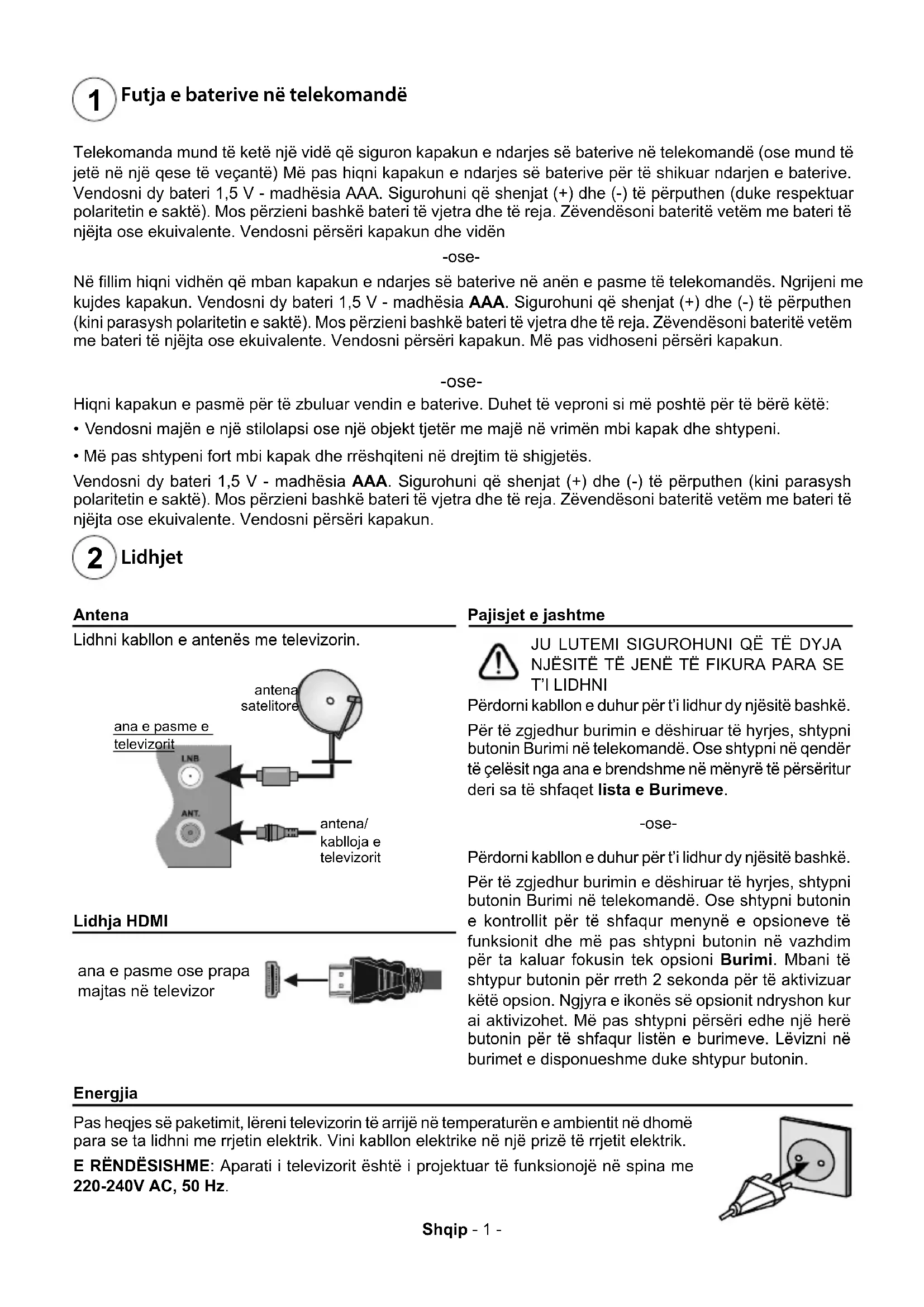 1 Futja e baterive në telekomandë

Telekomanda mund të ketë një vidë që siguron kapakun e ndarjes së baterive në telekomandë (ose mund të jetë në një qese të veçantë) Më pas hiqni kapakun e ndarjes së baterive për të shikuar ndarjen e baterive. Vendosni dy bateri 1,5 V - madhësia AAA. Sigurohuni që shenjat (+) dhe (-) të përputhen (duke respektuar polaritetin e saktë). Mos përzieni bashkë bateri të vjetra dhe të reja. Zëvendësoni bateritë vetëm me bateri të njëjta ose ekuivalente. Vendosni përsëri kapakun dhe vidën

-ose-

Në fillim hiqni vidhën që mban kapakun e ndarjes së baterive në anën e pasme të telekomandës. Ngrijeni me kujdes kapakun. Vendosni dy bateri 1,5 V - madhësia AAA. Sigurohuni që shenjat (+) dhe (-) të përputhen (kini parasysh polaritetin e saktë). Mos përzieni bashkë bateri të vjetra dhe të reja. Zëvendësoni bateritë vetëm me bateri të njëjta ose ekuivalente. Vendosni përsëri kapakun. Më pas vidhoseni përsëri kapakun.

-ose-

Hiqni kapakun e pasmë për të zbuluar vendin e baterive. Duhet të veproni si më poshtë për të bërë këtë:

• Vendosni majën e një stilolapsi ose një objekt tjetër me majë në vrimën mbi kapak dhe shtypeni.

• Më pas shtypeni fort mbi kapak dhe rrëshqiteni në drejtim të shigjetës.

Vendosni dy bateri 1,5 V - madhësia AAA. Sigurohuni që shenjat (+) dhe (-) të përputhen (kini parasysh polaritetin e saktë). Mos përzieni bashkë bateri të vjetra dhe të reja. Zëvendësoni bateritë vetëm me bateri të njëjta ose ekuivalente. Vendosni përsëri kapakun.

2 Lidhjet

Antena

Lidhni kabllon e antenës me televizorin.

antena satelitore
ana e pasme e televizorit
LNB
ANT.
antena/ kablloja e televizorit

Lidhja HDMI

ana e pasme ose prapa majtas në televizor

Pajisjet e jashtme

JU LUTEMI SIGUROHUNI QË TË DYJA NJËSITË TË JENË TË FIKURA PARA SE T'I LIDHNI

Përdorni kabllon e duhur për t'i lidhur dy njësitë bashkë.

Për të zgjedhur burimin e dëshiruar të hyrjes, shtypni butonin Burimi në telekomandë. Ose shtypni në qendër të çelësit nga ana e brendshme në mënyrë të përsëritur deri sa të shfaqet lista e Burimeve.

-ose-

Përdorni kabllon e duhur për t'i lidhur dy njësitë bashkë.

Për të zgjedhur burimin e dëshiruar të hyrjes, shtypni butonin Burimi në telekomandë. Ose shtypni butonin e kontrollit për të shfaqur menynë e opsioneve të funksionit dhe më pas shtypni butonin në vazhdim për ta kaluar fokusin tek opsioni Burimi. Mbani të shtypur butonin për rreth 2 sekonda për të aktivizuar këtë opsion. Ngjyra e ikonës së opsionit ndryshon kur ai aktivizohet. Më pas shtypni përsëri edhe një herë butonin për të shfaqur listën e burimeve. Lëvizni në burimet e disponueshme duke shtypur butonin.

Energjia

Pas heqjes së paketimit, lëreni televizorin të arrijë në temperaturën e ambientit në dhomë para se ta lidhni me rrjetin elektrik. Vini kabllon elektrike në një prizë të rrjetit elektrik.

E RËNDËSISHME: Aparati i televizorit është i projektuar të funksionojë në spina me 220-240V AC, 50 Hz.

Shqip - 1 -