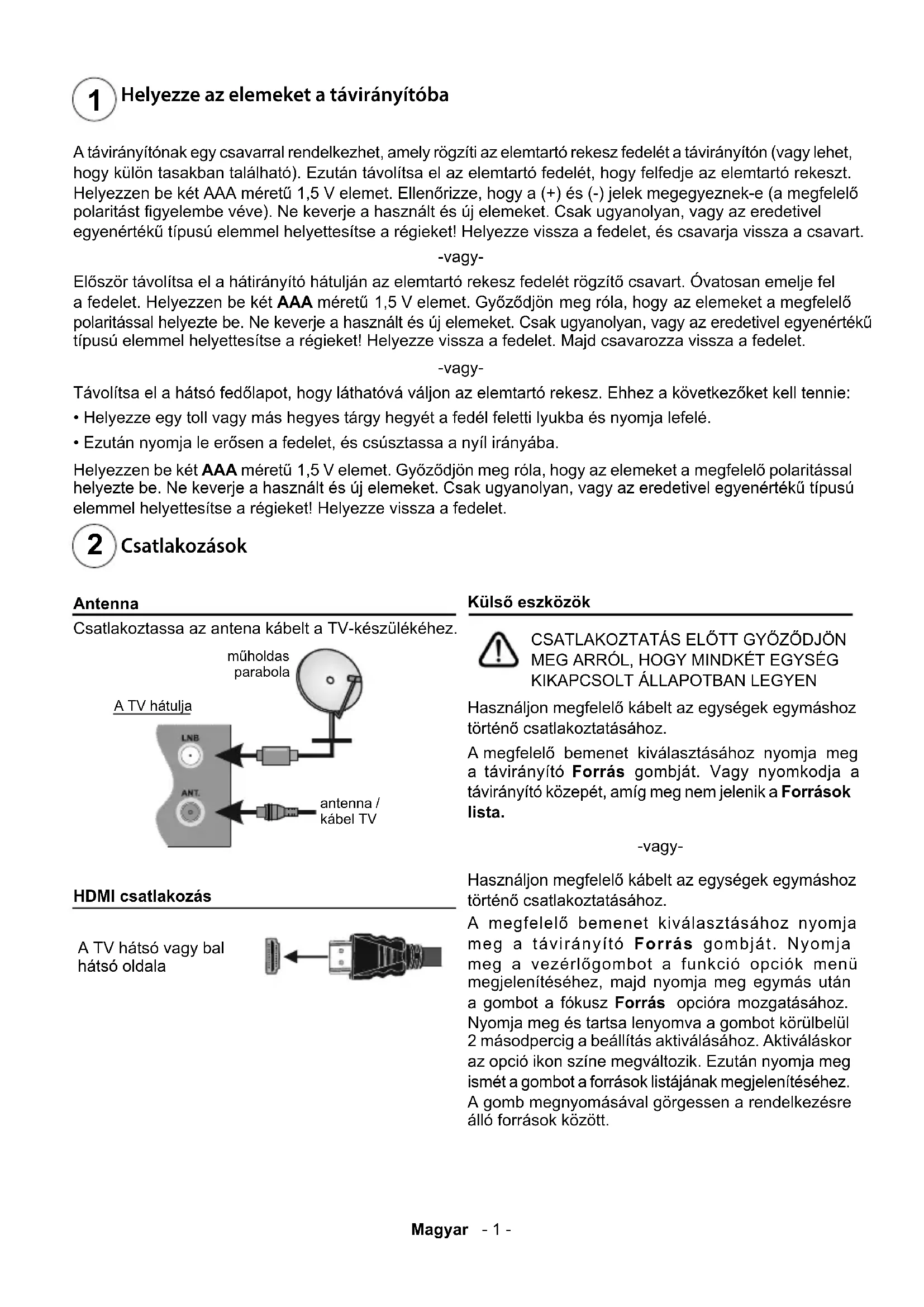 1 Helyezze az elemeket a távirányítóba

A távirányítónak egy csavarral rendelkezhet, amely rögzíti az elemtartó rekesz fedelét a távirányítón (vagy lehet, hogy külön tasakban található). Ezután távolítsa el az elemtartó fedelét, hogy felfedje az elemtartó rekeszt. Helyezzen be két AAA méretű 1,5 V elemet. Ellenőrizze, hogy a (+) és (-) jelek megegyeznek-e (a megfelelő polaritást figyelembe véve). Ne keverje a használt és új elemeket. Csak ugyanolyan, vagy az eredetivel egyenértékű típusú elemmel helyettesítse a régieket! Helyezze vissza a fedelet, és csavarja vissza a csavart.

-vagy-

Először távolítsa el a hátirányító hátulján az elemtartó rekesz fedelét rögzítő csavart. Óvatosan emelje fel a fedelet. Helyezzen be két AAA méretű 1,5 V elemet. Győződjön meg róla, hogy az elemeket a megfelelő polaritással helyezte be. Ne keverje a használt és új elemeket. Csak ugyanolyan, vagy az eredetivel egyenértékű típusú elemmel helyettesítse a régieket! Helyezze vissza a fedelet. Majd csavarozza vissza a fedelet.

-vagy-

Távolítsa el a hátsó fedőlapot, hogy láthatóvá váljon az elemtartó rekesz. Ehhez a következőket kell tennie:

• Helyezze egy toll vagy más hegyes tárgy hegyét a fedél feletti lyukba és nyomja lefelé.

• Ezután nyomja le erősen a fedelet, és csúsztassa a nyíl irányába.

Helyezzen be két AAA méretű 1,5 V elemet. Győződjön meg róla, hogy az elemeket a megfelelő polaritással helyezte be. Ne keverje a használt és új elemeket. Csak ugyanolyan, vagy az eredetivel egyenértékű típusú elemmel helyettesítse a régieket! Helyezze vissza a fedelet.

2 Csatlakozások

Antenna

Csatlakoztassa az antena kábelt a TV-készülékéhez.

műholdas parabola

A TV hátulja

LNB

ANT.

antenna / kábel TV

HDMI csatlakozás

A TV hátsó vagy bal hátsó oldala

Külső eszközök

CSATLAKOZTATÁS ELŐTT GYŐZŐDJÖN MEG ARRÓL, HOGY MINDKÉT EGYSÉG KIKAPCSOLT ÁLLAPOTBAN LEGYEN

Használjon megfelelő kábelt az egységek egymáshoz történő csatlakoztatásához.

A megfelelő bemenet kiválasztásához nyomja meg a távirányító Forrás gombját. Vagy nyomkodja a távirányító közepét, amíg meg nem jelenik a Források lista.

-vagy-

Használjon megfelelő kábelt az egységek egymáshoz történő csatlakoztatásához.

A megfelelő bemenet kiválasztásához nyomja meg a távirányító Forrás gombját. Nyomja meg a vezérlőgombot a funkció opciók menü megjelenítéséhez, majd nyomja meg egymás után a gombot a fókusz Forrás opcióra mozgatásához. Nyomja meg és tartsa lenyomva a gombot körülbelül 2 másodpercig a beállítás aktiválásához. Aktiváláskor az opció ikon színe megváltozik. Ezután nyomja meg ismét a gombot a források listájának megjelenítéséhez. A gomb megnyomásával görgessen a rendelkezésre álló források között.

Magyar - 1 -