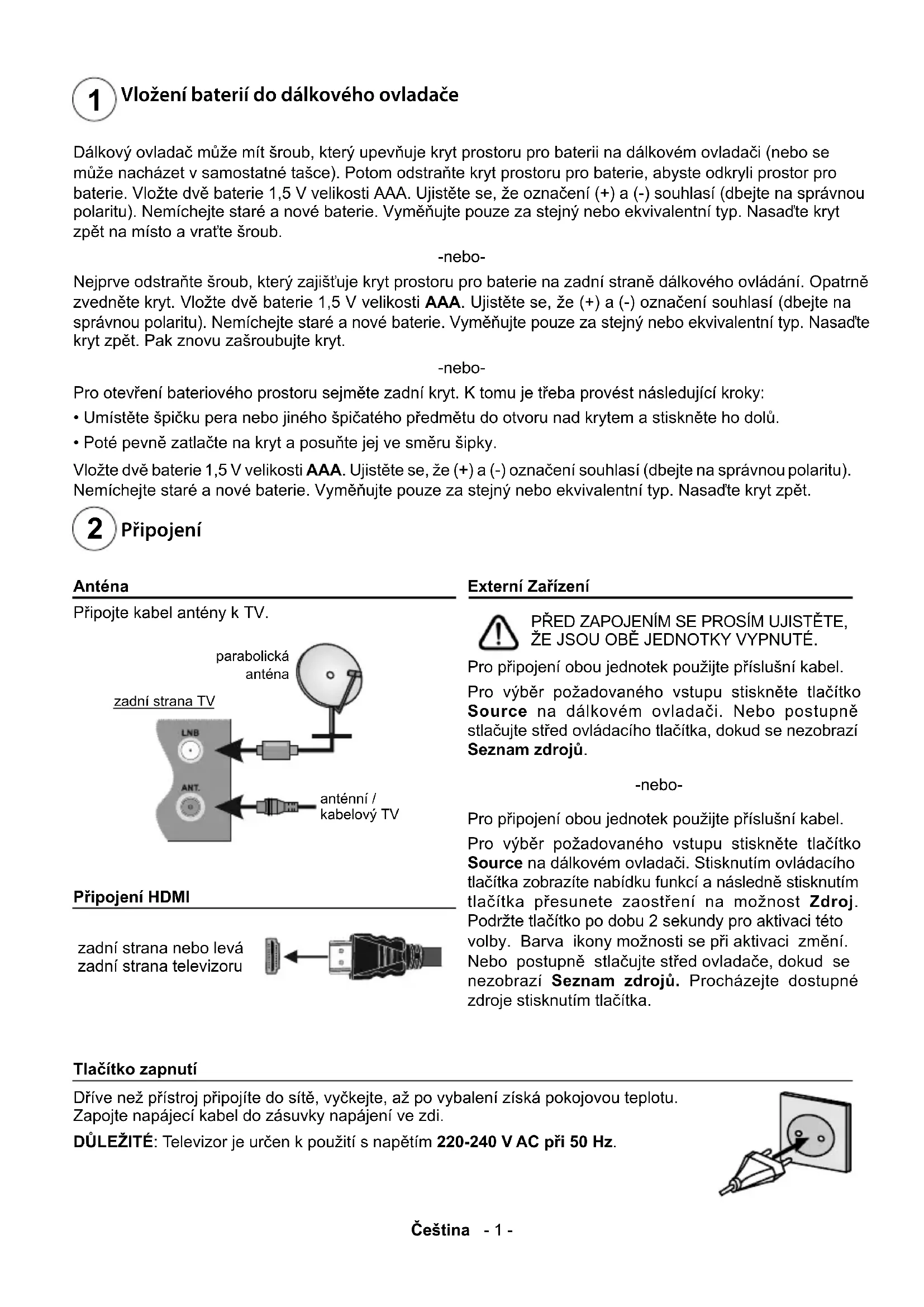 1 Vložení baterií do dálkového ovladače

Dálkový ovladač může mít šroub, který upevňuje kryt prostoru pro baterii na dálkovém ovladači (nebo se může nacházet v samostatné tašce). Potom odstraňte kryt prostoru pro baterie, abyste odkryli prostor pro baterie. Vložte dvě baterie 1,5 V velikosti AAA. Ujistěte se, že označení (+) a (-) souhlasí (dbejte na správnou polaritu). Nemíchejte staré a nové baterie. Vyměňujte pouze za stejný nebo ekvivalentní typ. Nasaďte kryt zpět na místo a vraťte šroub.

-nebo-

Nejprve odstraňte šroub, který zajišťuje kryt prostoru pro baterie na zadní straně dálkového ovládání. Opatrně zvedněte kryt. Vložte dvě baterie 1,5 V velikosti AAA. Ujistěte se, že (+) a (-) označení souhlasí (dbejte na správnou polaritu). Nemíchejte staré a nové baterie. Vyměňujte pouze za stejný nebo ekvivalentní typ. Nasaďte kryt zpět. Pak znovu zašroubujte kryt.

-nebo-

Pro otevření bateriového prostoru sejměte zadní kryt. K tomu je třeba provést následující kroky:

• Umístěte špičku pera nebo jiného špičatého předmětu do otvoru nad krytem a stiskněte ho dolů.

• Poté pevně zatlačte na kryt a posuňte jej ve směru šipky.

Vložte dvě baterie 1,5 V velikosti AAA. Ujistěte se, že (+) a (-) označení souhlasí (dbejte na správnou polaritu). Nemíchejte staré a nové baterie. Vyměňujte pouze za stejný nebo ekvivalentní typ. Nasaďte kryt zpět.

2 Připojení

Anténa

Připojte kabel antény k TV.

parabolická anténa

zadní strana TV

LNB

ANT.

anténní / kabelový TV

Připojení HDMI

zadní strana nebo levá zadní strana televizoru

Externí Zařízení

PŘED ZAPOJENÍM SE PROSÍM UJISTĚTE, ŽE JSOU OBĚ JEDNOTKY VYPNUTÉ.

Pro připojení obou jednotek použijte příslušní kabel.

Pro výběr požadovaného vstupu stiskněte tlačítko Source na dálkovém ovladači. Nebo postupně stlačujte střed ovládacího tlačítka, dokud se nezobrazí Seznam zdrojů.

-nebo-

Pro připojení obou jednotek použijte příslušní kabel.

Pro výběr požadovaného vstupu stiskněte tlačítko Source na dálkovém ovladači. Stisknutím ovládacího tlačítka zobrazíte nabídku funkcí a následně stisknutím tlačítka přesunete zaostření na možnost Zdroj. Podržte tlačítko po dobu 2 sekundy pro aktivaci této volby. Barva ikony možnosti se při aktivaci změní. Nebo postupně stlačujte střed ovladače, dokud se nezobrazí Seznam zdrojů. Procházejte dostupné zdroje stisknutím tlačítka.

Tlačítko zapnutí

Dříve než přístroj připojíte do sítě, vyčkejte, až po vybalení získá pokojovou teplotu. Zapojte napájecí kabel do zásuvky napájení ve zdi.

DŮLEŽITÉ: Televizor je určen k použití s napětím 220-240 V AC při 50 Hz.

Čeština - 1 -