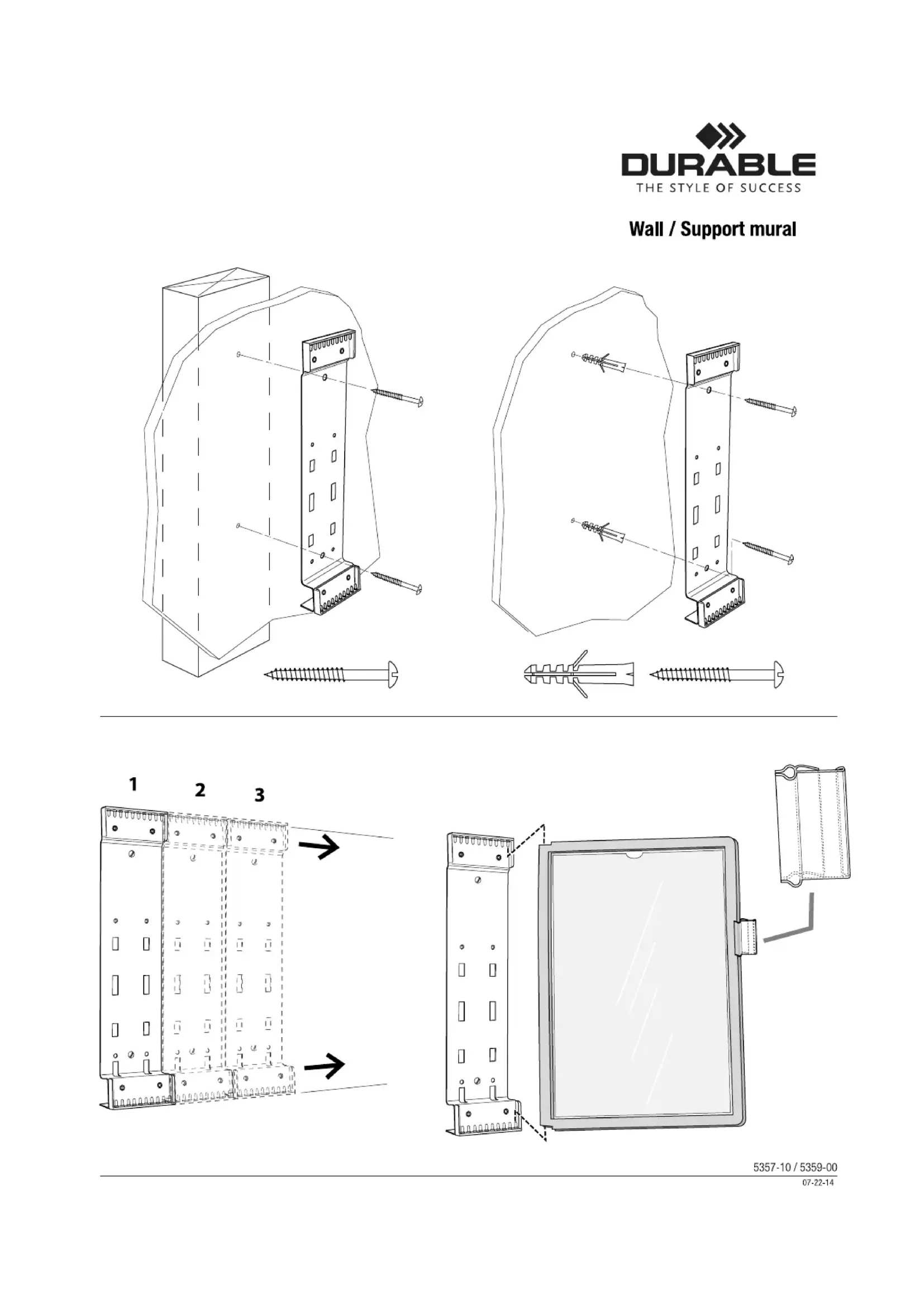 DURABLE
THE STYLE OF SUCCESS

Wall / Support mural

1
2
3

5357-10 / 5359-00
07-22-14