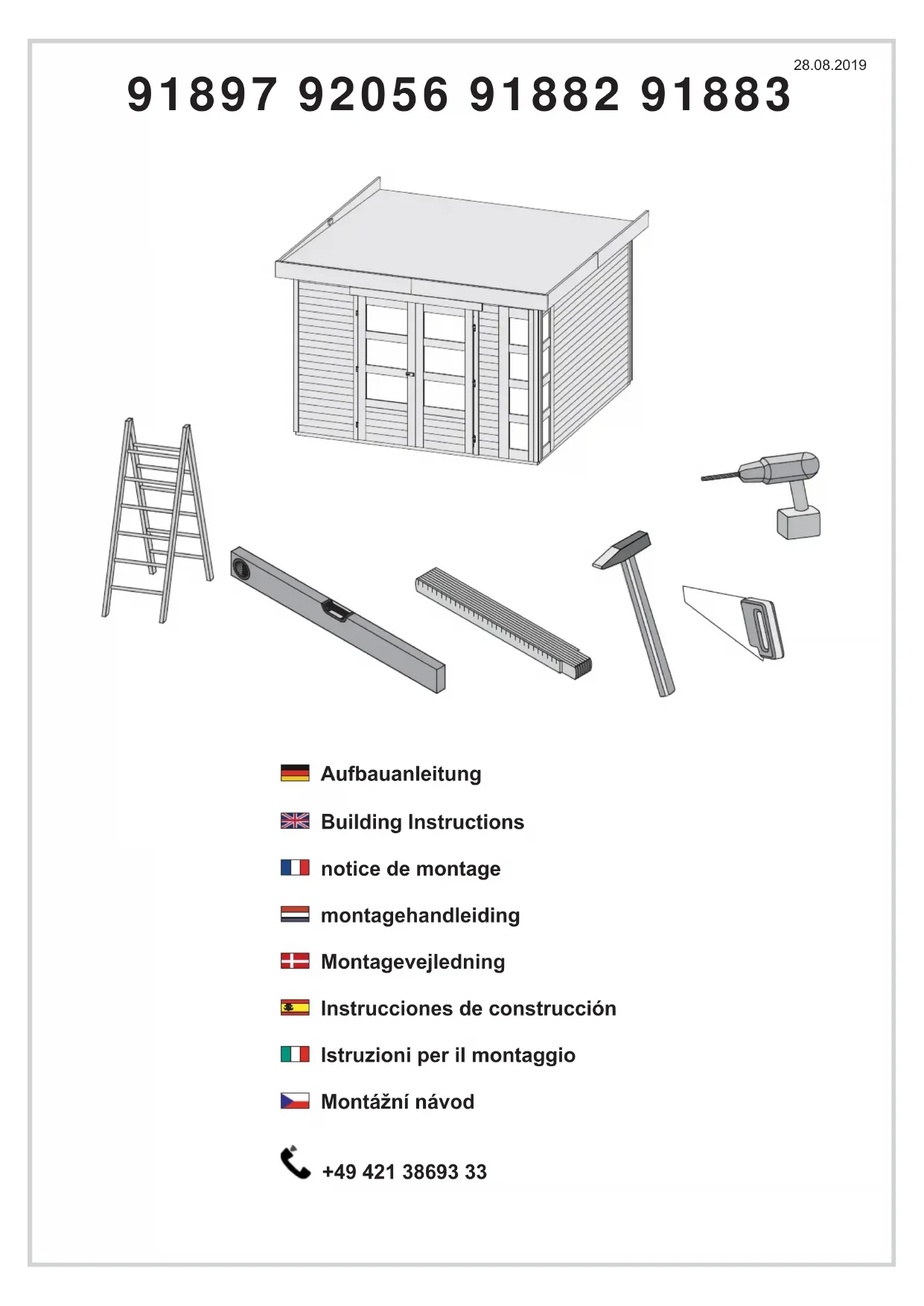 28.08.2019

91897 92056 91882 91883

Aufbauanleitung

Building Instructions

notice de montage

montagehandleiding

Montagevejledning

Instrucciones de construcción

Istruzioni per il montaggio

Montážní návod

+49 421 38693 33