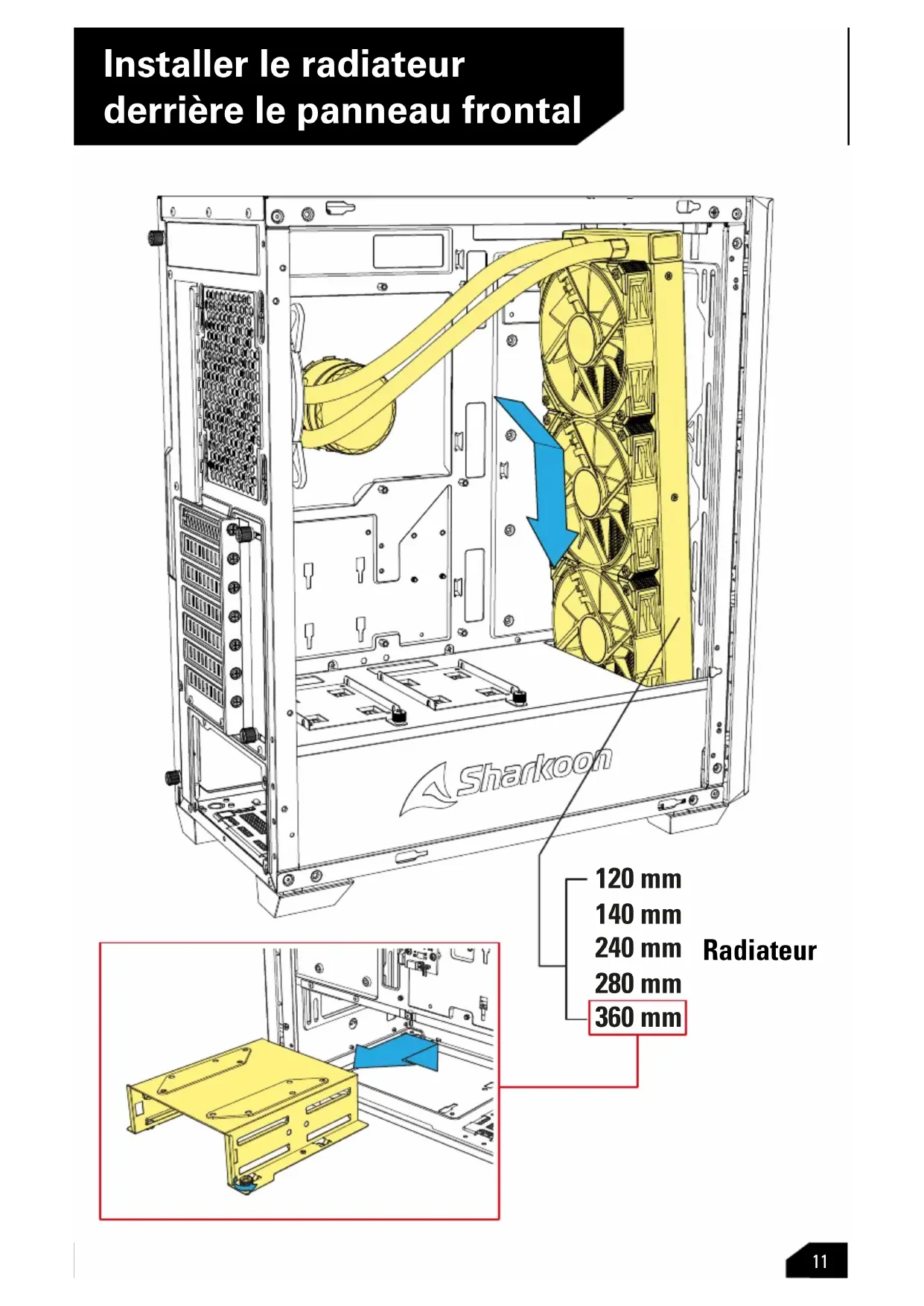 Installer le radiateur derrière le panneau frontal

Sharkoon

120 mm
140 mm
240 mm
280 mm
360 mm

Radiateur

11