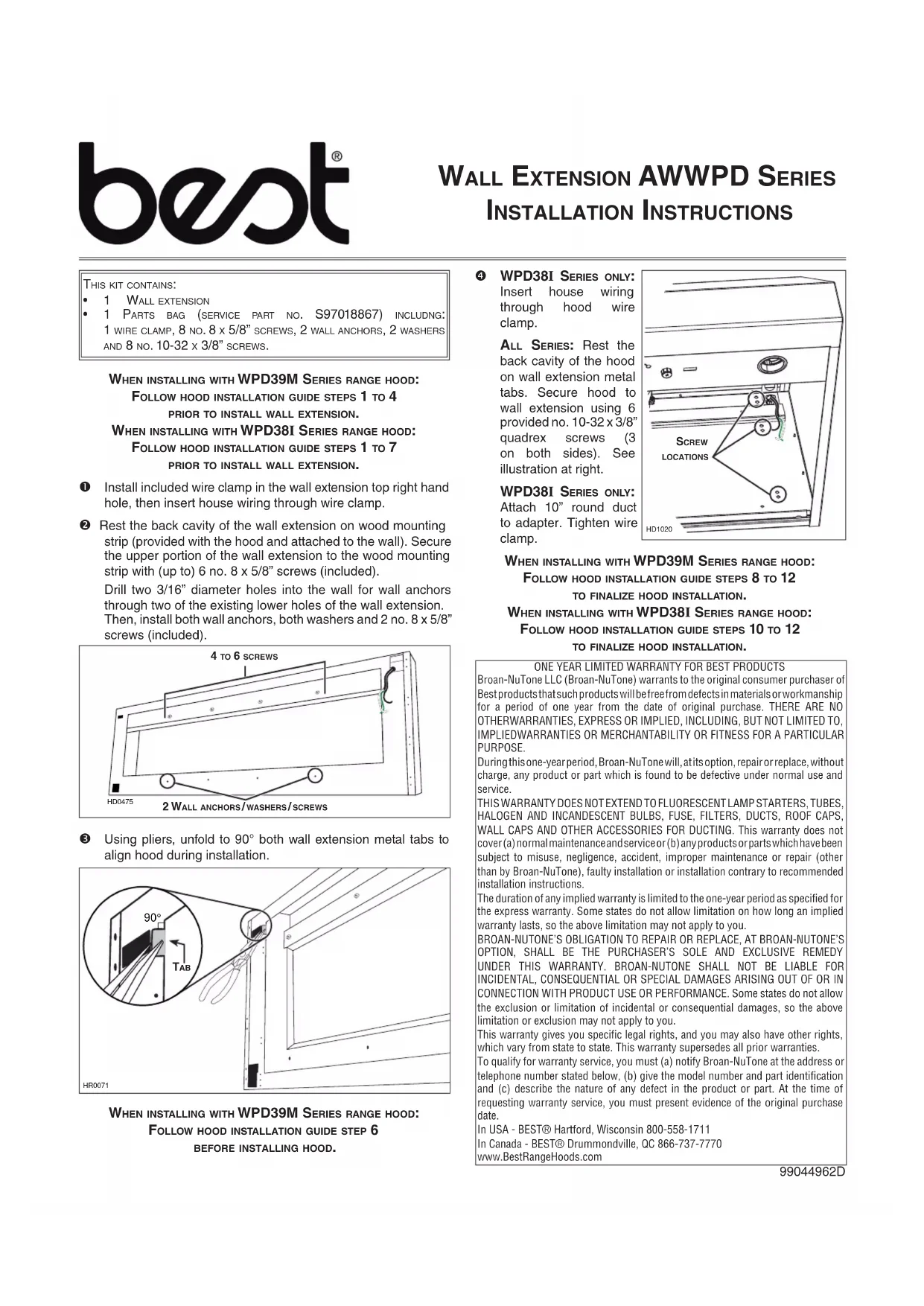 best®

WALL EXTENSION AWWPD SERIES
INSTALLATION INSTRUCTIONS

THIS KIT CONTAINS:
• 1 WALL EXTENSION
• 1 PARTS BAG (SERVICE PART NO. S97018867) INCLUDNG: 1 WIRE CLAMP, 8 NO. 8 x 5/8" SCREWS, 2 WALL ANCHORS, 2 WASHERS AND 8 NO. 10-32 x 3/8" SCREWS.

WHEN INSTALLING WITH WPD39M SERIES RANGE HOOD:
FOLLOW HOOD INSTALLATION GUIDE STEPS 1 TO 4
PRIOR TO INSTALL WALL EXTENSION.
WHEN INSTALLING WITH WPD38I SERIES RANGE HOOD:
FOLLOW HOOD INSTALLATION GUIDE STEPS 1 TO 7
PRIOR TO INSTALL WALL EXTENSION.

❶ Install included wire clamp in the wall extension top right hand hole, then insert house wiring through wire clamp.

❷ Rest the back cavity of the wall extension on wood mounting strip (provided with the hood and attached to the wall). Secure the upper portion of the wall extension to the wood mounting strip with (up to) 6 no. 8 x 5/8" screws (included).

Drill two 3/16" diameter holes into the wall for wall anchors through two of the existing lower holes of the wall extension. Then, install both wall anchors, both washers and 2 no. 8 x 5/8" screws (included).

4 TO 6 SCREWS
HD0475
2 WALL ANCHORS/WASHERS/SCREWS

❸ Using pliers, unfold to 90° both wall extension metal tabs to align hood during installation.

90°
TAB
HR0071

WHEN INSTALLING WITH WPD39M SERIES RANGE HOOD:
FOLLOW HOOD INSTALLATION GUIDE STEP 6
BEFORE INSTALLING HOOD.

❹ WPD38I SERIES ONLY: Insert house wiring through hood wire clamp.

ALL SERIES: Rest the back cavity of the hood on wall extension metal tabs. Secure hood to wall extension using 6 provided no. 10-32 x 3/8" quadrex screws (3 on both sides). See illustration at right.

WPD38I SERIES ONLY: Attach 10" round duct to adapter. Tighten wire clamp.

SCREW LOCATIONS
HD1020

WHEN INSTALLING WITH WPD39M SERIES RANGE HOOD:
FOLLOW HOOD INSTALLATION GUIDE STEPS 8 TO 12
TO FINALIZE HOOD INSTALLATION.
WHEN INSTALLING WITH WPD38I SERIES RANGE HOOD:
FOLLOW HOOD INSTALLATION GUIDE STEPS 10 TO 12
TO FINALIZE HOOD INSTALLATION.

ONE YEAR LIMITED WARRANTY FOR BEST PRODUCTS
Broan-NuTone LLC (Broan-NuTone) warrants to the original consumer purchaser of Best products that such products will be free from defects in materials or workmanship for a period of one year from the date of original purchase. THERE ARE NO OTHERWARRANTIES, EXPRESS OR IMPLIED, INCLUDING, BUT NOT LIMITED TO, IMPLIEDWARRANTIES OR MERCHANTABILITY OR FITNESS FOR A PARTICULAR PURPOSE.
During this one-year period, Broan-NuTone will, at its option, repair or replace, without charge, any product or part which is found to be defective under normal use and service.
THIS WARRANTY DOES NOT EXTEND TO FLUORESCENT LAMP STARTERS, TUBES, HALOGEN AND INCANDESCENT BULBS, FUSE, FILTERS, DUCTS, ROOF CAPS, WALL CAPS AND OTHER ACCESSORIES FOR DUCTING. This warranty does not cover (a) normal maintenance and service or (b) any products or parts which have been subject to misuse, negligence, accident, improper maintenance or repair (other than by Broan-NuTone), faulty installation or installation contrary to recommended installation instructions.
The duration of any implied warranty is limited to the one-year period as specified for the express warranty. Some states do not allow limitation on how long an implied warranty lasts, so the above limitation may not apply to you.
BROAN-NUTONE'S OBLIGATION TO REPAIR OR REPLACE, AT BROAN-NUTONE'S OPTION, SHALL BE THE PURCHASER'S SOLE AND EXCLUSIVE REMEDY UNDER THIS WARRANTY. BROAN-NUTONE SHALL NOT BE LIABLE FOR INCIDENTAL, CONSEQUENTIAL OR SPECIAL DAMAGES ARISING OUT OF OR IN CONNECTION WITH PRODUCT USE OR PERFORMANCE. Some states do not allow the exclusion or limitation of incidental or consequential damages, so the above limitation or exclusion may not apply to you.
This warranty gives you specific legal rights, and you may also have other rights, which vary from state to state. This warranty supersedes all prior warranties.
To qualify for warranty service, you must (a) notify Broan-NuTone at the address or telephone number stated below, (b) give the model number and part identification and (c) describe the nature of any defect in the product or part. At the time of requesting warranty service, you must present evidence of the original purchase date.
In USA - BEST® Hartford, Wisconsin 800-558-1711
In Canada - BEST® Drummondville, QC 866-737-7770
www.BestRangeHoods.com

99044962D