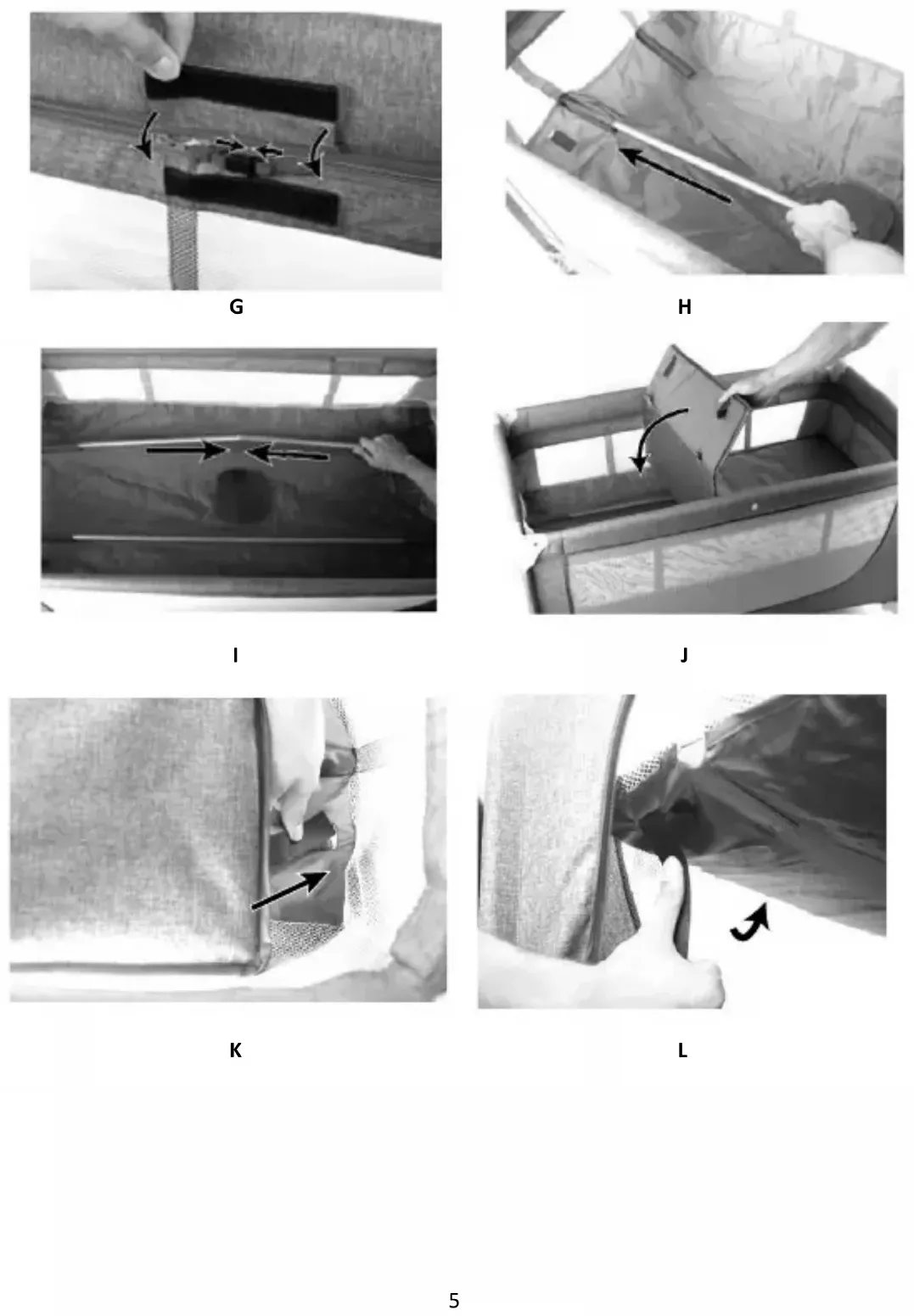 G

H

I

J

K

L

5