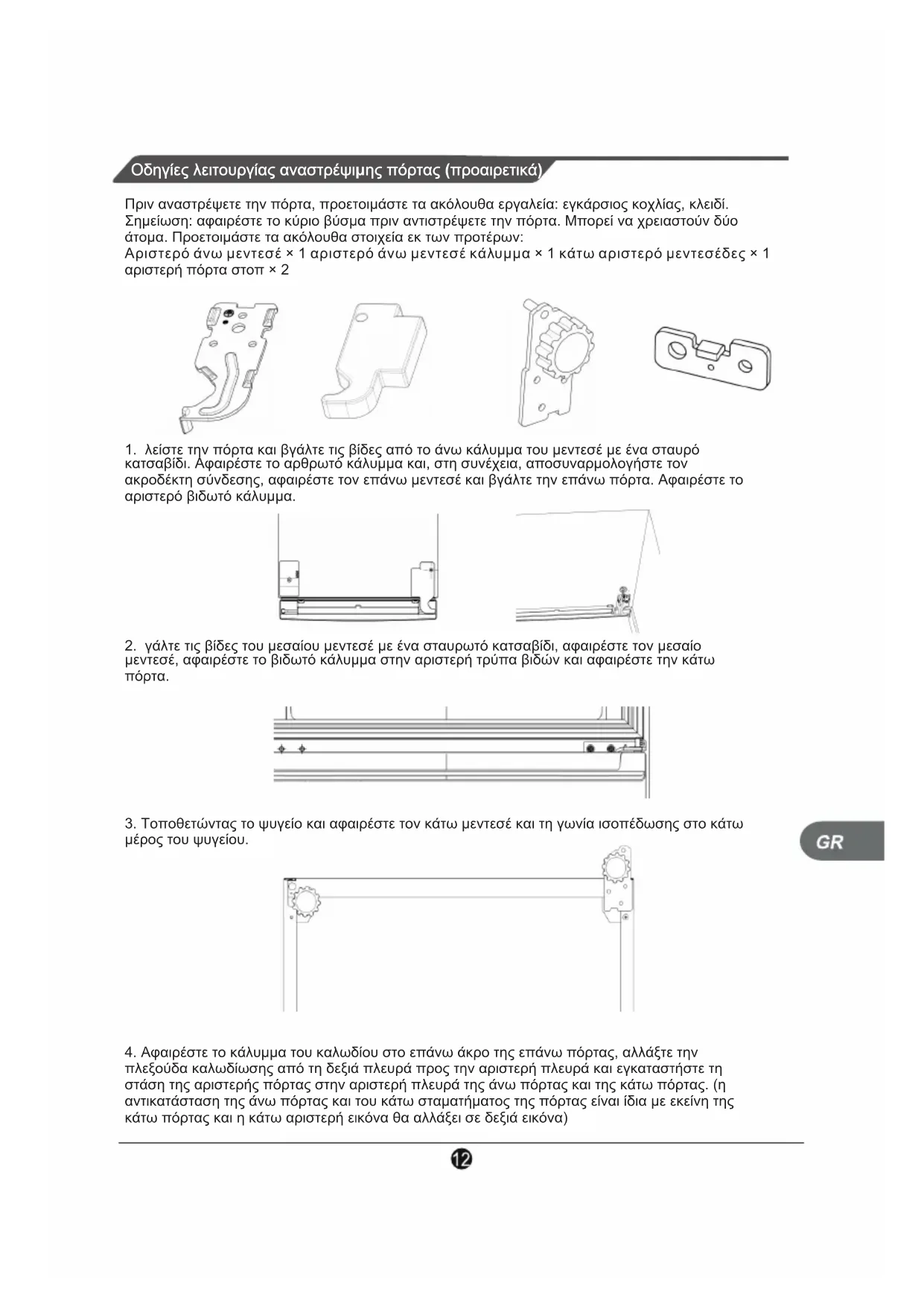 Οδηγίες λειτουργίας αναστρέψιμης πόρτας (προαιρετικά)

Πριν αναστρέψετε την πόρτα, προετοιμάστε τα ακόλουθα εργαλεία: εγκάρσιος κοχλίας, κλειδί. Σημείωση: αφαιρέστε το κύριο βύσμα πριν αντιστρέψετε την πόρτα. Μπορεί να χρειαστούν δύο άτομα. Προετοιμάστε τα ακόλουθα στοιχεία εκ των προτέρων:
Αριστερό άνω μεντεσέ × 1 αριστερό άνω μεντεσέ κάλυμμα × 1 κάτω αριστερό μεντεσέδες × 1 αριστερή πόρτα στοπ × 2

1. λείστε την πόρτα και βγάλτε τις βίδες από το άνω κάλυμμα του μεντεσέ με ένα σταυρό κατσαβίδι. Αφαιρέστε το αρθρωτό κάλυμμα και, στη συνέχεια, αποσυναρμολογήστε τον ακροδέκτη σύνδεσης, αφαιρέστε τον επάνω μεντεσέ και βγάλτε την επάνω πόρτα. Αφαιρέστε το αριστερό βιδωτό κάλυμμα.

2. γάλτε τις βίδες του μεσαίου μεντεσέ με ένα σταυρωτό κατσαβίδι, αφαιρέστε τον μεσαίο μεντεσέ, αφαιρέστε το βιδωτό κάλυμμα στην αριστερή τρύπα βιδών και αφαιρέστε την κάτω πόρτα.

3. Τοποθετώντας το ψυγείο και αφαιρέστε τον κάτω μεντεσέ και τη γωνία ισοπέδωσης στο κάτω μέρος του ψυγείου.

GR

4. Αφαιρέστε το κάλυμμα του καλωδίου στο επάνω άκρο της επάνω πόρτας, αλλάξτε την πλεξούδα καλωδίωσης από τη δεξιά πλευρά προς την αριστερή πλευρά και εγκαταστήστε τη στάση της αριστερής πόρτας στην αριστερή πλευρά της άνω πόρτας και της κάτω πόρτας. (η αντικατάσταση της άνω πόρτας και του κάτω σταματήματος της πόρτας είναι ίδια με εκείνη της κάτω πόρτας και η κάτω αριστερή εικόνα θα αλλάξει σε δεξιά εικόνα)

12