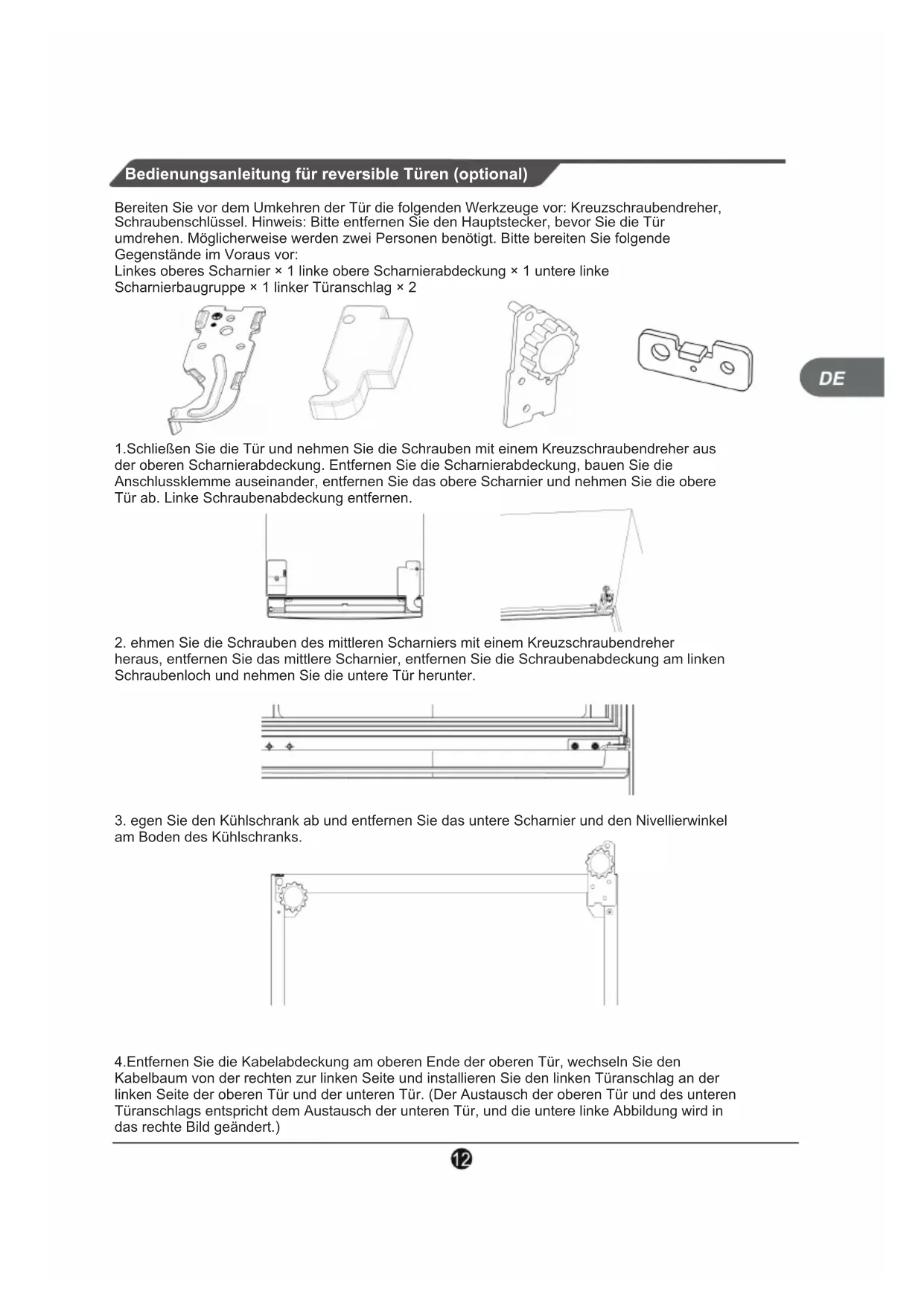 Bedienungsanleitung für reversible Türen (optional)

Bereiten Sie vor dem Umkehren der Tür die folgenden Werkzeuge vor: Kreuzschraubendreher, Schraubenschlüssel. Hinweis: Bitte entfernen Sie den Hauptstecker, bevor Sie die Tür umdrehen. Möglicherweise werden zwei Personen benötigt. Bitte bereiten Sie folgende Gegenstände im Voraus vor:
Linkes oberes Scharnier × 1 linke obere Scharnierabdeckung × 1 untere linke Scharnierbaugruppe × 1 linker Türanschlag × 2

DE

1.Schließen Sie die Tür und nehmen Sie die Schrauben mit einem Kreuzschraubendreher aus der oberen Scharnierabdeckung. Entfernen Sie die Scharnierabdeckung, bauen Sie die Anschlussklemme auseinander, entfernen Sie das obere Scharnier und nehmen Sie die obere Tür ab. Linke Schraubenabdeckung entfernen.

2. ehmen Sie die Schrauben des mittleren Scharniers mit einem Kreuzschraubendreher heraus, entfernen Sie das mittlere Scharnier, entfernen Sie die Schraubenabdeckung am linken Schraubenloch und nehmen Sie die untere Tür herunter.

3. egen Sie den Kühlschrank ab und entfernen Sie das untere Scharnier und den Nivellierwinkel am Boden des Kühlschranks.

4.Entfernen Sie die Kabelabdeckung am oberen Ende der oberen Tür, wechseln Sie den Kabelbaum von der rechten zur linken Seite und installieren Sie den linken Türanschlag an der linken Seite der oberen Tür und der unteren Tür. (Der Austausch der oberen Tür und des unteren Türanschlags entspricht dem Austausch der unteren Tür, und die untere linke Abbildung wird in das rechte Bild geändert.)

12