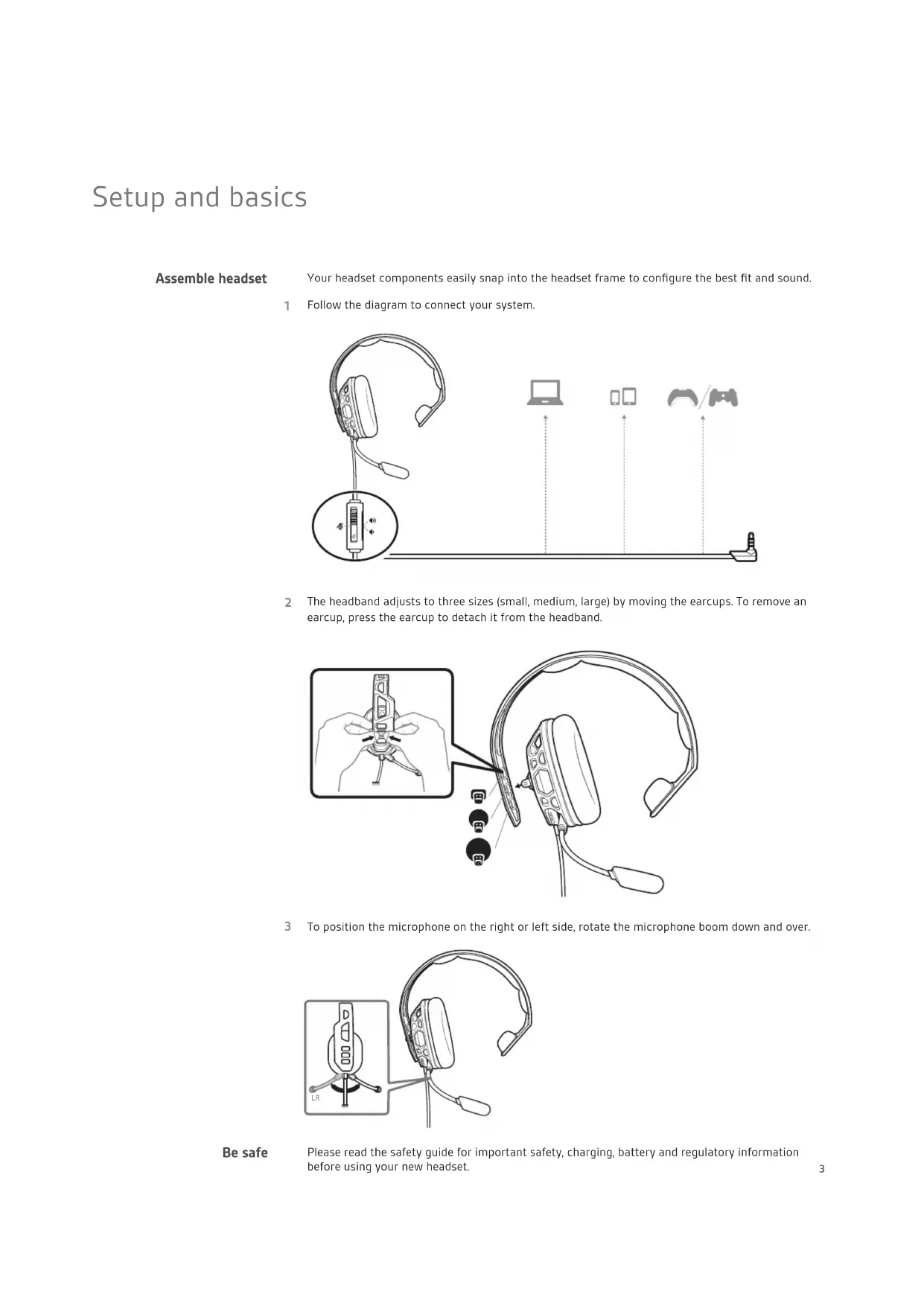 Setup and basics

Assemble headset

Your headset components easily snap into the headset frame to configure the best fit and sound.

1 Follow the diagram to connect your system.

2 The headband adjusts to three sizes (small, medium, large) by moving the earcups. To remove an earcup, press the earcup to detach it from the headband.

3 To position the microphone on the right or left side, rotate the microphone boom down and over.

LR

Be safe

Please read the safety guide for important safety, charging, battery and regulatory information before using your new headset.

3