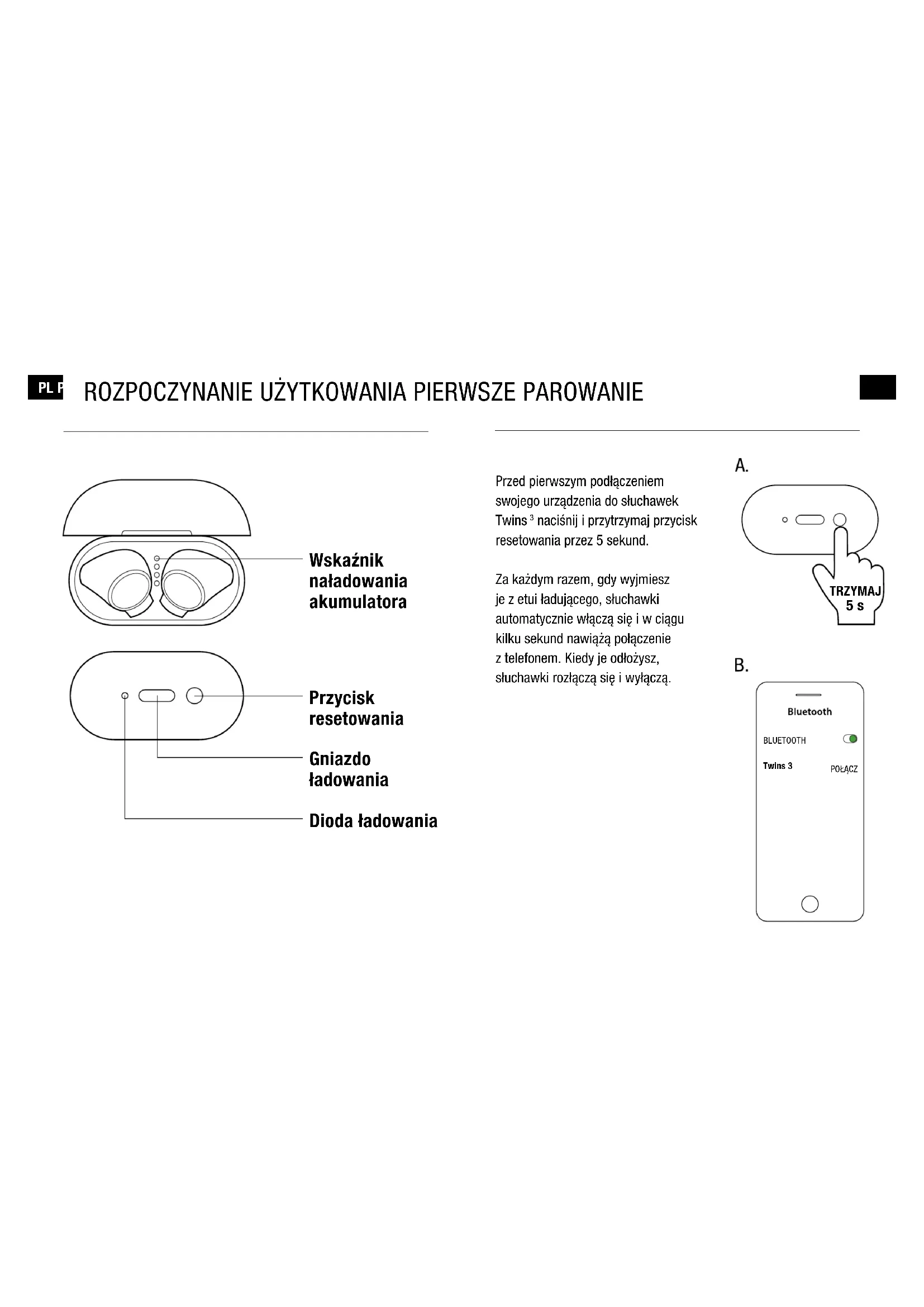 PL P ROZPOCZYNANIE UŻYTKOWANIA PIERWSZE PAROWANIE

Wskaźnik naładowania akumulatora

Przycisk resetowania

Gniazdo ładowania

Dioda ładowania

Przed pierwszym podłączeniem swojego urządzenia do słuchawek Twins $^3$ naciśnij i przytrzymaj przycisk resetowania przez 5 sekund.

Za każdym razem, gdy wyjmiesz je z etui ładującego, słuchawki automatycznie włączą się i w ciągu kilku sekund nawiążą połączenie z telefonem. Kiedy je odłożysz, słuchawki rozłączą się i wyłączą.

A.

TRZYMAJ 5 s

B.

Bluetooth

BLUETOOTH

Twins 3

POŁĄCZ