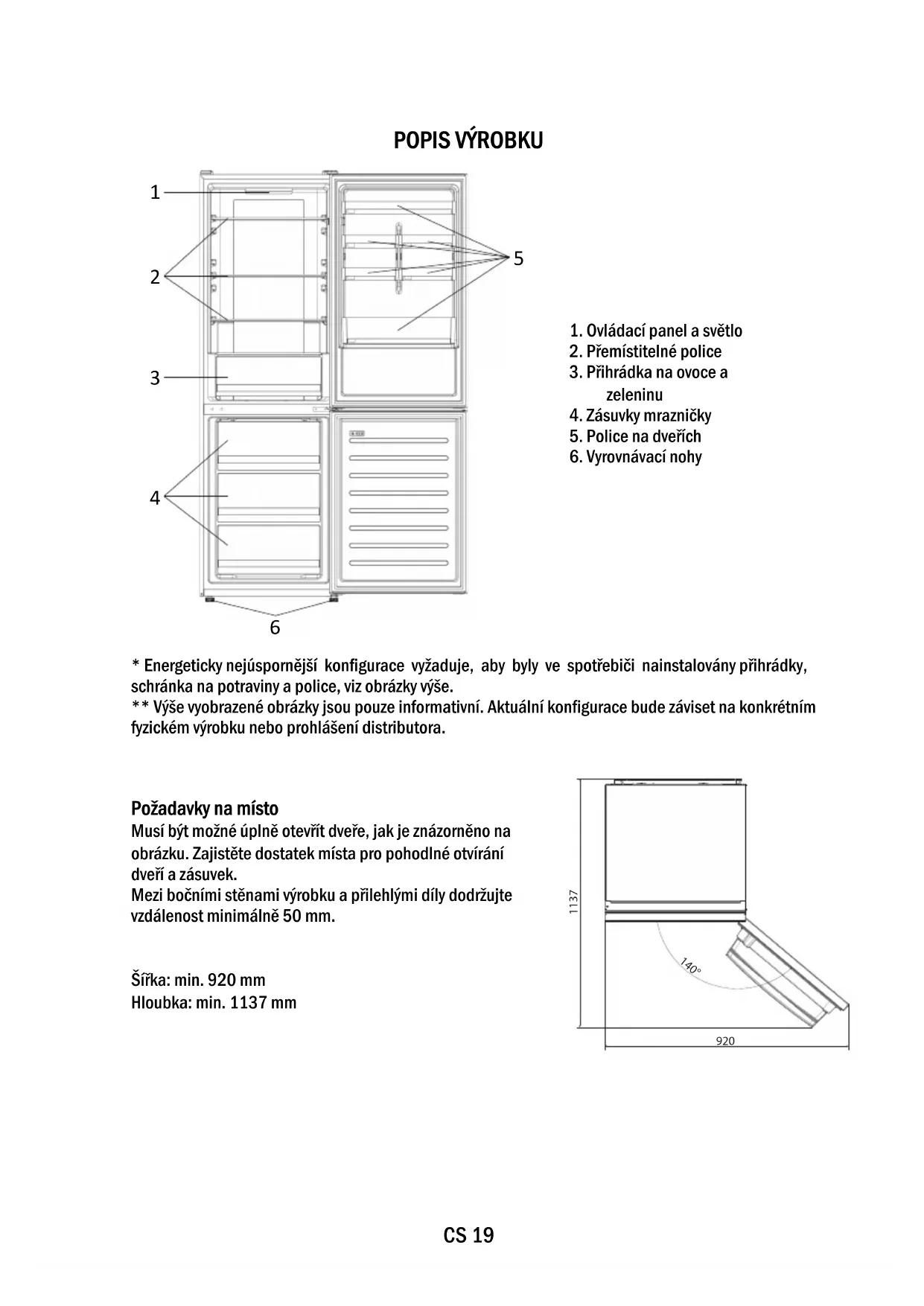 POPIS VÝROBKU

1
2
3
4
5
6

1. Ovládací panel a světlo
2. Přemístitelné police
3. Přihrádka na ovoce a zeleninu
4. Zásuvky mrazničky
5. Police na dveřích
6. Vyrovnávací nohy

* Energeticky nejúspornější konfigurace vyžaduje, aby byly ve spotřebiči nainstalovány přihrádky, schránka na potraviny a police, viz obrázky výše.
** Výše vyobrazené obrázky jsou pouze informativní. Aktuální konfigurace bude záviset na konkrétním fyzickém výrobku nebo prohlášení distributora.

Požadavky na místo
Musí být možné úplně otevřít dveře, jak je znázorněno na obrázku. Zajistěte dostatek místa pro pohodlné otvírání dveří a zásuvek.
Mezi bočními stěnami výrobku a přilehlými díly dodržujte vzdálenost minimálně 50 mm.

Šířka: min. 920 mm
Hloubka: min. 1137 mm

1137
140°
920

CS 19