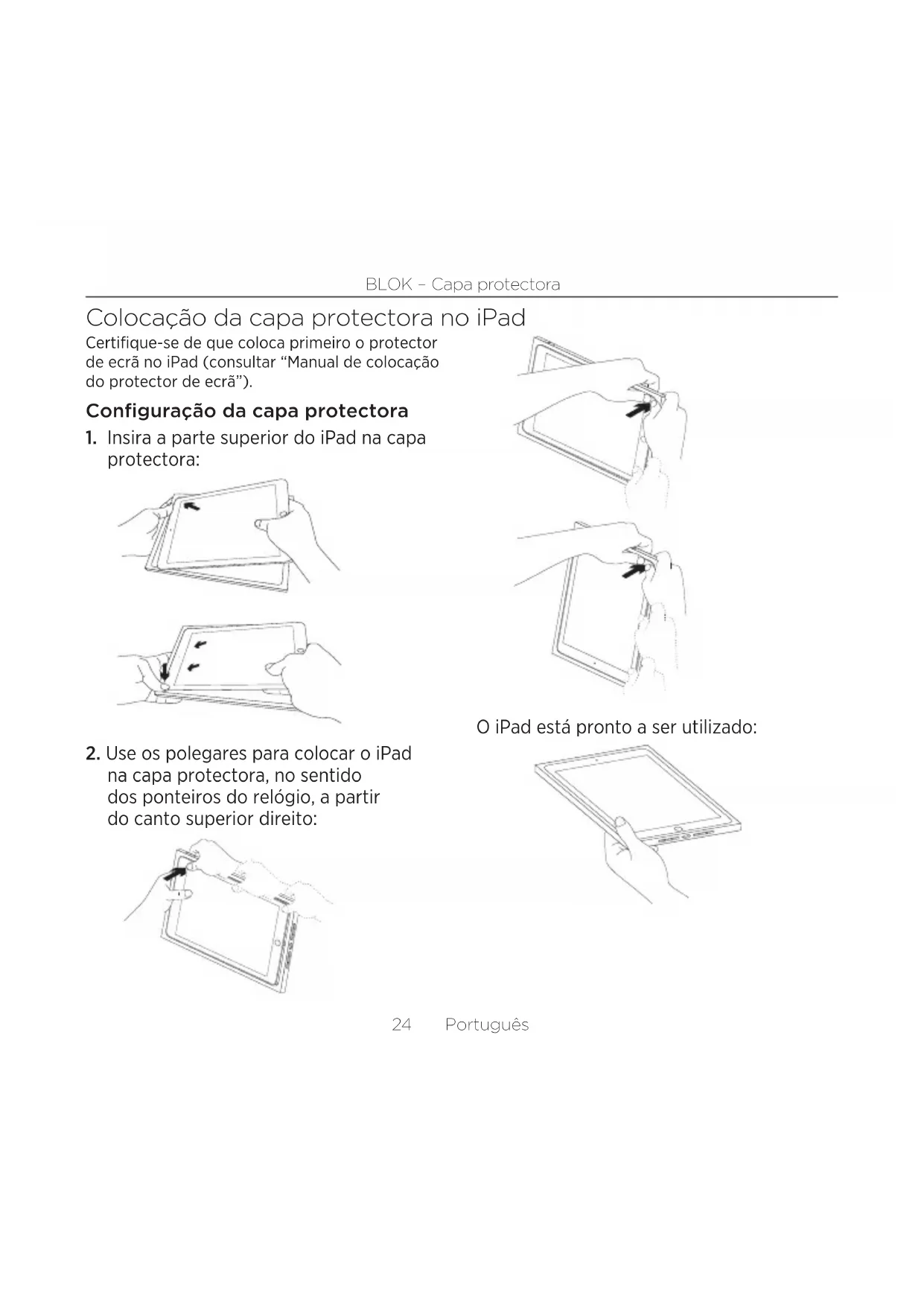 BLOK – Capa protectora

Colocação da capa protectora no iPad

Certifique-se de que coloca primeiro o protector de ecrã no iPad (consultar "Manual de colocação do protector de ecrã").

Configuração da capa protectora

1. Insira a parte superior do iPad na capa protectora:

2. Use os polegares para colocar o iPad na capa protectora, no sentido dos ponteiros do relógio, a partir do canto superior direito:

O iPad está pronto a ser utilizado:

24 Português