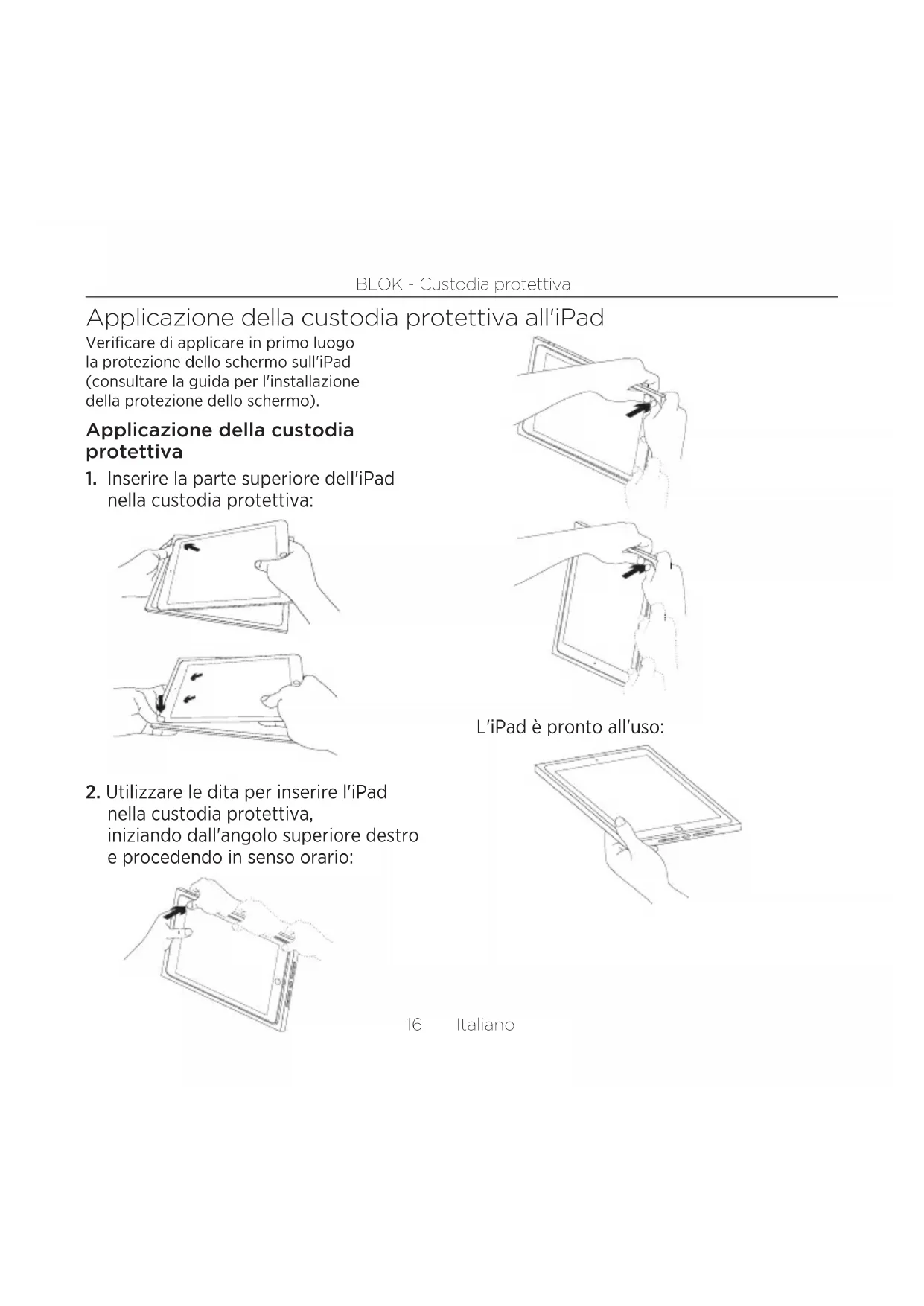 BLOK - Custodia protettiva

Applicazione della custodia protettiva all'iPad

Verificare di applicare in primo luogo la protezione dello schermo sull'iPad (consultare la guida per l'installazione della protezione dello schermo).

Applicazione della custodia protettiva

1. Inserire la parte superiore dell'iPad nella custodia protettiva:

2. Utilizzare le dita per inserire l'iPad nella custodia protettiva, iniziando dall'angolo superiore destro e procedendo in senso orario:

L'iPad è pronto all'uso:

16 Italiano