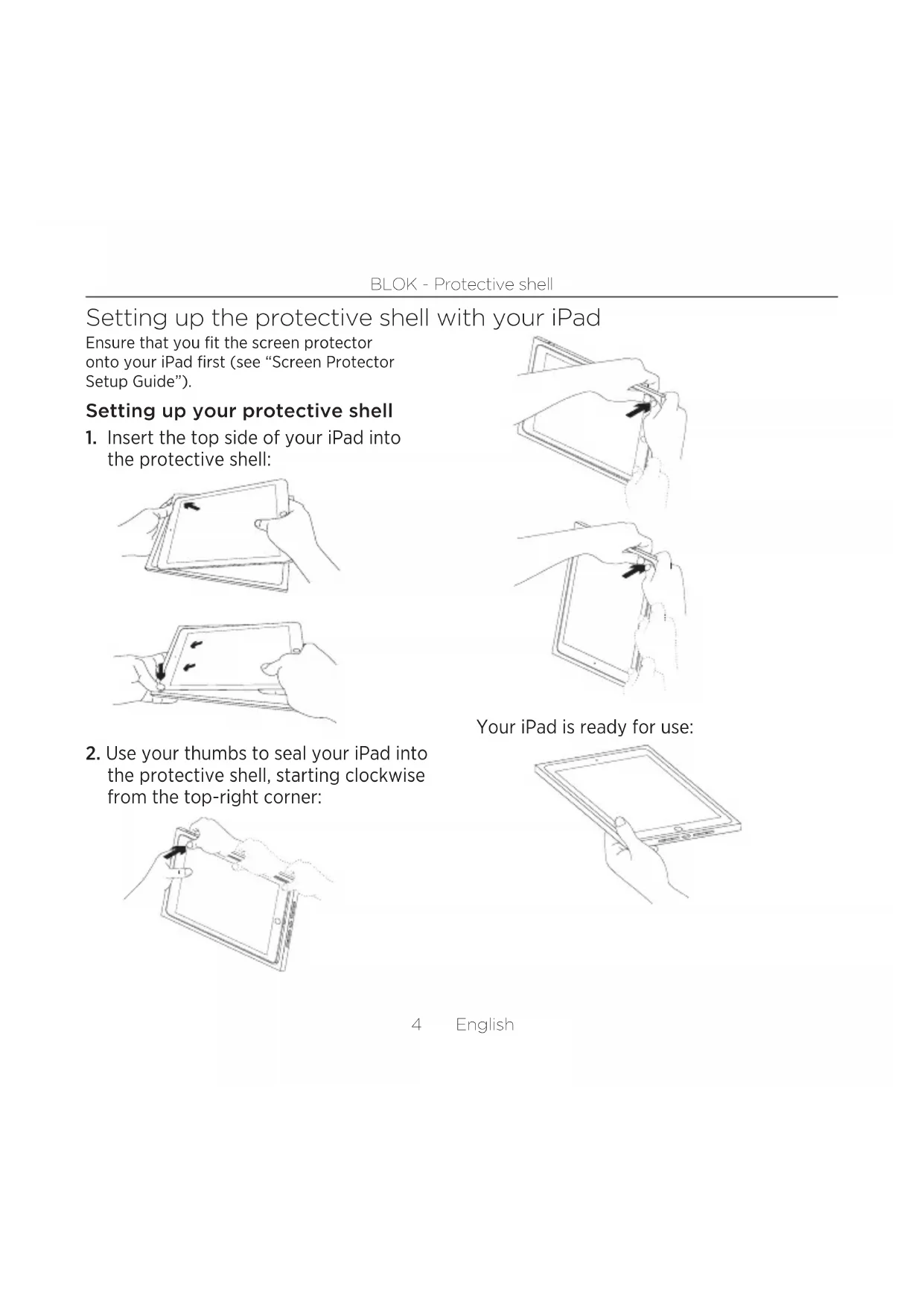 BLOK - Protective shell

Setting up the protective shell with your iPad

Ensure that you fit the screen protector onto your iPad first (see “Screen Protector Setup Guide”).

Setting up your protective shell

1. Insert the top side of your iPad into the protective shell:

2. Use your thumbs to seal your iPad into the protective shell, starting clockwise from the top-right corner:

Your iPad is ready for use:

4 English