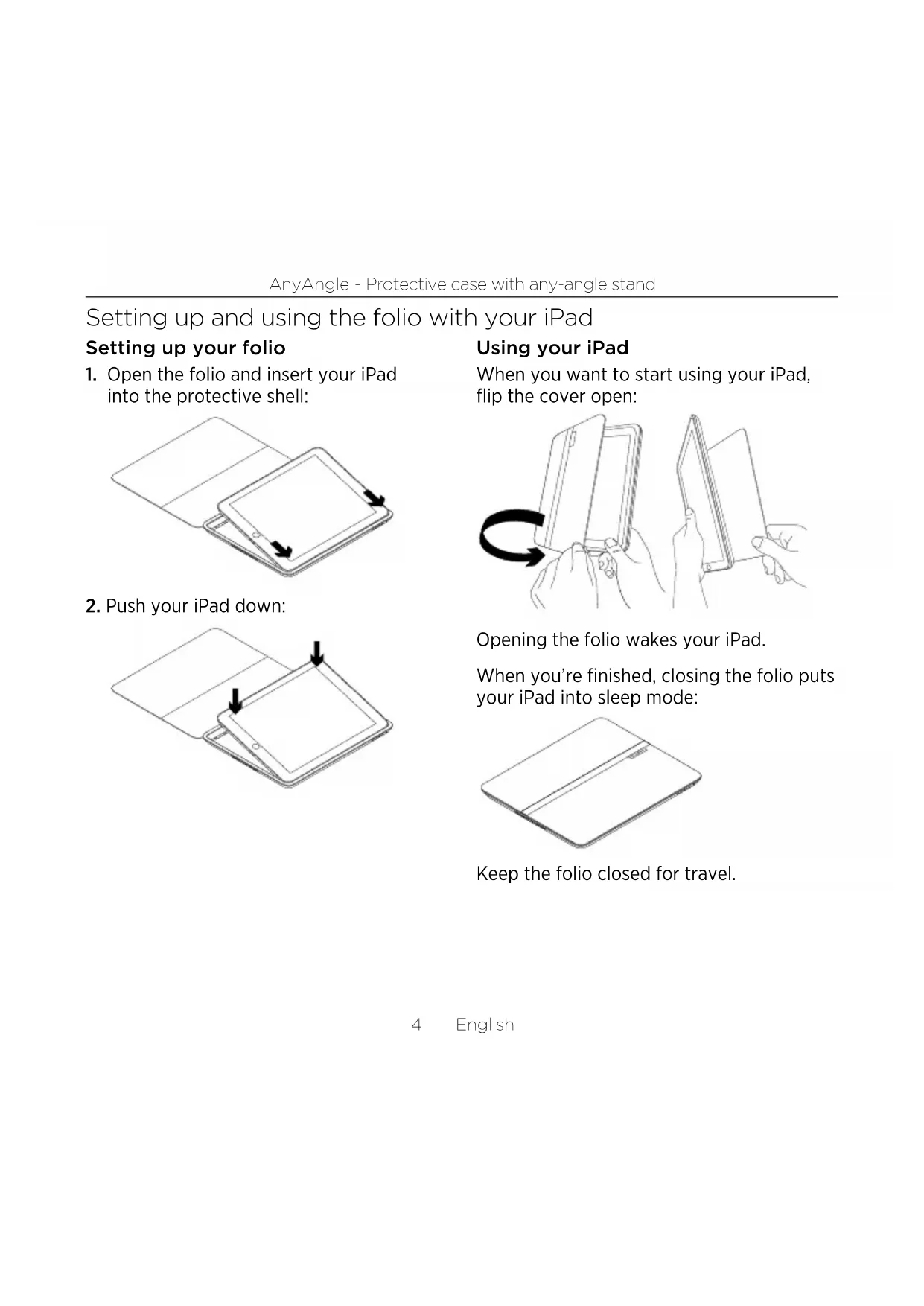 AnyAngle - Protective case with any-angle stand

Setting up and using the folio with your iPad

Setting up your folio

1. Open the folio and insert your iPad into the protective shell:

2. Push your iPad down:

Using your iPad

When you want to start using your iPad, flip the cover open:

Opening the folio wakes your iPad.

When you're finished, closing the folio puts your iPad into sleep mode:

Keep the folio closed for travel.

4 English