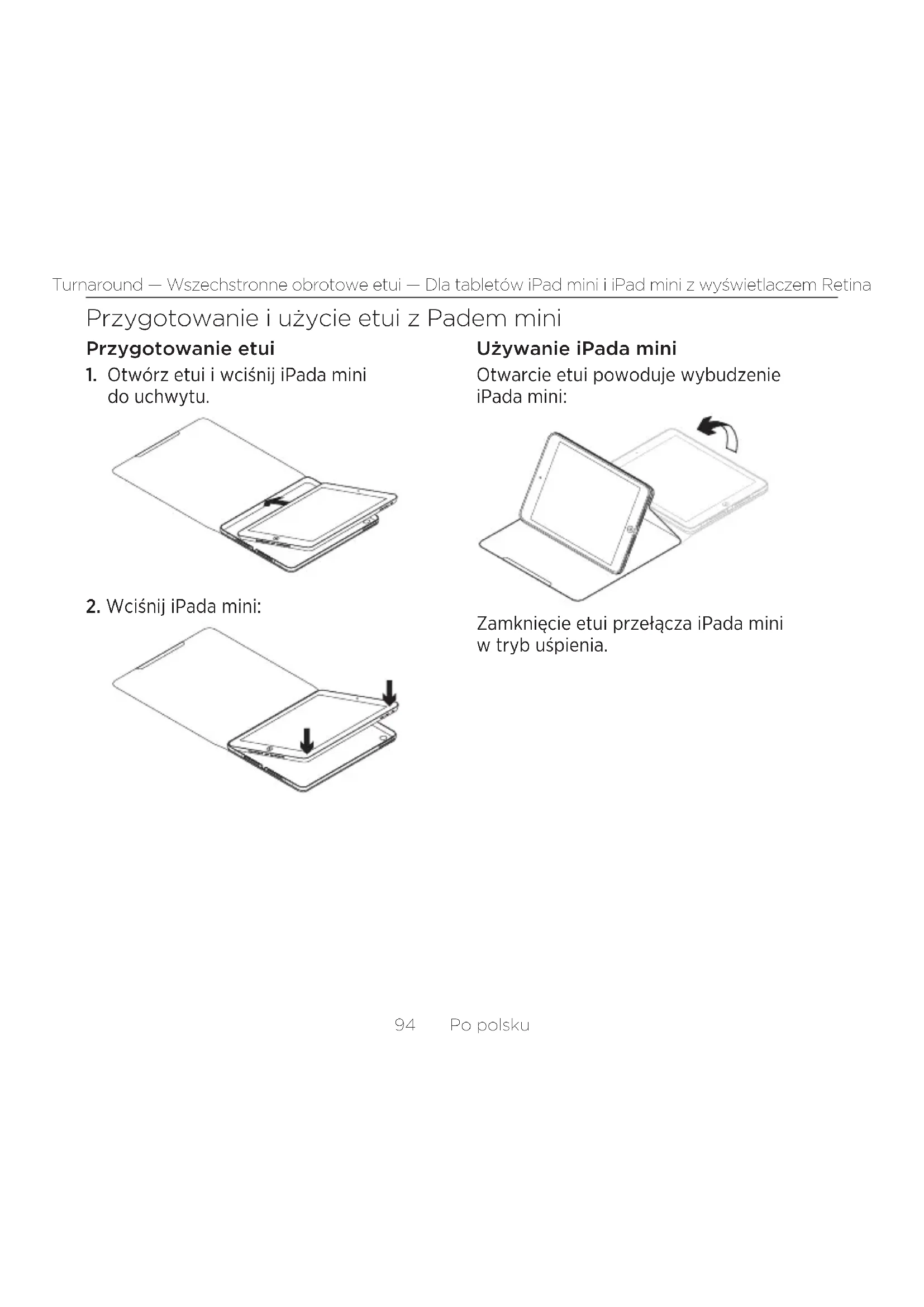 Turnaround — Wszechstronne obrotowe etui — Dla tabletów iPad mini i iPad mini z wyświetlaczem Retina

Przygotowanie i użycie etui z Padem mini

Przygotowanie etui

1. Otwórz etui i wciśnij iPada mini do uchwytu.

2. Wciśnij iPada mini:

Używanie iPada mini

Otwarcie etui powoduje wybudzenie iPada mini:

Zamknięcie etui przełącza iPada mini w tryb uśpienia.

94 Po polsku