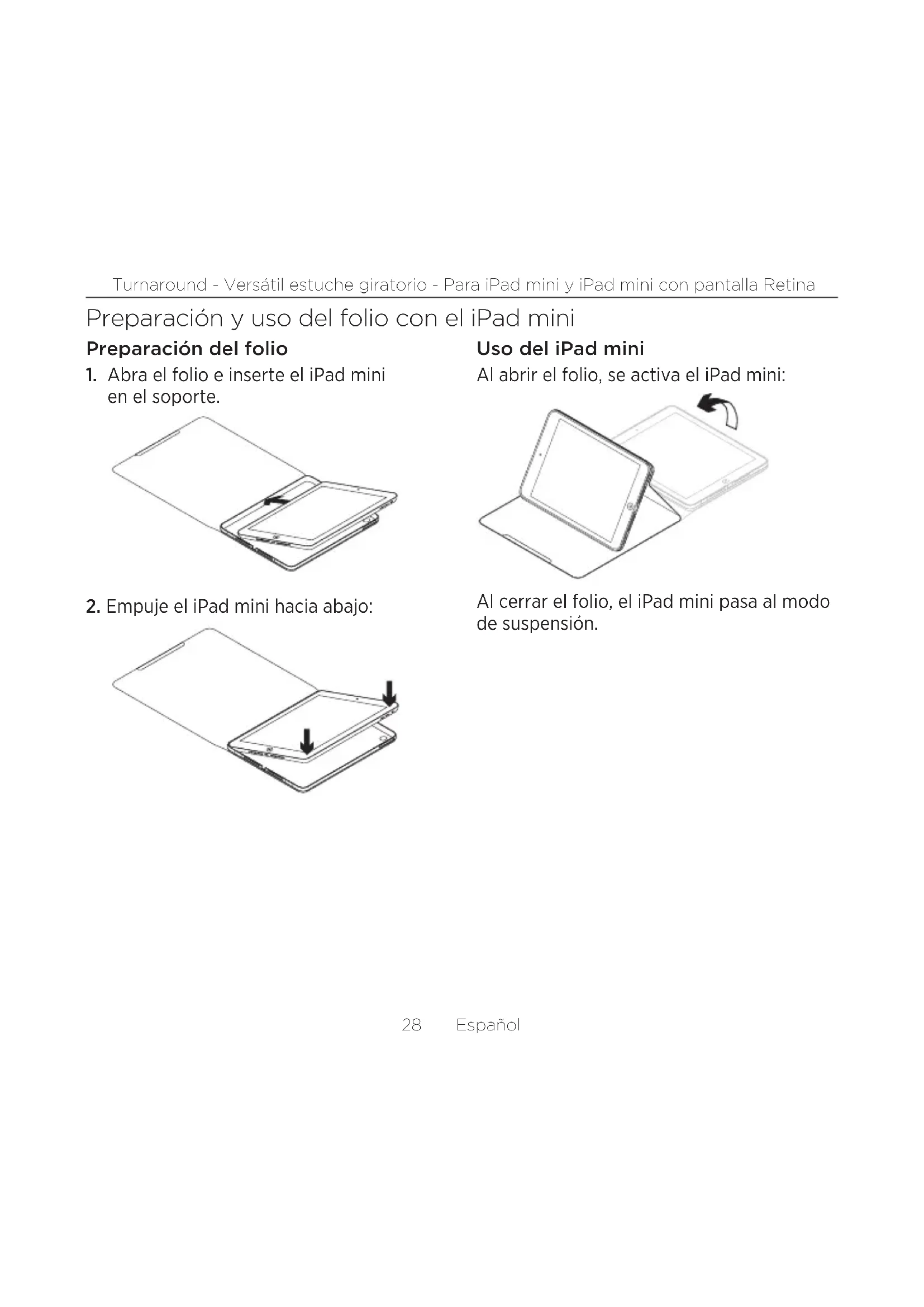 Turnaround - Versátil estuche giratorio - Para iPad mini y iPad mini con pantalla Retina

Preparación y uso del folio con el iPad mini

Preparación del folio

1. Abra el folio e inserte el iPad mini en el soporte.

2. Empuje el iPad mini hacia abajo:

Uso del iPad mini

Al abrir el folio, se activa el iPad mini:

Al cerrar el folio, el iPad mini pasa al modo de suspensión.

28 Español