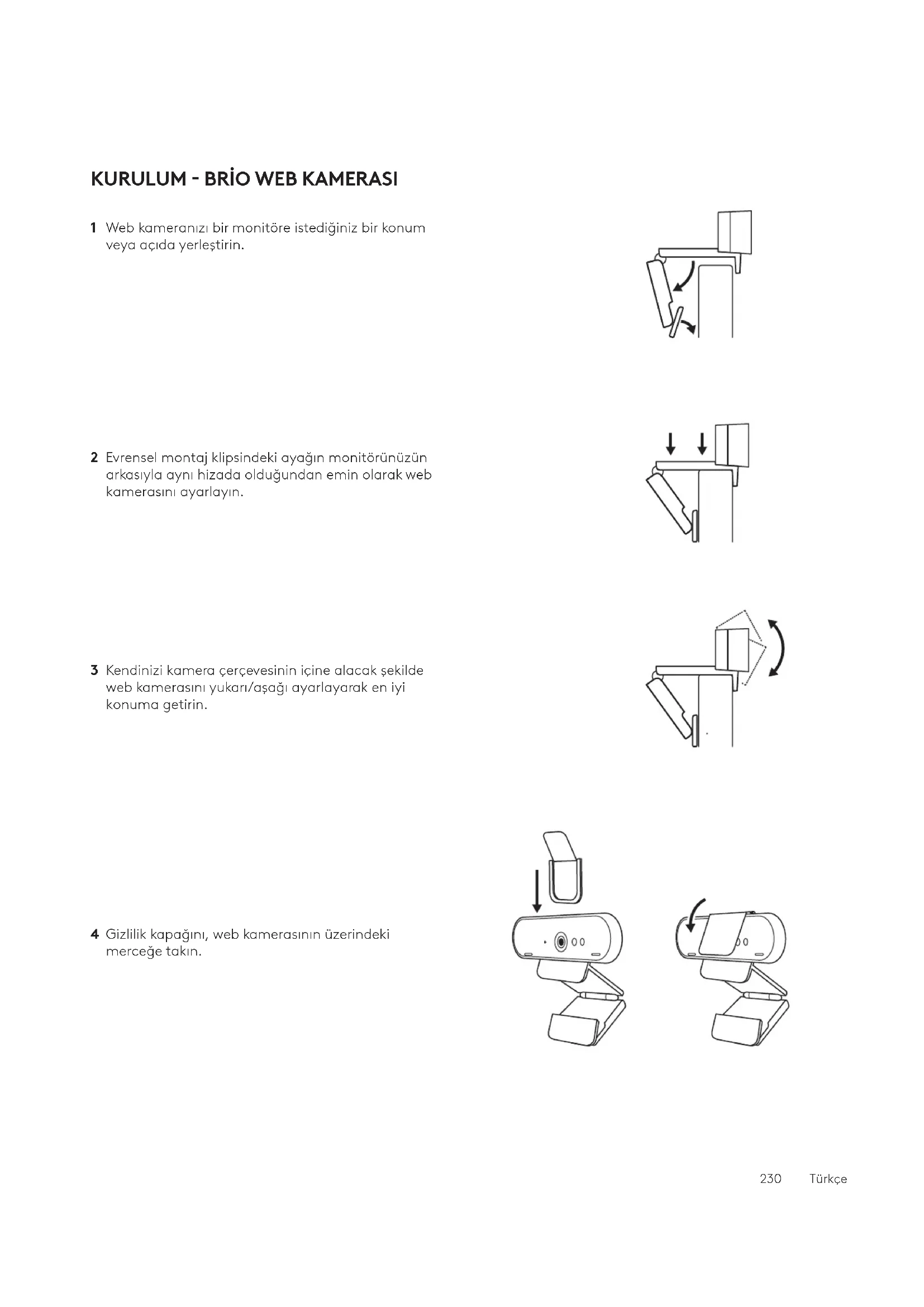 KURULUM - BRİO WEB KAMERASI

1 Web kameranızı bir monitöre istediğiniz bir konum veya açıda yerleştirin.

2 Evrensel montaj klipsindeki ayağın monitörünüzün arkasıyla aynı hizada olduğundan emin olarak web kamerasını ayarlayın.

3 Kendinizi kamera çerçevesinin içine alacak şekilde web kamerasını yukarı/aşağı ayarlayarak en iyi konuma getirin.

4 Gizlilik kapağını, web kamerasının üzerindeki merceğe takın.

230 Türkçe