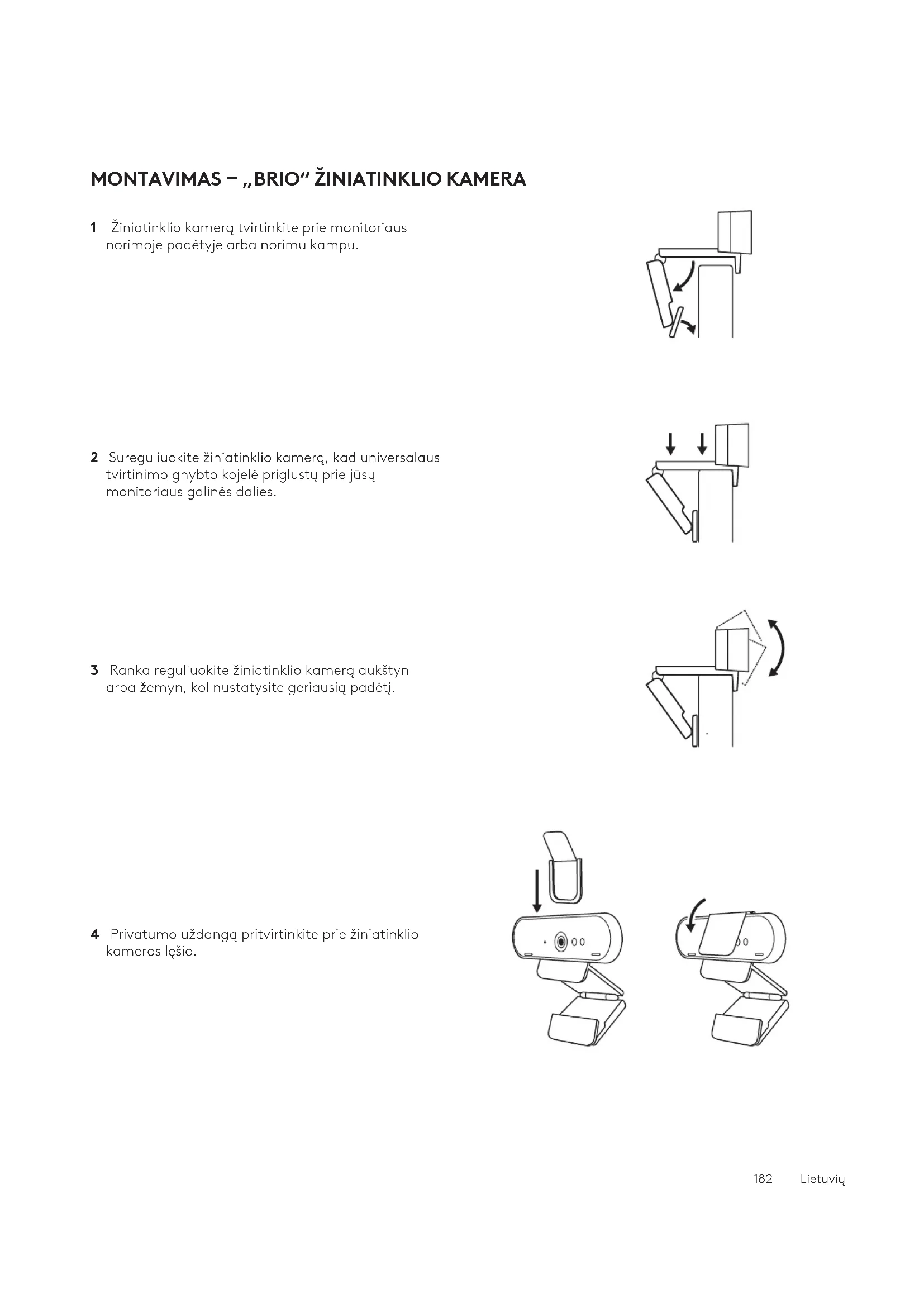 MONTAVIMAS – „BRIO“ ŽINIATINKLIO KAMERA

1 Žiniatinklio kamerą tvirtinkite prie monitoriaus norimoje padėtyje arba norimu kampu.

2 Sureguliuokite žiniatinklio kamerą, kad universalaus tvirtinimo gnybto kojelė priglustų prie jūsų monitoriaus galinės dalies.

3 Ranka reguliuokite žiniatinklio kamerą aukštyn arba žemyn, kol nustatysite geriausią padėtį.

4 Privatumo uždangą pritvirtinkite prie žiniatinklio kameros lęšio.

182 Lietuvių