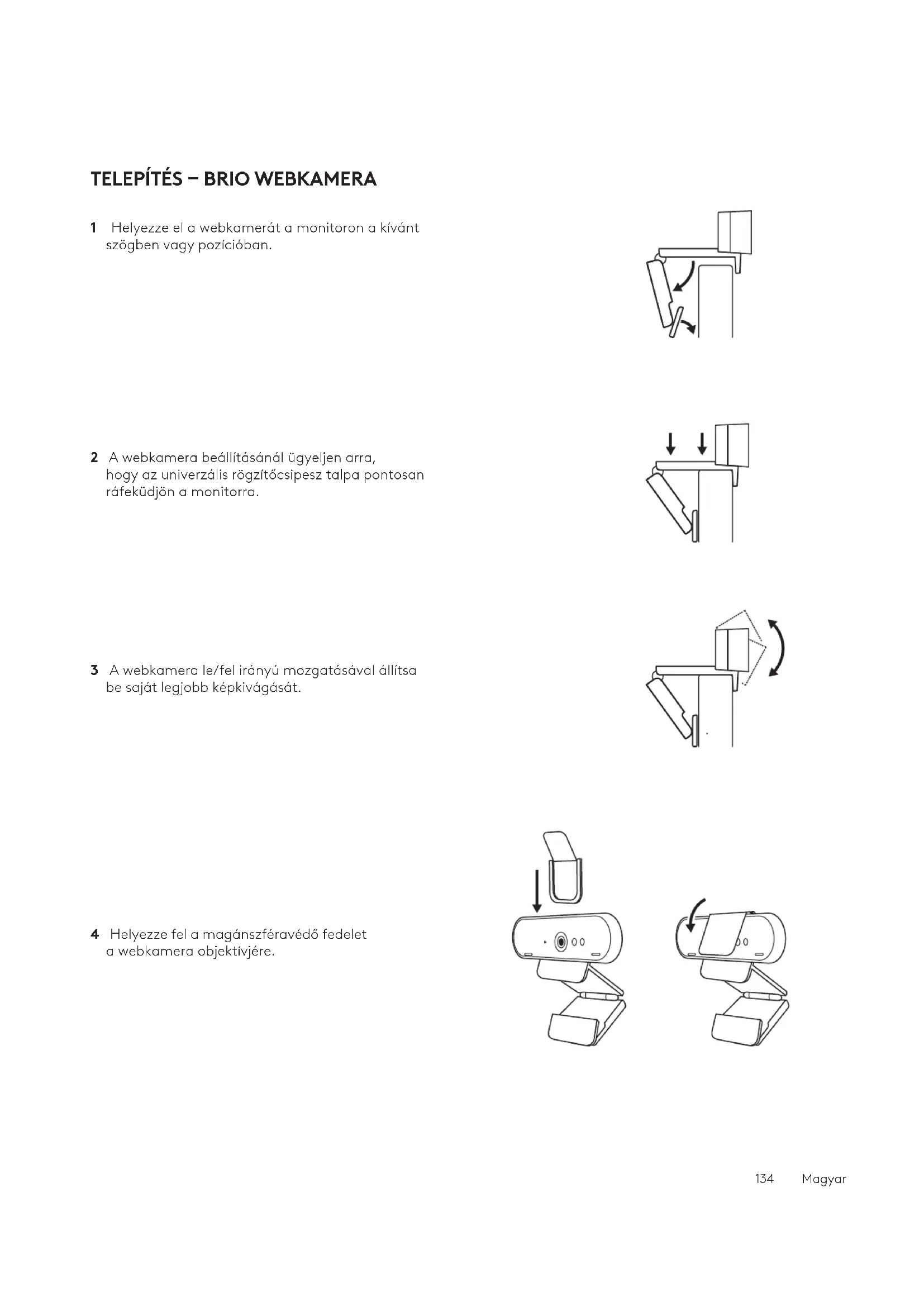 TELEPÍTÉS – BRIO WEBKAMERA

1 Helyezze el a webkamerát a monitoron a kívánt szögben vagy pozícióban.

2 A webkamera beállításánál ügyeljen arra, hogy az univerzális rögzítőcsipesz talpa pontosan ráfeküdjön a monitorra.

3 A webkamera le/fel irányú mozgatásával állítsa be saját legjobb képkivágását.

4 Helyezze fel a magánszféravédő fedelet a webkamera objektívjére.

134 Magyar