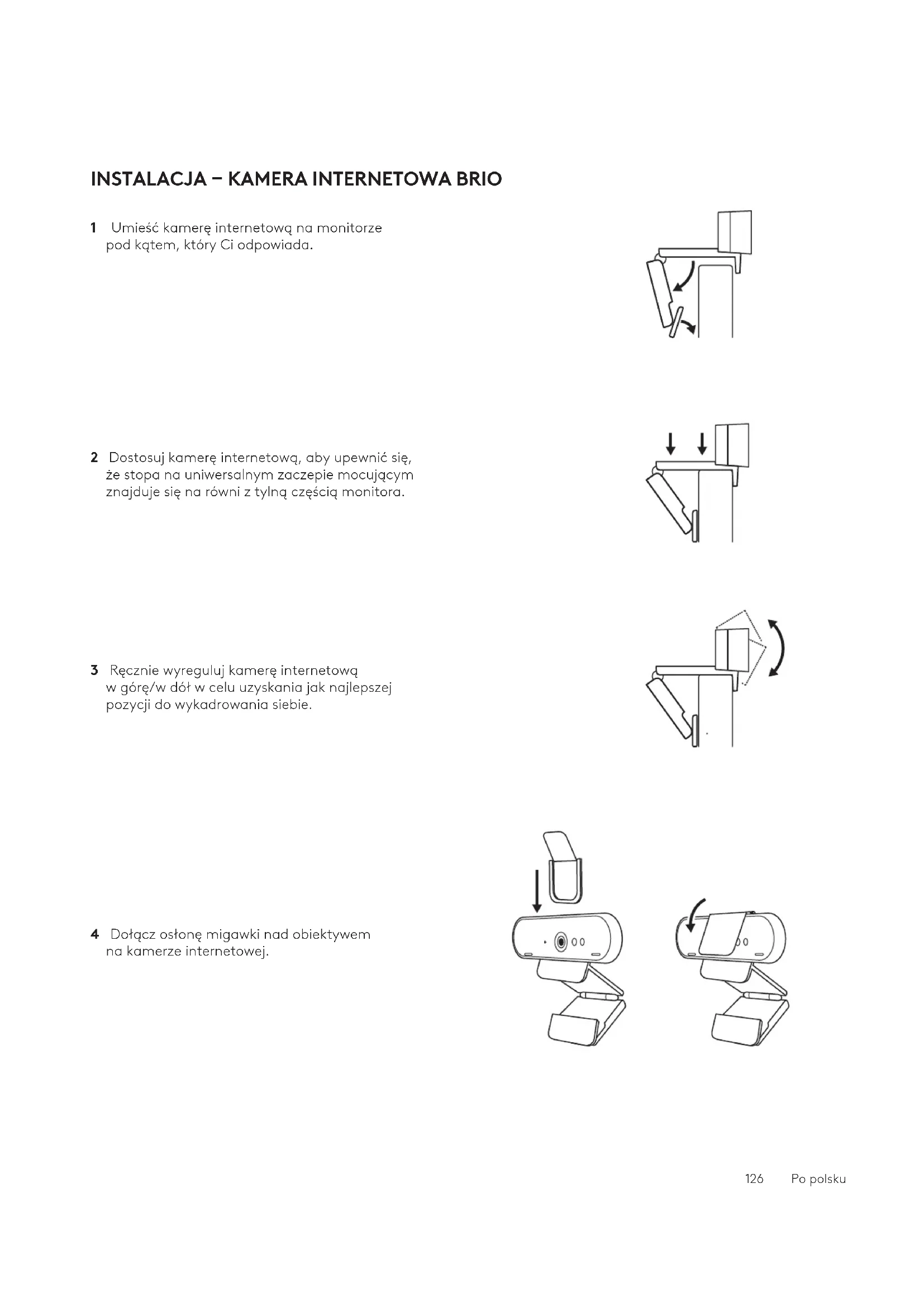 INSTALACJA – KAMERA INTERNETOWA BRIO

1 Umieść kamerę internetową na monitorze pod kątem, który Ci odpowiada.

2 Dostosuj kamerę internetową, aby upewnić się, że stopa na uniwersalnym zaczepie mocującym znajduje się na równi z tylną częścią monitora.

3 Ręcznie wyreguluj kamerę internetową w górę/w dół w celu uzyskania jak najlepszej pozycji do wykadrowania siebie.

4 Dołącz osłonę migawki nad obiektywem na kamerze internetowej.

126 Po polsku