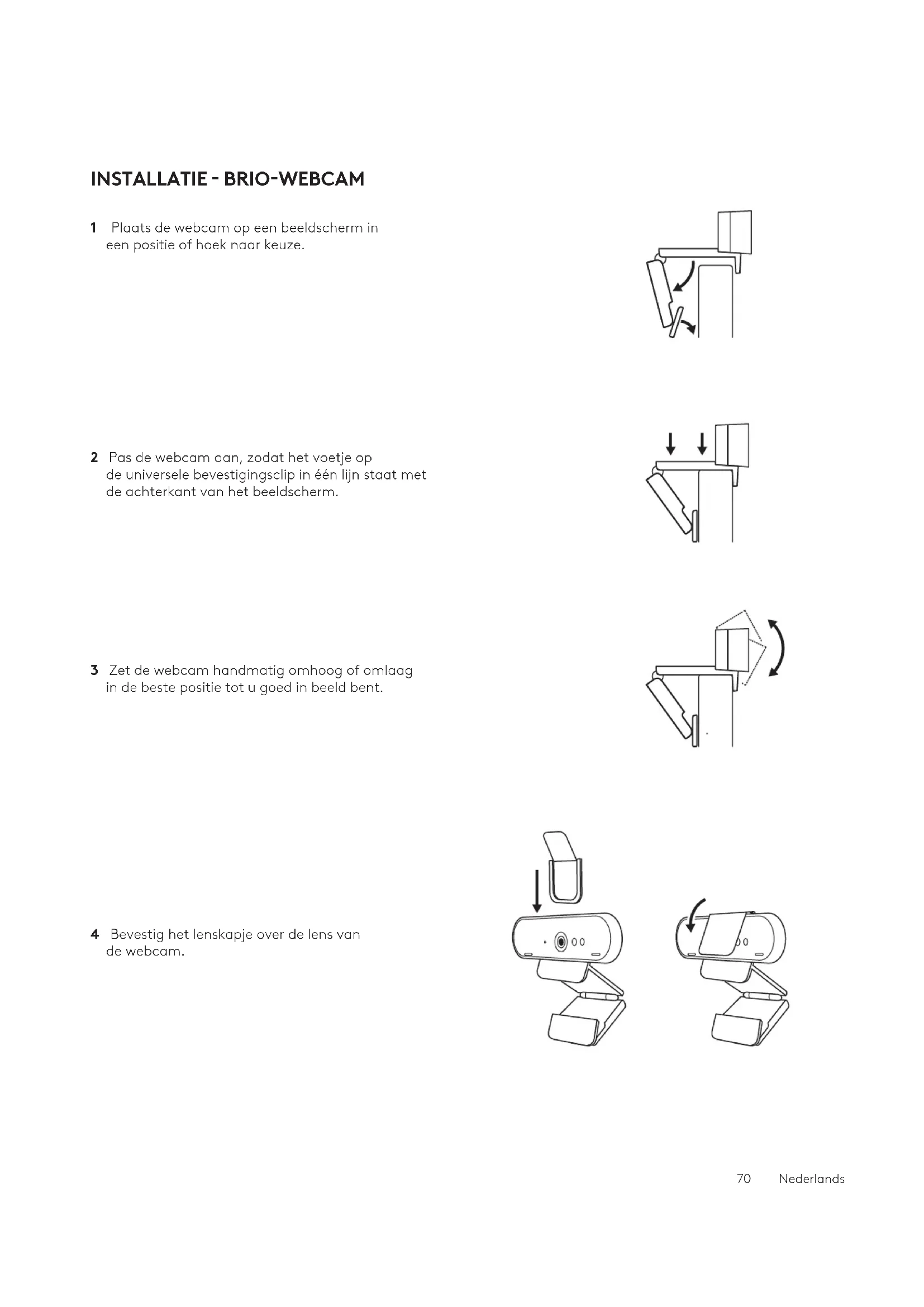 INSTALLATIE - BRIO-WEBCAM

1 Plaats de webcam op een beeldscherm in een positie of hoek naar keuze.

2 Pas de webcam aan, zodat het voetje op de universele bevestigingsclip in één lijn staat met de achterkant van het beeldscherm.

3 Zet de webcam handmatig omhoog of omlaag in de beste positie tot u goed in beeld bent.

4 Bevestig het lenskapje over de lens van de webcam.

70 Nederlands