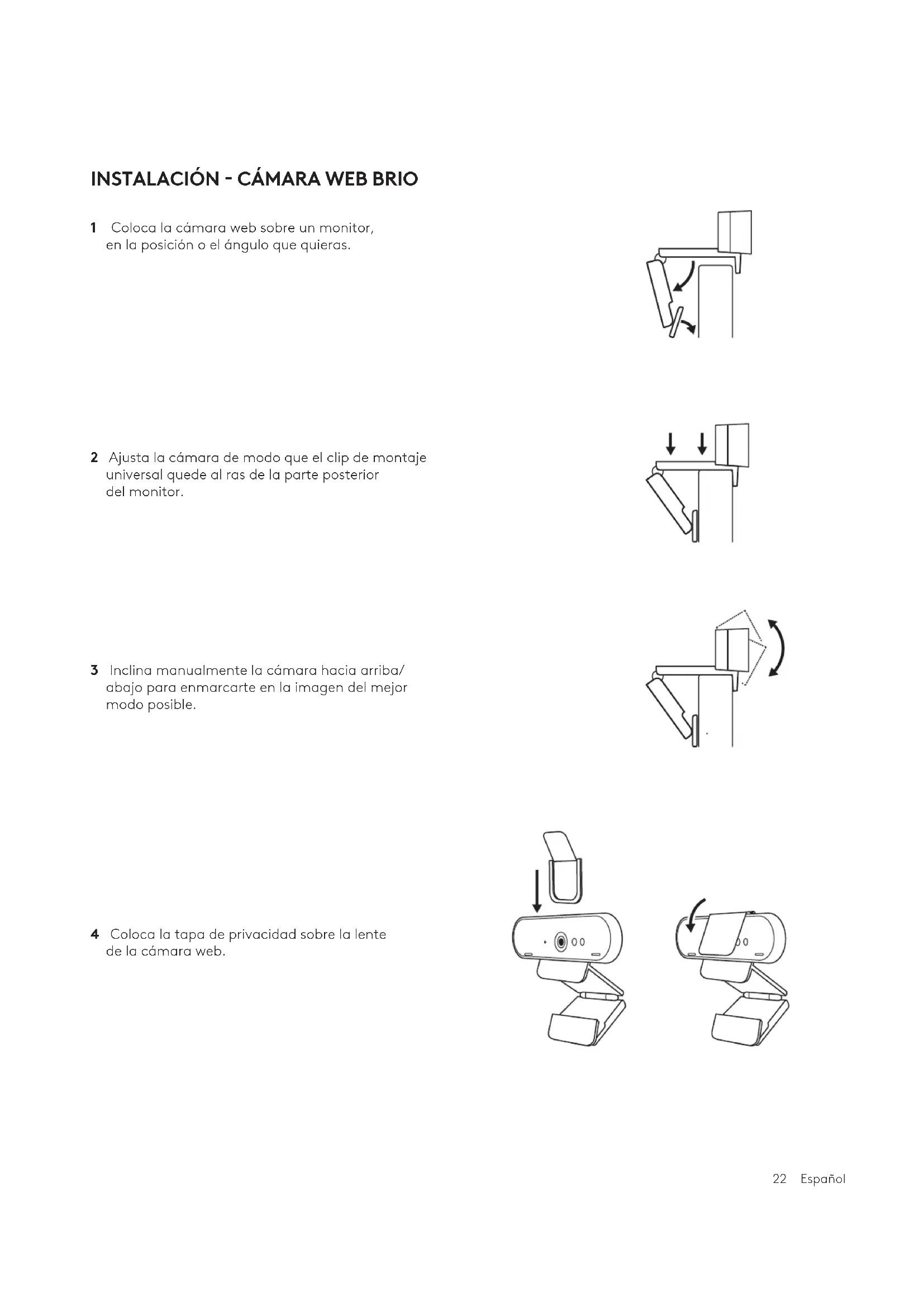 INSTALACIÓN - CÁMARA WEB BRIO

1 Coloca la cámara web sobre un monitor, en la posición o el ángulo que quieras.

2 Ajusta la cámara de modo que el clip de montaje universal quede al ras de la parte posterior del monitor.

3 Inclina manualmente la cámara hacia arriba/abajo para enmarcarte en la imagen del mejor modo posible.

4 Coloca la tapa de privacidad sobre la lente de la cámara web.

22 Español