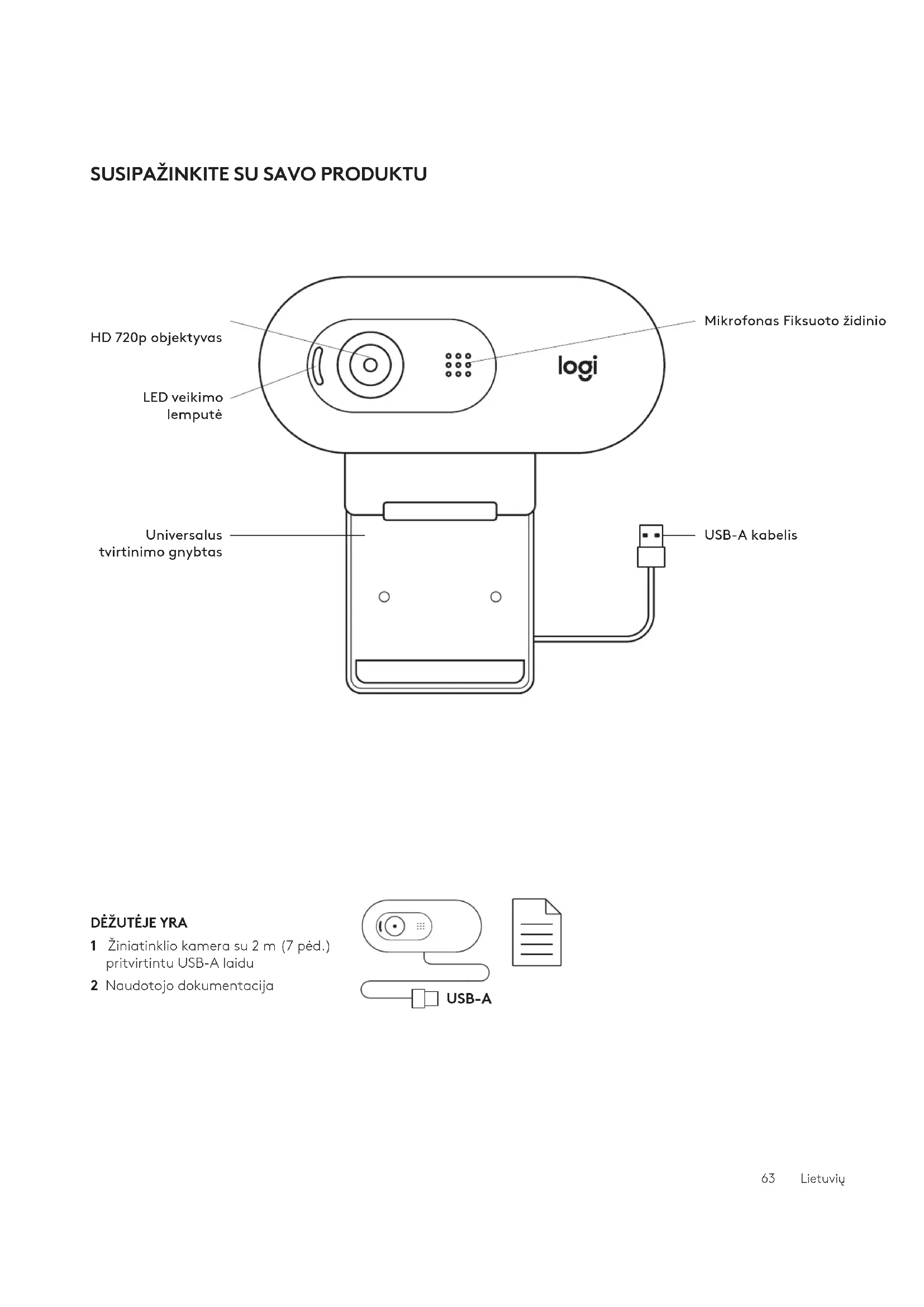 SUSIPAŽINKITE SU SAVO PRODUKTU

HD 720p objektyvas

LED veikimo lemputė

Mikrofonas Fiksuoto židinio

logi

Universalus tvirtinimo gnybtas

USB-A kabelis

DĖŽUTĖJE YRA

1 Žiniatinklio kamera su 2 m (7 pėd.) pritvirtintu USB-A laidu

2 Naudotojo dokumentacija

USB-A

63 Lietuvių