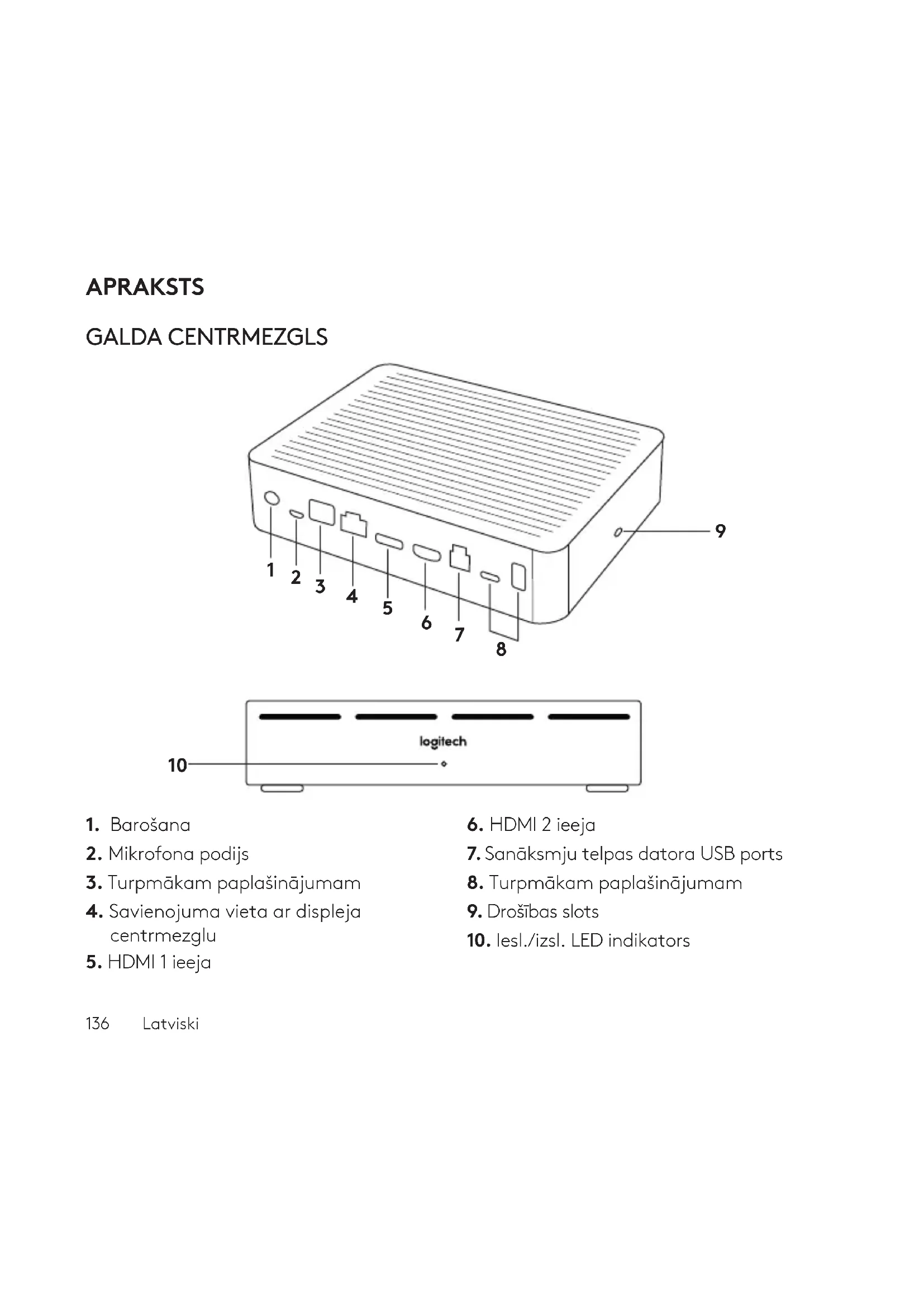 APRAKSTS

GALDA CENTRMEZGLS

1 2 3 4 5 6 7 8 9

logitech

10

1. Barošana
2. Mikrofona podijs
3. Turpmākam paplašinājumam
4. Savienojuma vieta ar displeja centrmezglu
5. HDMI 1 ieeja

6. HDMI 2 ieeja
7. Sanāksmju telpas datora USB ports
8. Turpmākam paplašinājumam
9. Drošības slots
10. Iesl./izsl. LED indikators

136 Latviski