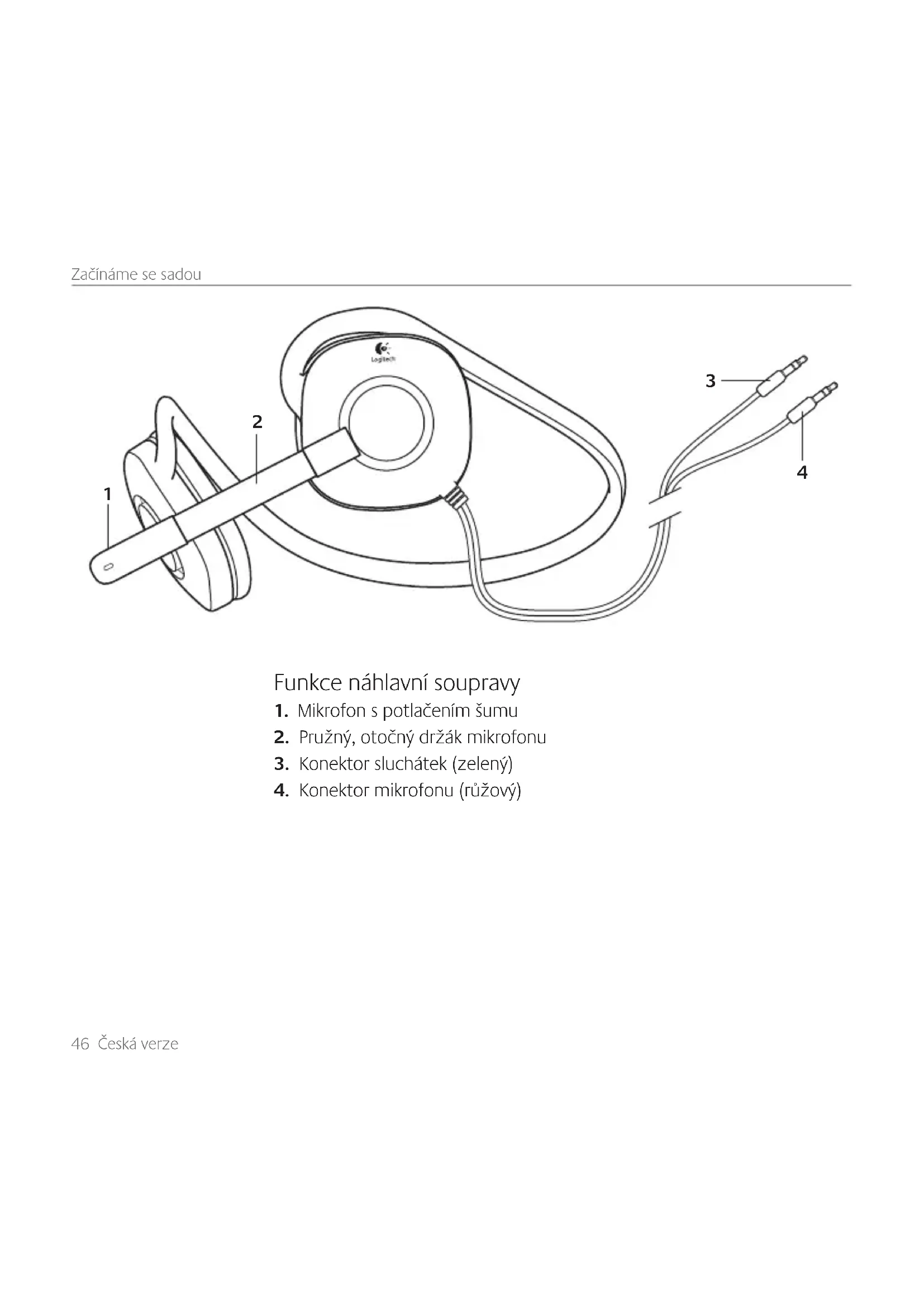 Začínáme se sadou

Logitech

3

2

4

1

Funkce náhlavní soupravy
1. Mikrofon s potlačením šumu
2. Pružný, otočný držák mikrofonu
3. Konektor sluchátek (zelený)
4. Konektor mikrofonu (růžový)

46 Česká verze