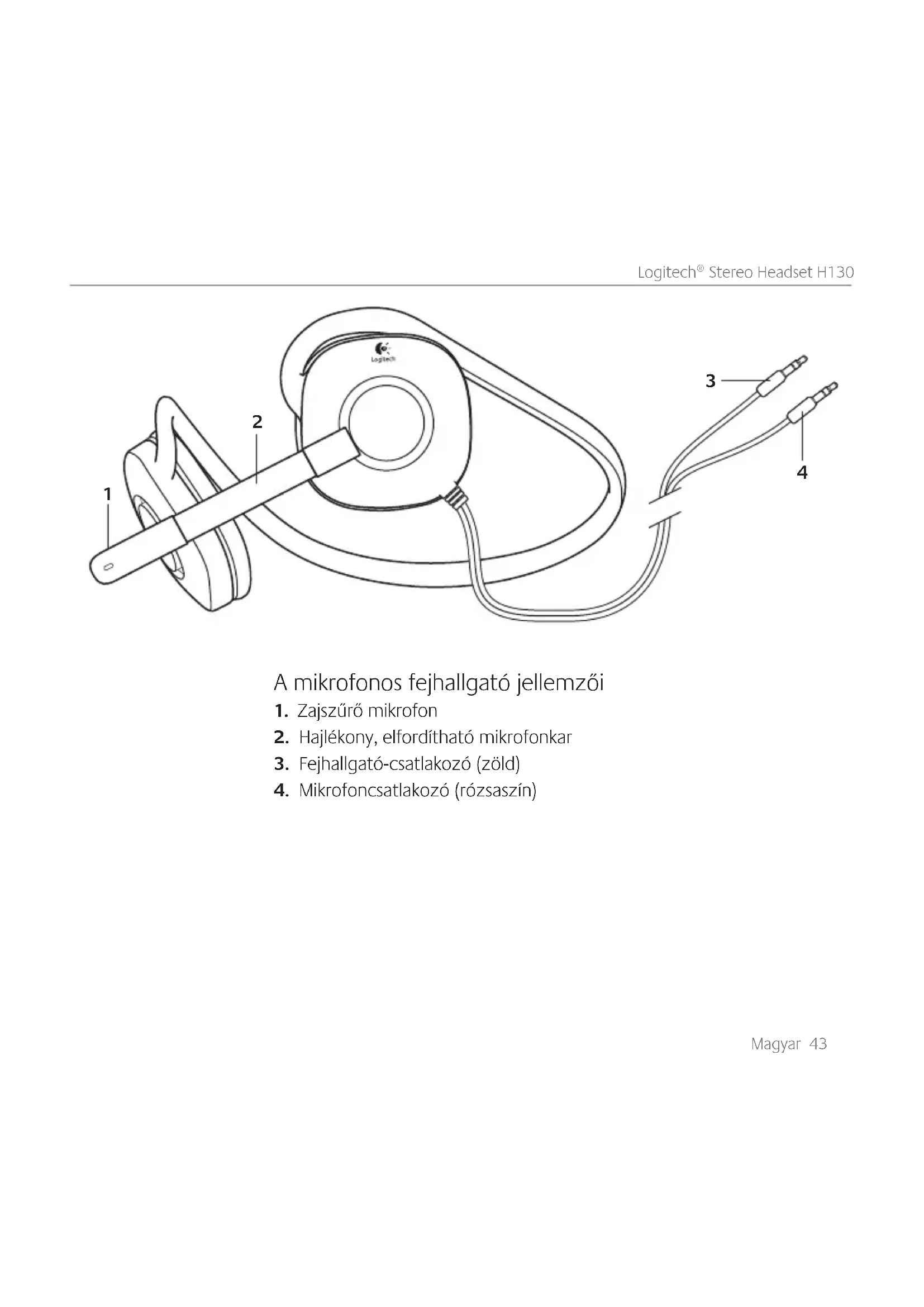 Logitech® Stereo Headset H130

Logitech

3

2

4

1

A mikrofonos fejhallgató jellemzői

1. Zajszűrő mikrofon
2. Hajlékony, elfordítható mikrofonkar
3. Fejhallgató-csatlakozó (zöld)
4. Mikrofoncsatlakozó (rózsaszín)

Magyar 43