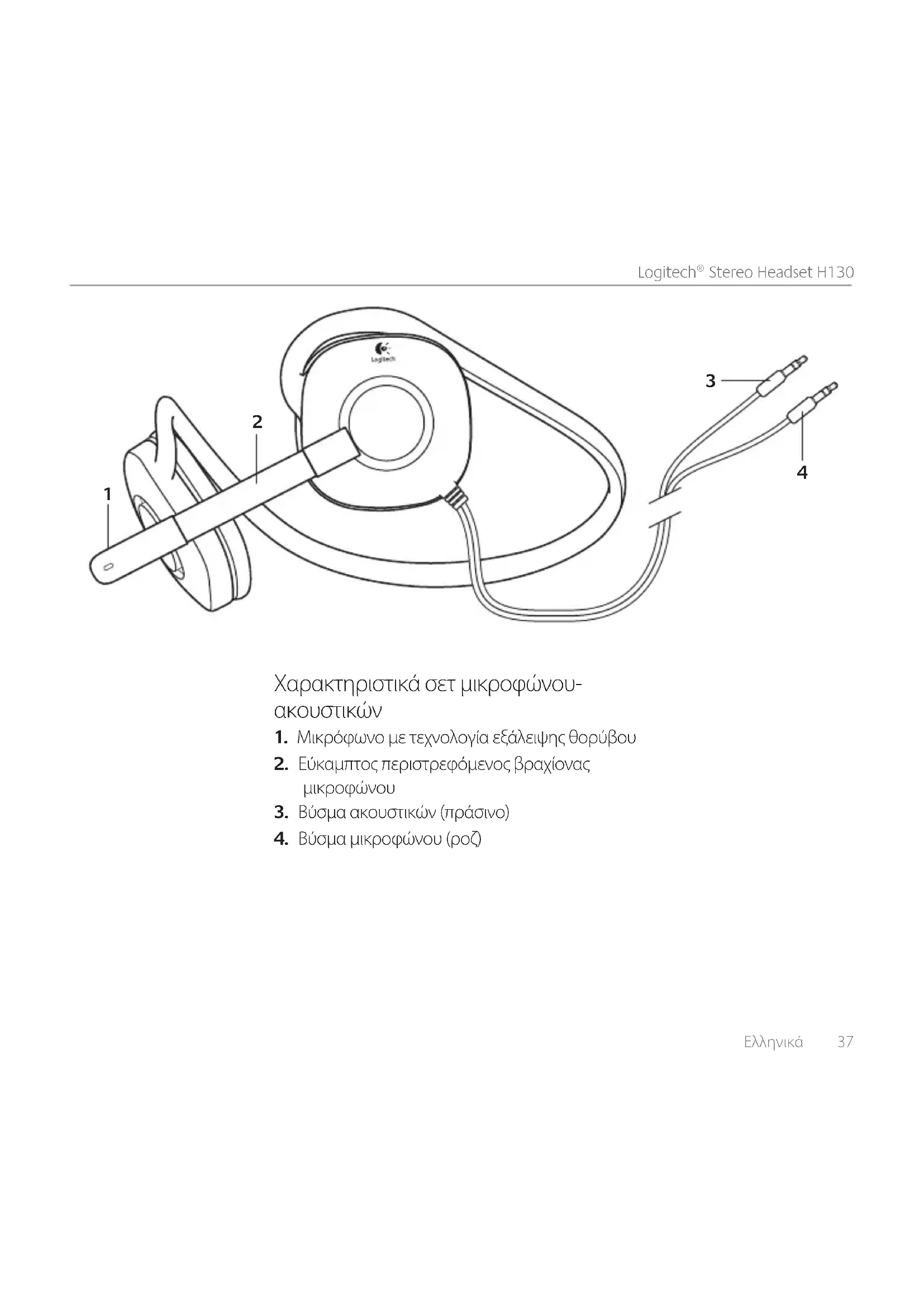 Logitech® Stereo Headset H130

Logitech

3

2

4

1

Χαρακτηριστικά σετ μικροφώνου-ακουστικών

1. Μικρόφωνο με τεχνολογία εξάλειψης θορύβου
2. Εύκαμπτος περιστρεφόμενος βραχίονας μικροφώνου
3. Βύσμα ακουστικών (πράσινο)
4. Βύσμα μικροφώνου (ροζ)

Ελληνικά 37