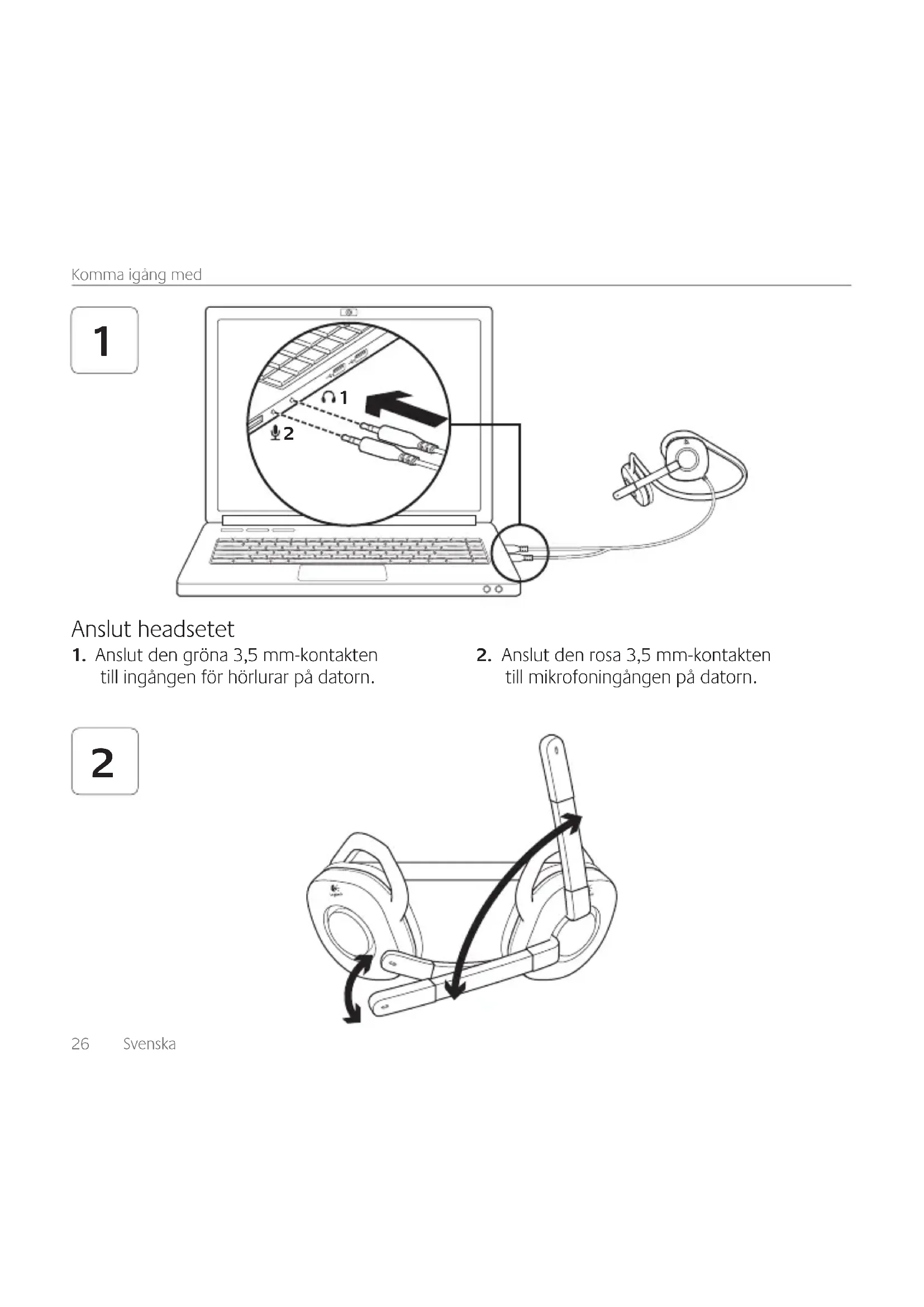 Komma igång med

1

1

2

Anslut headsetet

1. Anslut den gröna 3,5 mm-kontakten till ingången för hörlurar på datorn.

2. Anslut den rosa 3,5 mm-kontakten till mikrofoningången på datorn.

2

26 Svenska