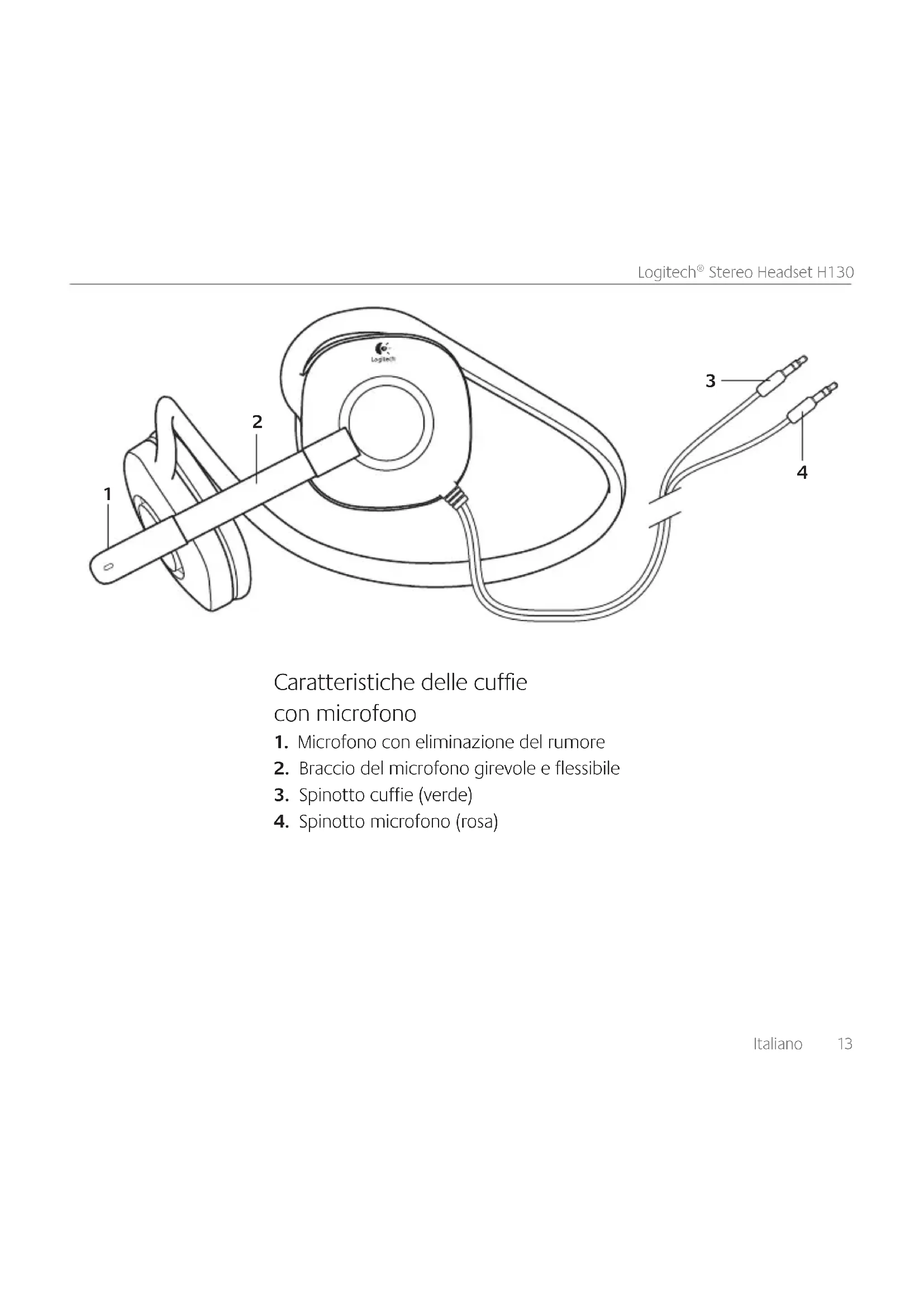 Logitech® Stereo Headset H130

Logitech

3

2

4

1

Caratteristiche delle cuffie con microfono

1. Microfono con eliminazione del rumore
2. Braccio del microfono girevole e flessibile
3. Spinotto cuffie (verde)
4. Spinotto microfono (rosa)

Italiano 13