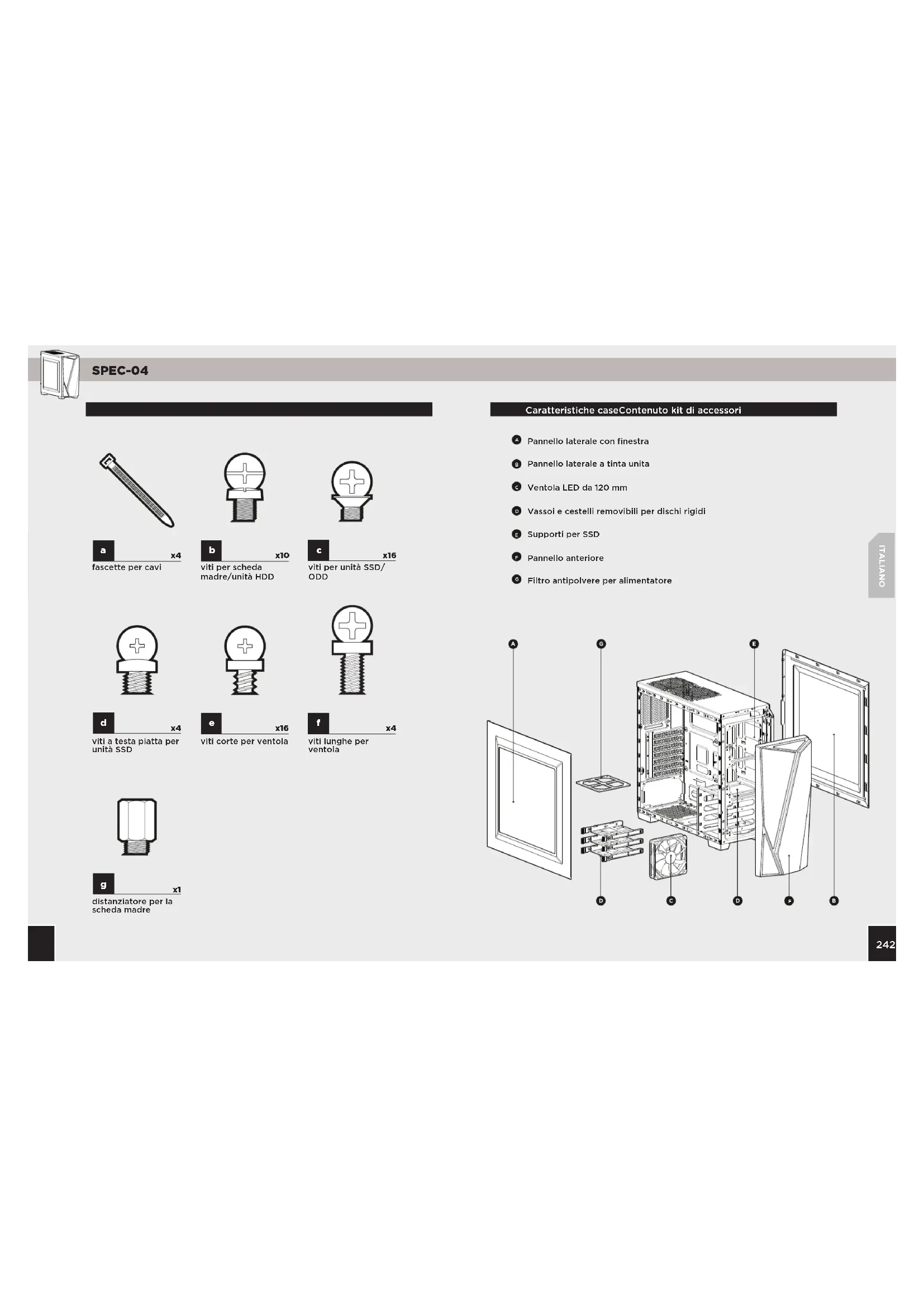 SPEC-04

a x4
fascette per cavi

b x10
viti per scheda madre/unità HDD

c x16
viti per unità SSD/ ODD

d x4
viti a testa piatta per unità SSD

e x16
viti corte per ventola

f x4
viti lunghe per ventola

g x1
distanziatore per la scheda madre

Caratteristiche caseContenuto kit di accessori

A Pannello laterale con finestra
B Pannello laterale a tinta unita
C Ventola LED da 120 mm
D Vassoi e cestelli removibili per dischi rigidi
E Supporti per SSD
F Pannello anteriore
G Filtro antipolvere per alimentatore

ITALIANO

A G E
D C D F B

242