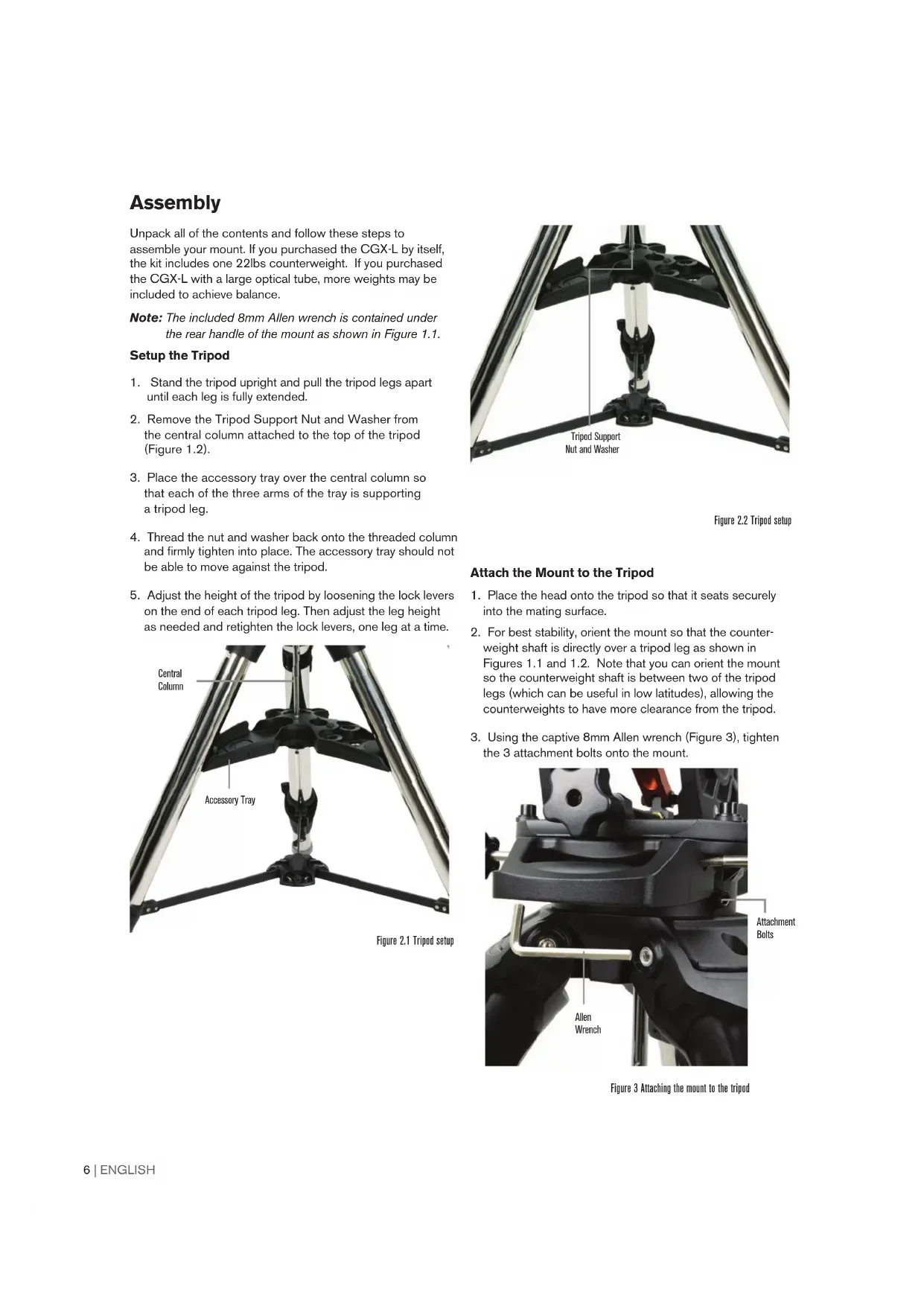 Assembly

Unpack all of the contents and follow these steps to assemble your mount. If you purchased the CGX-L by itself, the kit includes one 22lbs counterweight. If you purchased the CGX-L with a large optical tube, more weights may be included to achieve balance.

Note: The included 8mm Allen wrench is contained under the rear handle of the mount as shown in Figure 1.1.

Setup the Tripod

1. Stand the tripod upright and pull the tripod legs apart until each leg is fully extended.

2. Remove the Tripod Support Nut and Washer from the central column attached to the top of the tripod (Figure 1.2).

3. Place the accessory tray over the central column so that each of the three arms of the tray is supporting a tripod leg.

4. Thread the nut and washer back onto the threaded column and firmly tighten into place. The accessory tray should not be able to move against the tripod.

5. Adjust the height of the tripod by loosening the lock levers on the end of each tripod leg. Then adjust the leg height as needed and retighten the lock levers, one leg at a time.

Central Column

Accessory Tray

Figure 2.1 Tripod setup

Tripod Support Nut and Washer

Figure 2.2 Tripod setup

Attach the Mount to the Tripod

1. Place the head onto the tripod so that it seats securely into the mating surface.

2. For best stability, orient the mount so that the counterweight shaft is directly over a tripod leg as shown in Figures 1.1 and 1.2. Note that you can orient the mount so the counterweight shaft is between two of the tripod legs (which can be useful in low latitudes), allowing the counterweights to have more clearance from the tripod.

3. Using the captive 8mm Allen wrench (Figure 3), tighten the 3 attachment bolts onto the mount.

Attachment Bolts

Allen Wrench

Figure 3 Attaching the mount to the tripod

6 | ENGLISH