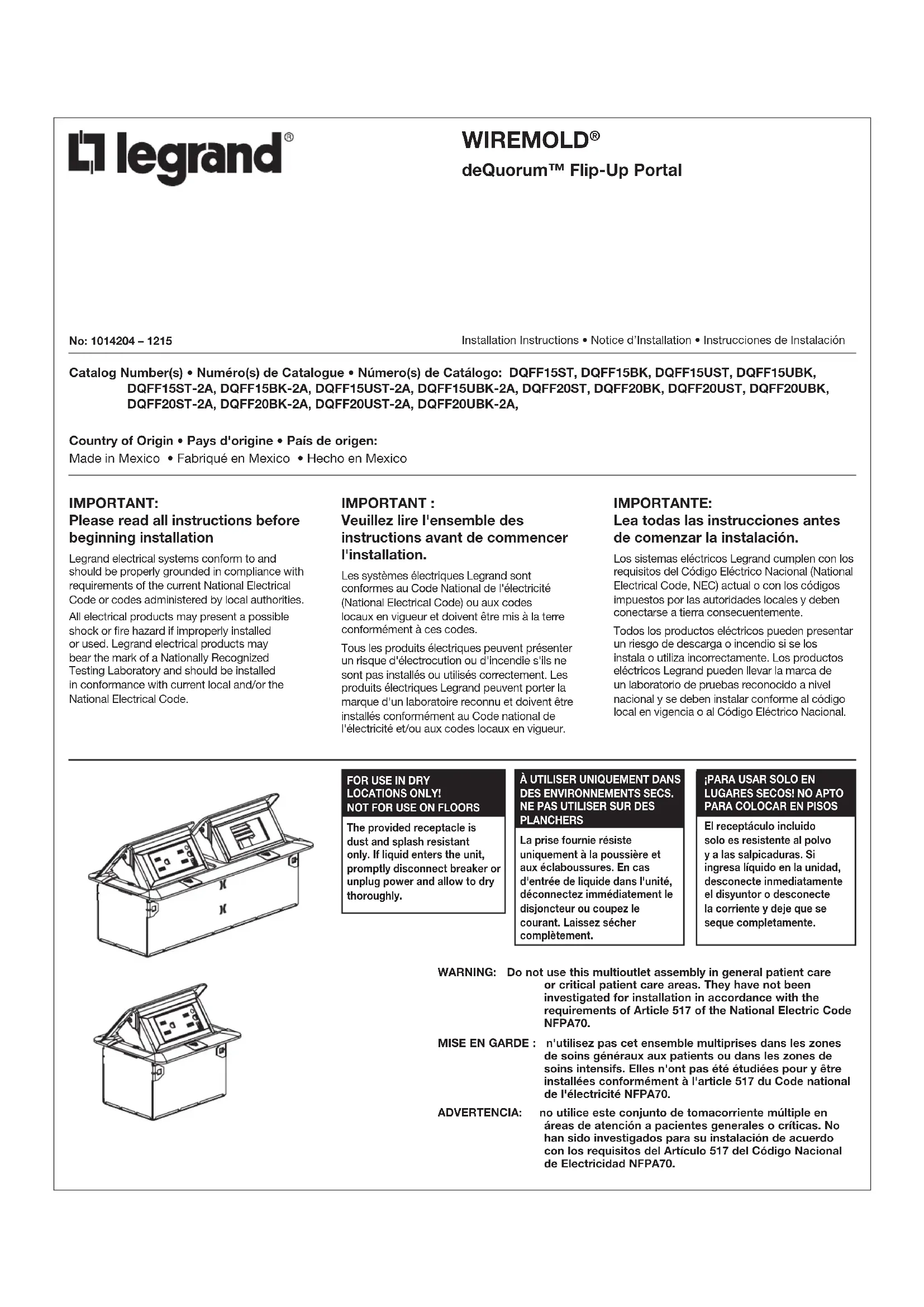 legrand®

WIREMOLD®
deQuorum™ Flip-Up Portal

No: 1014204 – 1215

Installation Instructions • Notice d'Installation • Instrucciones de Instalación

Catalog Number(s) • Numéro(s) de Catalogue • Número(s) de Catálogo: DQFF15ST, DQFF15BK, DQFF15UST, DQFF15UBK, DQFF15ST-2A, DQFF15BK-2A, DQFF15UST-2A, DQFF15UBK-2A, DQFF20ST, DQFF20BK, DQFF20UST, DQFF20UBK, DQFF20ST-2A, DQFF20BK-2A, DQFF20UST-2A, DQFF20UBK-2A,

Country of Origin • Pays d'origine • País de origen:
Made in Mexico • Fabriqué en Mexico • Hecho en Mexico

IMPORTANT:
Please read all instructions before beginning installation

Legrand electrical systems conform to and should be properly grounded in compliance with requirements of the current National Electrical Code or codes administered by local authorities.

All electrical products may present a possible shock or fire hazard if improperly installed or used. Legrand electrical products may bear the mark of a Nationally Recognized Testing Laboratory and should be installed in conformance with current local and/or the National Electrical Code.

IMPORTANT :
Veuillez lire l'ensemble des instructions avant de commencer l'installation.

Les systèmes électriques Legrand sont conformes au Code National de l'électricité (National Electrical Code) ou aux codes locaux en vigueur et doivent être mis à la terre conformément à ces codes.

Tous les produits électriques peuvent présenter un risque d'électrocution ou d'incendie s'ils ne sont pas installés ou utilisés correctement. Les produits électriques Legrand peuvent porter la marque d'un laboratoire reconnu et doivent être installés conformément au Code national de l'électricité et/ou aux codes locaux en vigueur.

IMPORTANTE:
Lea todas las instrucciones antes de comenzar la instalación.

Los sistemas eléctricos Legrand cumplen con los requisitos del Código Eléctrico Nacional (National Electrical Code, NEC) actual o con los códigos impuestos por las autoridades locales y deben conectarse a tierra consecuentemente.

Todos los productos eléctricos pueden presentar un riesgo de descarga o incendio si se los instala o utiliza incorrectamente. Los productos eléctricos Legrand pueden llevar la marca de un laboratorio de pruebas reconocido a nivel nacional y se deben instalar conforme al código local en vigencia o al Código Eléctrico Nacional.

FOR USE IN DRY LOCATIONS ONLY!
NOT FOR USE ON FLOORS

The provided receptacle is dust and splash resistant only. If liquid enters the unit, promptly disconnect breaker or unplug power and allow to dry thoroughly.

À UTILISER UNIQUEMENT DANS DES ENVIRONNEMENTS SECS. NE PAS UTILISER SUR DES PLANCHERS

La prise fournie résiste uniquement à la poussière et aux éclaboussures. En cas d'entrée de liquide dans l'unité, déconnectez immédiatement le disjoncteur ou coupez le courant. Laissez sécher complètement.

¡PARA USAR SOLO EN LUGARES SECOS! NO APTO PARA COLOCAR EN PISOS

El receptáculo incluido solo es resistente al polvo y a las salpicaduras. Si ingresa líquido en la unidad, desconecte inmediatamente el disyuntor o desconecte la corriente y deje que se seque completamente.

WARNING: Do not use this multioutlet assembly in general patient care or critical patient care areas. They have not been investigated for installation in accordance with the requirements of Article 517 of the National Electric Code NFPA70.

MISE EN GARDE : n'utilisez pas cet ensemble multiprises dans les zones de soins généraux aux patients ou dans les zones de soins intensifs. Elles n'ont pas été étudiées pour y être installées conformément à l'article 517 du Code national de l'électricité NFPA70.

ADVERTENCIA: no utilice este conjunto de tomacorriente múltiple en áreas de atención a pacientes generales o críticas. No han sido investigados para su instalación de acuerdo con los requisitos del Artículo 517 del Código Nacional de Electricidad NFPA70.