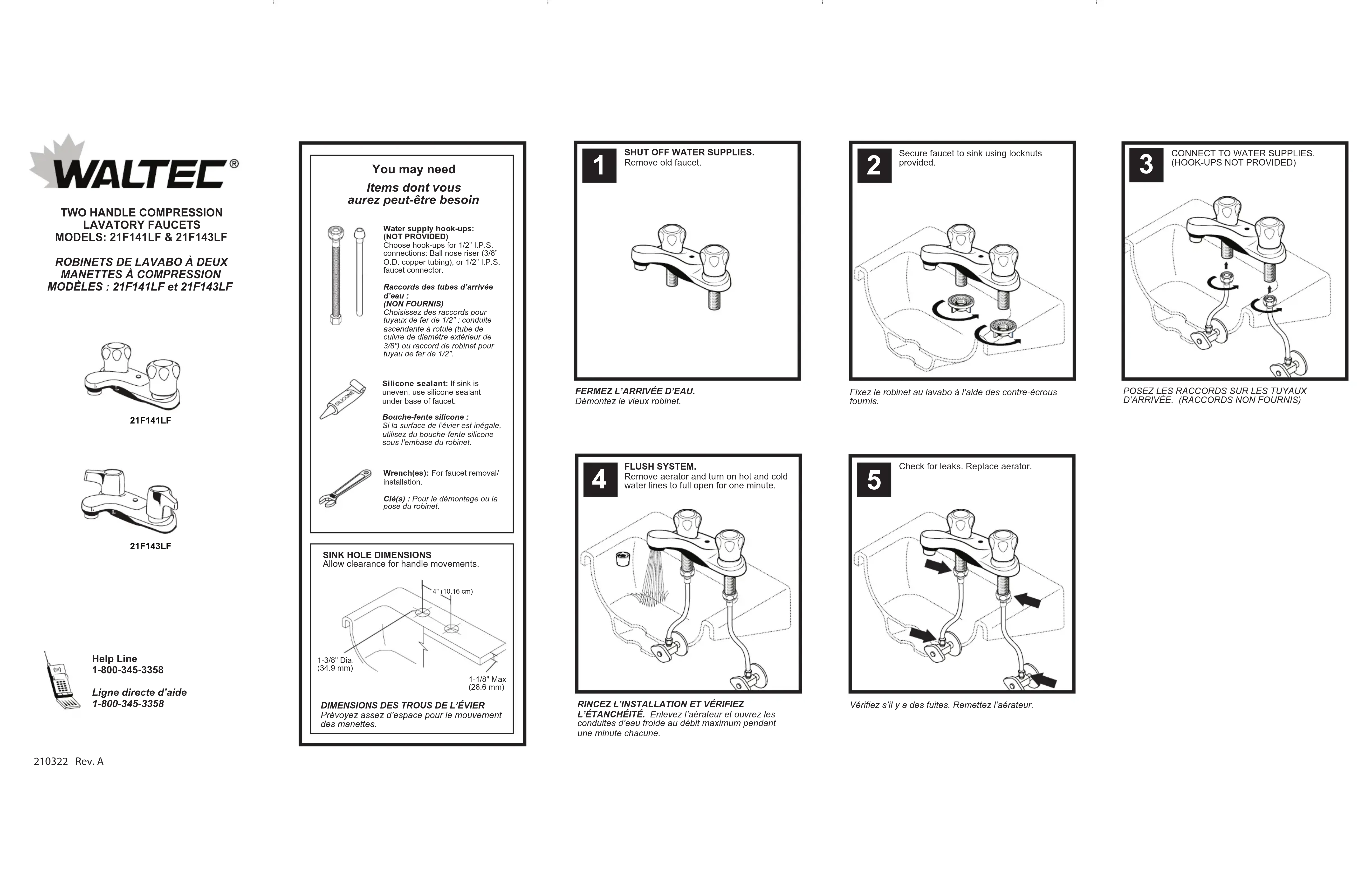 WALTEC®

TWO HANDLE COMPRESSION LAVATORY FAUCETS
MODELS: 21F141LF & 21F143LF

ROBINETS DE LAVABO À DEUX MANETTES À COMPRESSION
MODÈLES : 21F141LF et 21F143LF

21F141LF

21F143LF

Help Line
1-800-345-3358

Ligne directe d'aide
1-800-345-3358

210322 Rev. A

You may need

Items dont vous aurez peut-être besoin

Water supply hook-ups: (NOT PROVIDED)
Choose hook-ups for 1/2" I.P.S. connections: Ball nose riser (3/8" O.D. copper tubing), or 1/2" I.P.S. faucet connector.

Raccords des tubes d'arrivée d'eau : (NON FOURNIS)
Choisissez des raccords pour tuyaux de fer de 1/2" : conduite ascendante à rotule (tube de cuivre de diamètre extérieur de 3/8") ou raccord de robinet pour tuyau de fer de 1/2".

SILICONE

Silicone sealant: If sink is uneven, use silicone sealant under base of faucet.

Bouche-fente silicone : Si la surface de l'évier est inégale, utilisez du bouche-fente silicone sous l'embase du robinet.

Wrench(es): For faucet removal/ installation.

Clé(s) : Pour le démontage ou la pose du robinet.

SINK HOLE DIMENSIONS
Allow clearance for handle movements.

4" (10,16 cm)

1-3/8" Dia. (34.9 mm)

1-1/8" Max (28.6 mm)

DIMENSIONS DES TROUS DE L'ÉVIER
Prévoyez assez d'espace pour le mouvement des manettes.

1
SHUT OFF WATER SUPPLIES.
Remove old faucet.

FERMEZ L'ARRIVÉE D'EAU.
Démontez le vieux robinet.

2
Secure faucet to sink using locknuts provided.

Fixez le robinet au lavabo à l'aide des contre-écrous fournis.

3
CONNECT TO WATER SUPPLIES.
(HOOK-UPS NOT PROVIDED)

POSEZ LES RACCORDS SUR LES TUYAUX D'ARRIVÉE. (RACCORDS NON FOURNIS)

4
FLUSH SYSTEM.
Remove aerator and turn on hot and cold water lines to full open for one minute.

RINCEZ L'INSTALLATION ET VÉRIFIEZ L'ÉTANCHÉITÉ. Enlevez l'aérateur et ouvrez les conduites d'eau froide au débit maximum pendant une minute chacune.

5
Check for leaks. Replace aerator.

Vérifiez s'il y a des fuites. Remettez l'aérateur.