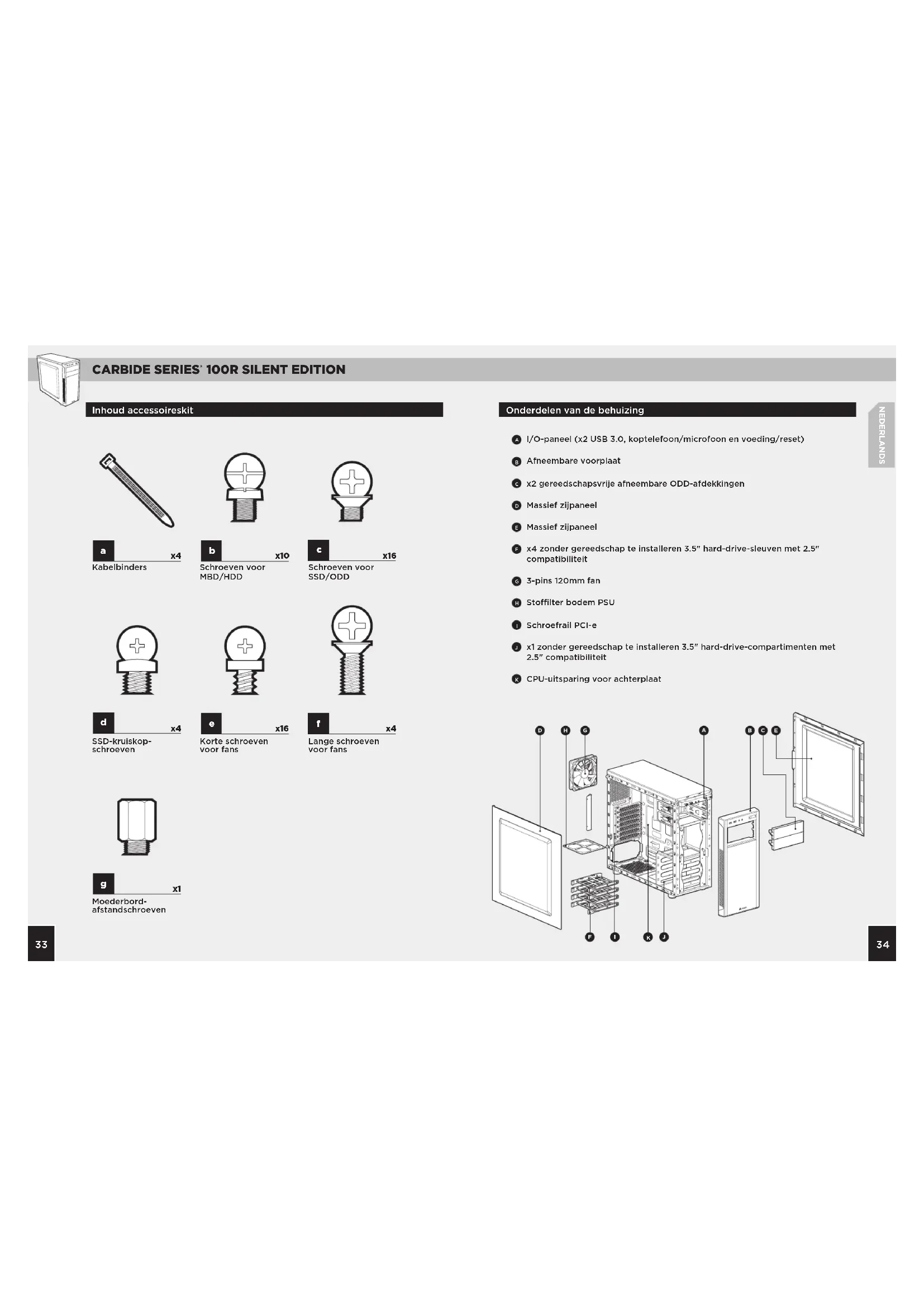 CARBIDE SERIES® 100R SILENT EDITION

Inhoud accessoireskit

a x4
Kabelbinders

b x10
Schroeven voor MBD/HDD

c x16
Schroeven voor SSD/ODD

d x4
SSD-kruiskop-schroeven

e x16
Korte schroeven voor fans

f x4
Lange schroeven voor fans

g x1
Moederbord-afstandschroeven

33

Onderdelen van de behuizing

NEDERLANDS

A I/O-paneel (x2 USB 3.0, koptelefoon/microfoon en voeding/reset)

B Afneembare voorplaat

C x2 gereedschapsvrije afneembare ODD-afdekkingen

D Massief zijpaneel

E Massief zijpaneel

F x4 zonder gereedschap te installeren 3.5" hard-drive-sleuven met 2.5" compatibiliteit

G 3-pins 120mm fan

H Stoffilter bodem PSU

I Schroefrail PCI-e

J x1 zonder gereedschap te installeren 3.5" hard-drive-compartimenten met 2.5" compatibiliteit

K CPU-uitsparing voor achterplaat

D H G A B C E

F I K J

34