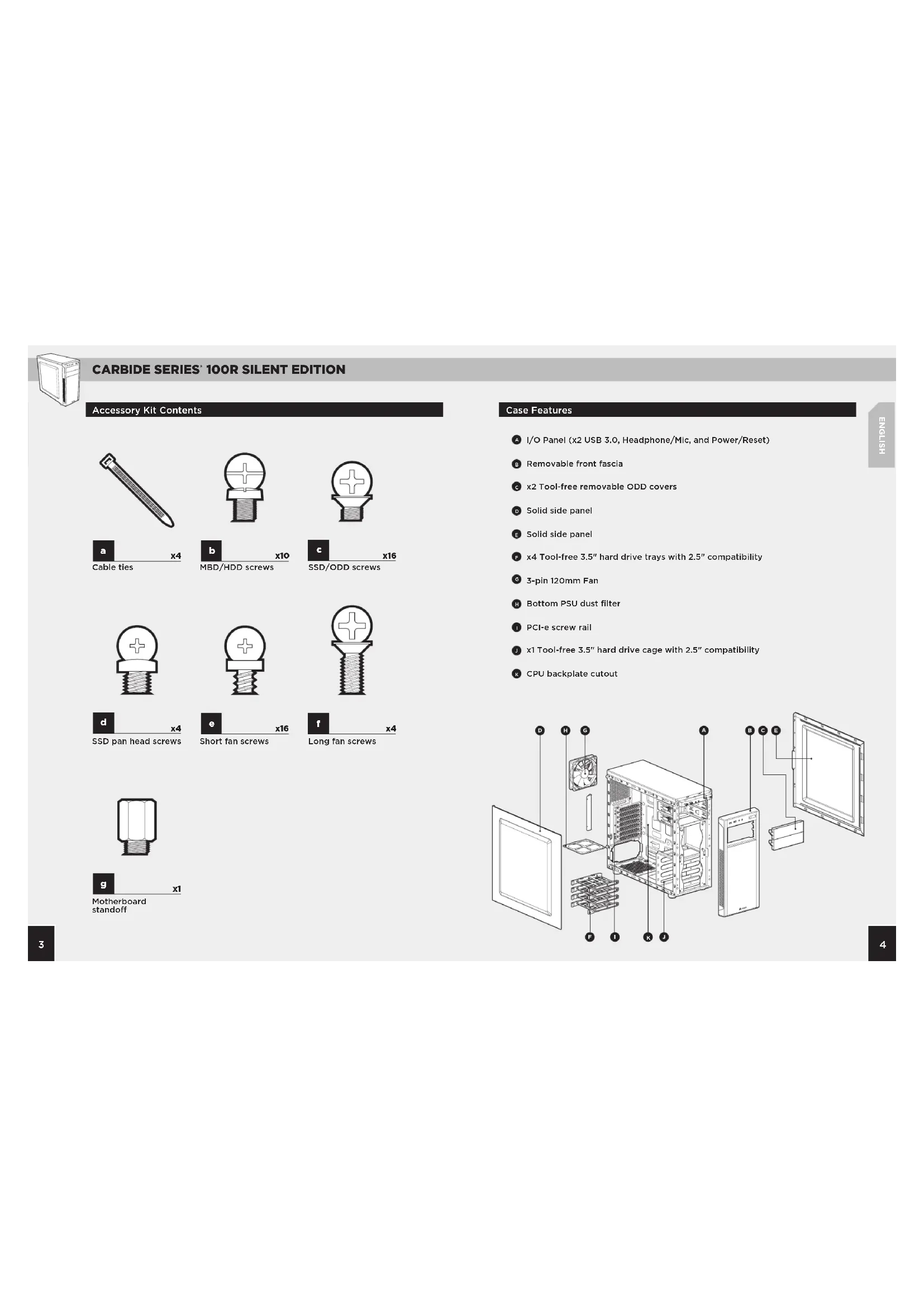 CARBIDE SERIES® 100R SILENT EDITION

Accessory Kit Contents

a x4
Cable ties

b x10
MBD/HDD screws

c x16
SSD/ODD screws

d x4
SSD pan head screws

e x16
Short fan screws

f x4
Long fan screws

g x1
Motherboard standoff

3

Case Features

ENGLISH

A I/O Panel (x2 USB 3.0, Headphone/Mic, and Power/Reset)
B Removable front fascia
C x2 Tool-free removable ODD covers
D Solid side panel
E Solid side panel
F x4 Tool-free 3.5" hard drive trays with 2.5" compatibility
G 3-pin 120mm Fan
H Bottom PSU dust filter
I PCI-e screw rail
J x1 Tool-free 3.5" hard drive cage with 2.5" compatibility
K CPU backplate cutout

D H G A B C E

F I K J

4